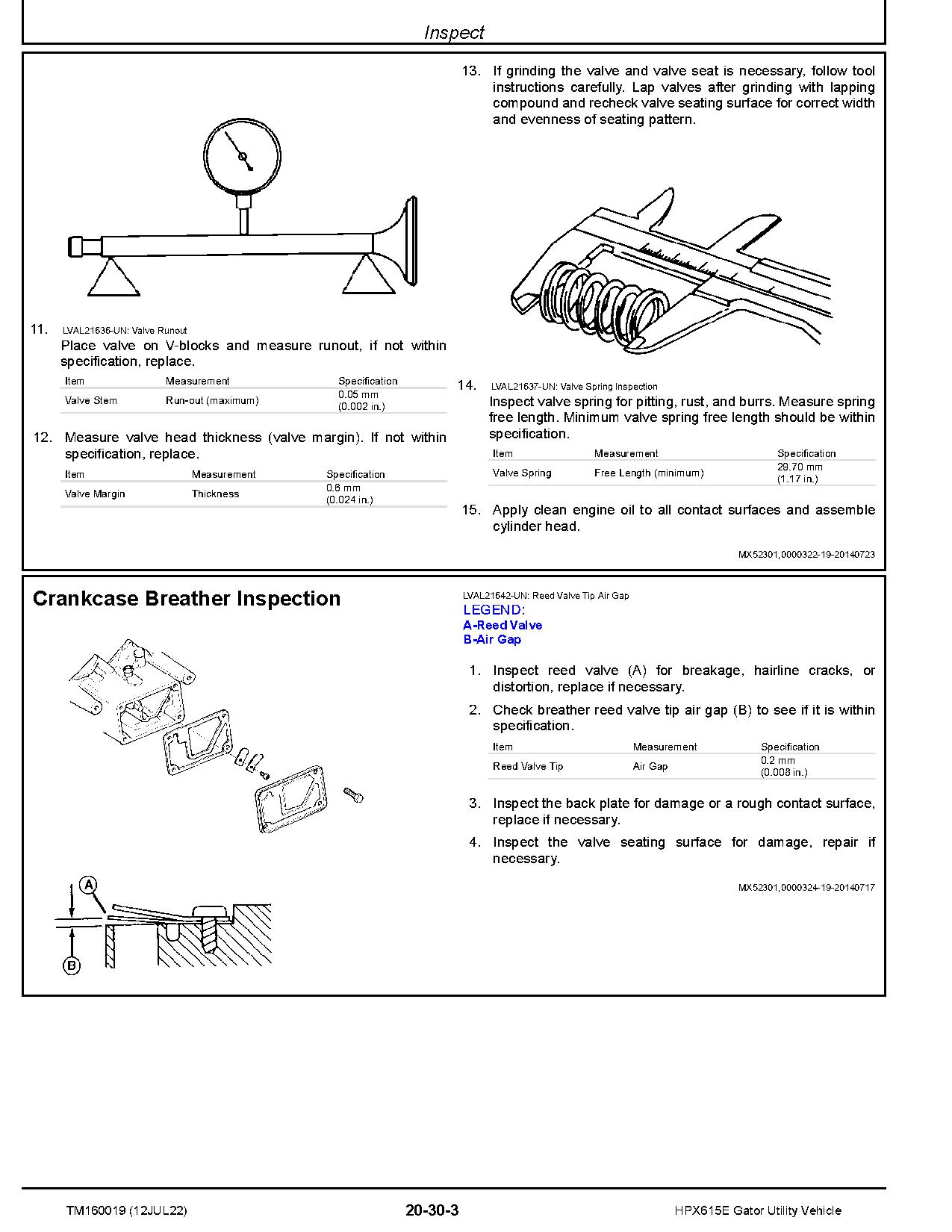 Inspect

11. LVAL21636-UN: Valve Runout

Place valve on V-blocks and measure runout, if not within specification, replace.

| Item | Measurement | Specification |
|---|---|---|
| Valve Stem | Run-out (maximum) | 0.05 mm (0.002 in.) |

12. Measure valve head thickness (valve margin). If not within specification, replace.

| Item | Measurement | Specification |
|---|---|---|
| Valve Margin | Thickness | 0.6 mm (0.024 in.) |

13. If grinding the valve and valve seat is necessary, follow tool instructions carefully. Lap valves after grinding with lapping compound and recheck valve seating surface for correct width and evenness of seating pattern.

14. LVAL21637-UN: Valve Spring Inspection

Inspect valve spring for pitting, rust, and burrs. Measure spring free length. Minimum valve spring free length should be within specification.

| Item | Measurement | Specification |
|---|---|---|
| Valve Spring | Free Length (minimum) | 29.70 mm (1.17 in.) |

15. Apply clean engine oil to all contact surfaces and assemble cylinder head.

MX52301,0000322-19-20140723

Crankcase Breather Inspection

A
B

LVAL21642-UN: Reed Valve Tip Air Gap
LEGEND:
A-Reed Valve
B-Air Gap

1. Inspect reed valve (A) for breakage, hairline cracks, or distortion, replace if necessary.
2. Check breather reed valve tip air gap (B) to see if it is within specification.

| Item | Measurement | Specification |
|---|---|---|
| Reed Valve Tip | Air Gap | 0.2 mm (0.008 in.) |

3. Inspect the back plate for damage or a rough contact surface, replace if necessary.
4. Inspect the valve seating surface for damage, repair if necessary.

MX52301,0000324-19-20140717

TM160019 (12JUL22) 20-30-3 HPX615E Gator Utility Vehicle