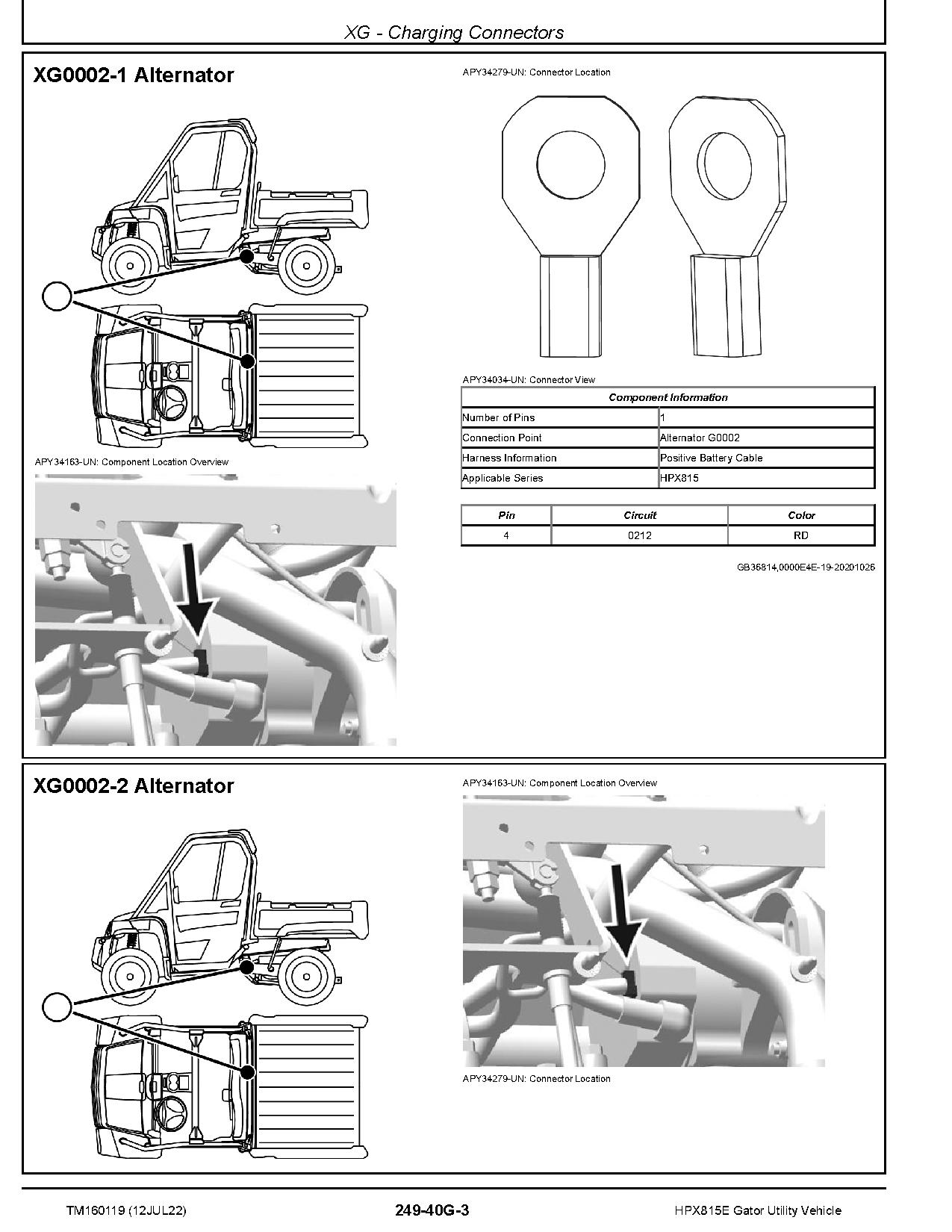 XG - Charging Connectors

XG0002-1 Alternator

APY34163-UN: Component Location Overview

APY34279-UN: Connector Location

APY34034-UN: Connector View

| Component Information | |
|---|---|
| Number of Pins | 1 |
| Connection Point | Alternator G0002 |
| Harness Information | Positive Battery Cable |
| Applicable Series | HPX815 |

| Pin | Circuit | Color |
|---|---|---|
| 4 | 0212 | RD |

GB36814,0000E4E-19-20201026

XG0002-2 Alternator

APY34163-UN: Component Location Overview

APY34279-UN: Connector Location

TM160119 (12JUL22) 249-40G-3 HPX815E Gator Utility Vehicle