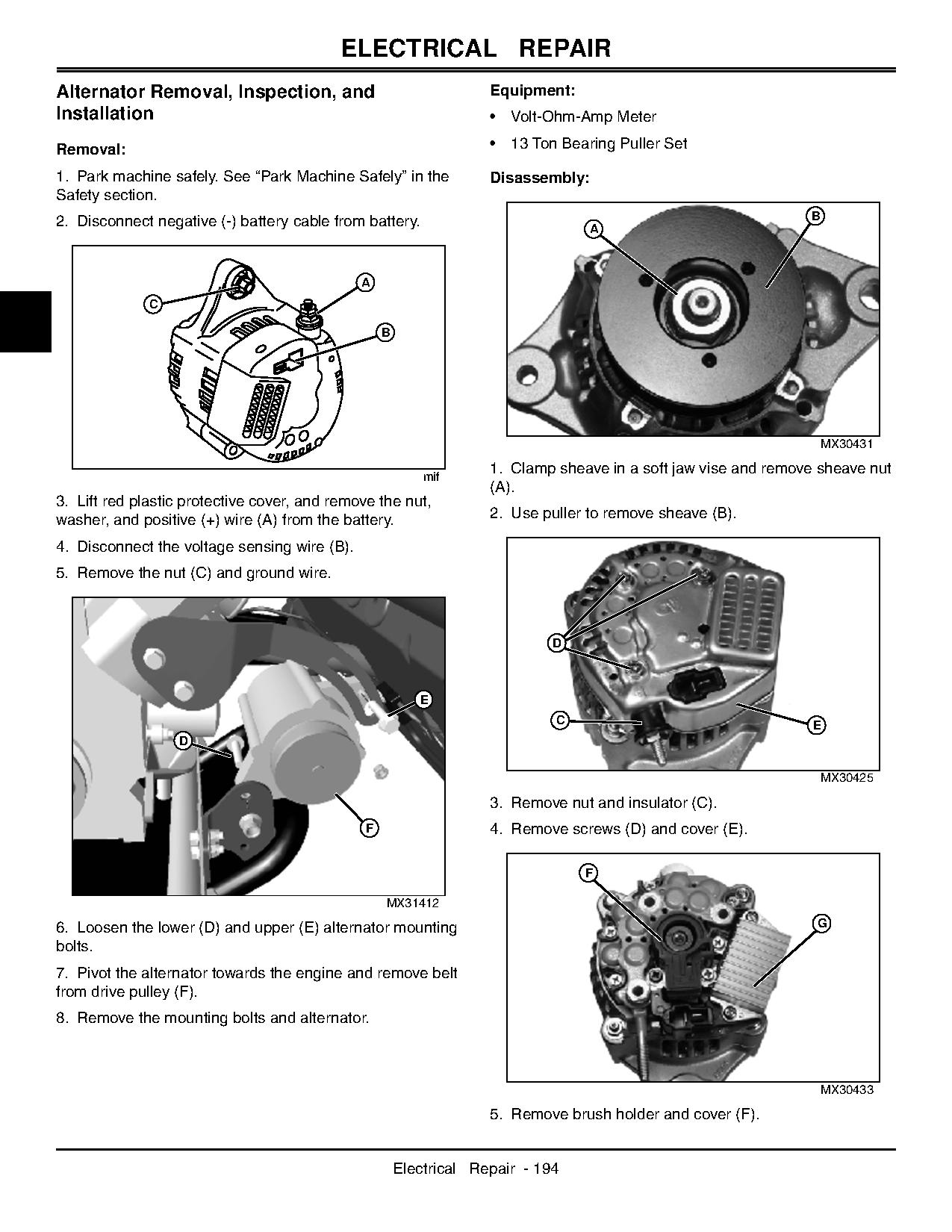 ELECTRICAL REPAIR

Alternator Removal, Inspection, and Installation

Removal:

1. Park machine safely. See “Park Machine Safely” in the Safety section.

2. Disconnect negative (-) battery cable from battery.

C
A
B

mif

3. Lift red plastic protective cover, and remove the nut, washer, and positive (+) wire (A) from the battery.

4. Disconnect the voltage sensing wire (B).

5. Remove the nut (C) and ground wire.

E
D
F

MX31412

6. Loosen the lower (D) and upper (E) alternator mounting bolts.

7. Pivot the alternator towards the engine and remove belt from drive pulley (F).

8. Remove the mounting bolts and alternator.

Equipment:

• Volt-Ohm-Amp Meter

• 13 Ton Bearing Puller Set

Disassembly:

A
B

MX30431

1. Clamp sheave in a soft jaw vise and remove sheave nut (A).

2. Use puller to remove sheave (B).

D
C
E

MX30425

3. Remove nut and insulator (C).

4. Remove screws (D) and cover (E).

F
G

MX30433

5. Remove brush holder and cover (F).

Electrical Repair - 194