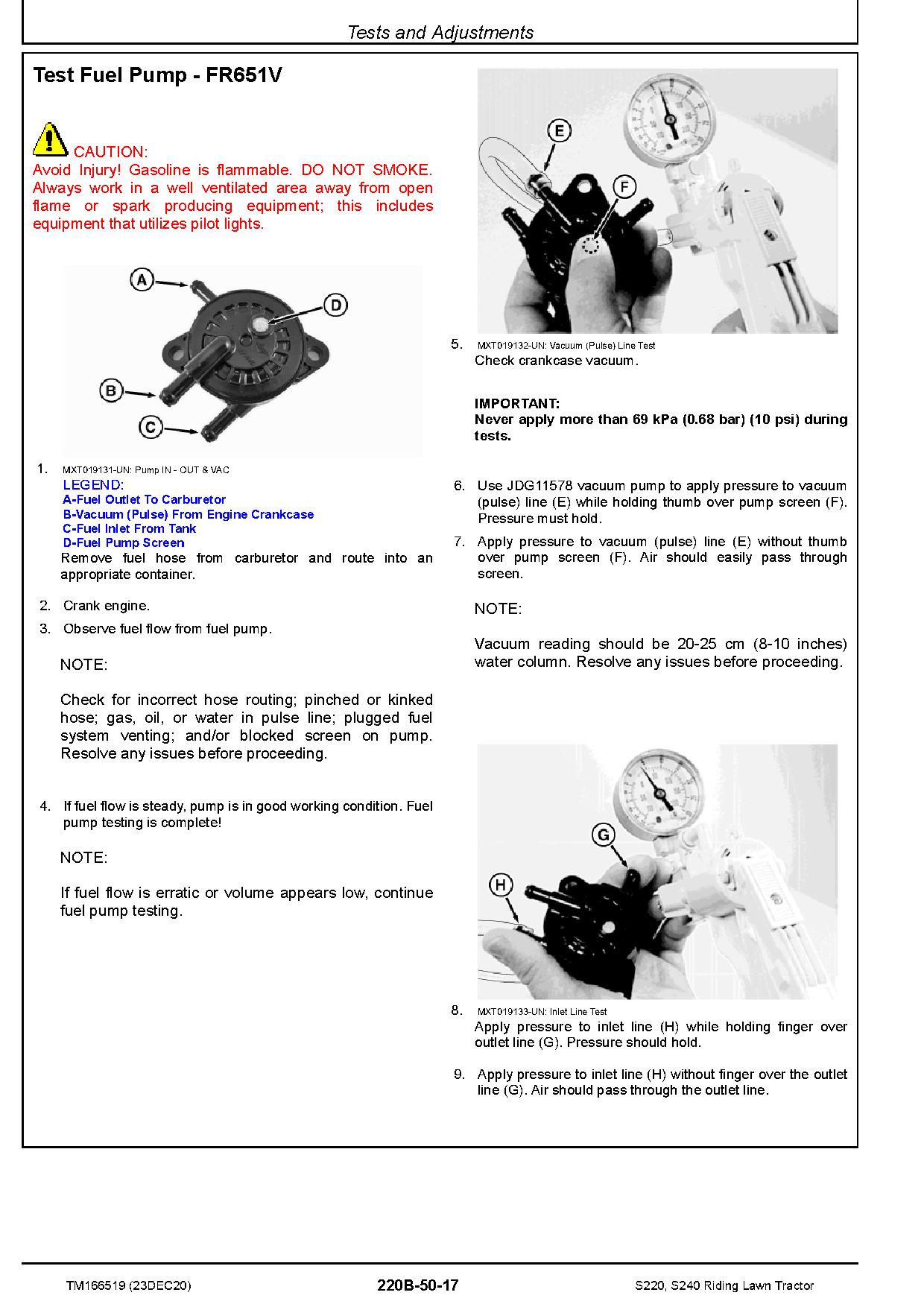 Tests and Adjustments

Test Fuel Pump - FR651V

CAUTION:
Avoid Injury! Gasoline is flammable. DO NOT SMOKE. Always work in a well ventilated area away from open flame or spark producing equipment; this includes equipment that utilizes pilot lights.

A
D
B
C

1. MXT019131-UN: Pump IN - OUT & VAC
LEGEND:
A-Fuel Outlet To Carburetor
B-Vacuum (Pulse) From Engine Crankcase
C-Fuel Inlet From Tank
D-Fuel Pump Screen
Remove fuel hose from carburetor and route into an appropriate container.

2. Crank engine.

3. Observe fuel flow from fuel pump.

NOTE:

Check for incorrect hose routing; pinched or kinked hose; gas, oil, or water in pulse line; plugged fuel system venting; and/or blocked screen on pump. Resolve any issues before proceeding.

4. If fuel flow is steady, pump is in good working condition. Fuel pump testing is complete!

NOTE:

If fuel flow is erratic or volume appears low, continue fuel pump testing.

E
F

5. MXT019132-UN: Vacuum (Pulse) Line Test
Check crankcase vacuum.

IMPORTANT:
Never apply more than 69 kPa (0.68 bar) (10 psi) during tests.

6. Use JDG11578 vacuum pump to apply pressure to vacuum (pulse) line (E) while holding thumb over pump screen (F). Pressure must hold.

7. Apply pressure to vacuum (pulse) line (E) without thumb over pump screen (F). Air should easily pass through screen.

NOTE:

Vacuum reading should be 20-25 cm (8-10 inches) water column. Resolve any issues before proceeding.

G
H

8. MXT019133-UN: Inlet Line Test
Apply pressure to inlet line (H) while holding finger over outlet line (G). Pressure should hold.

9. Apply pressure to inlet line (H) without finger over the outlet line (G). Air should pass through the outlet line.

TM166519 (23DEC20)
220B-50-17
S220, S240 Riding Lawn Tractor