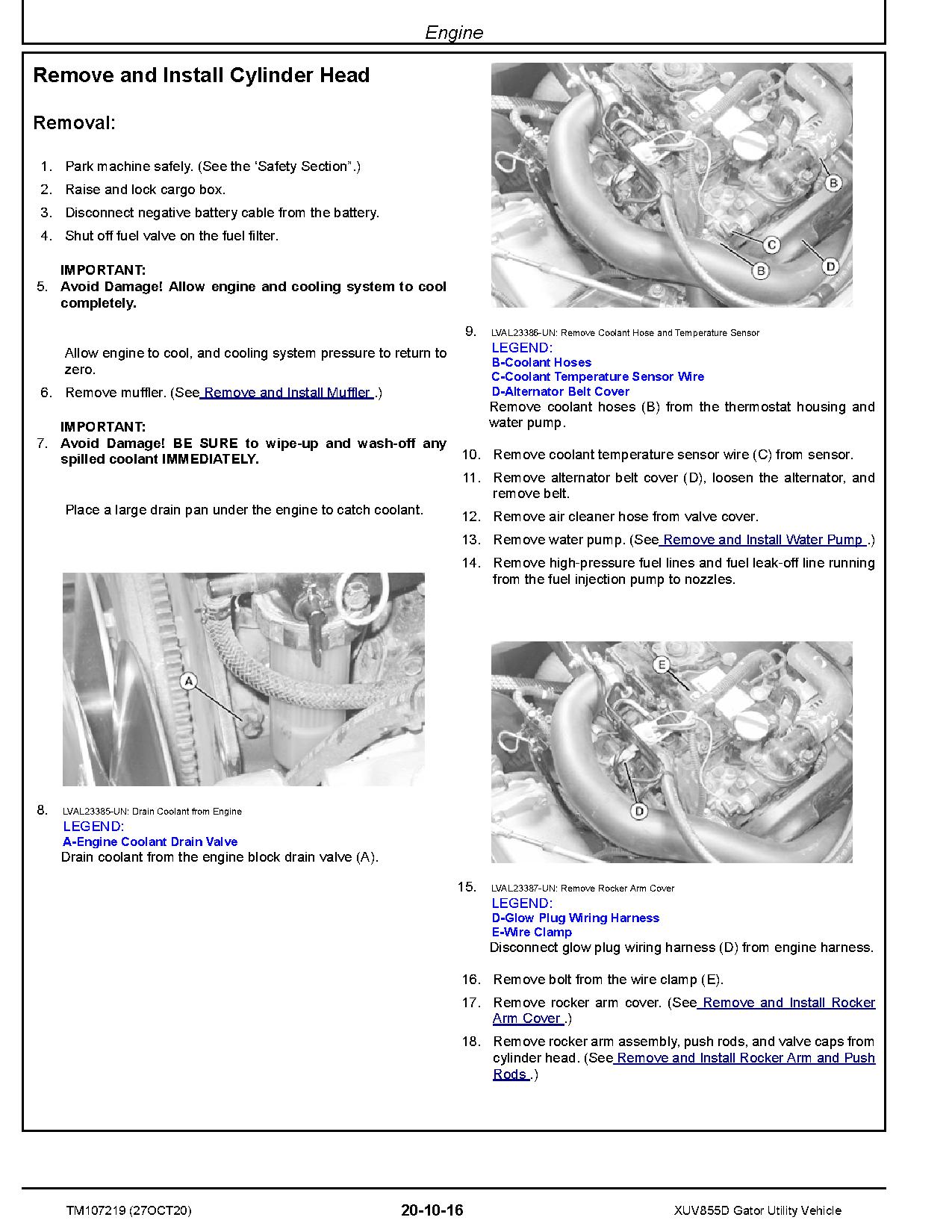 Engine

Remove and Install Cylinder Head

Removal:

1. Park machine safely. (See the ‘Safety Section”.)
2. Raise and lock cargo box.
3. Disconnect negative battery cable from the battery.
4. Shut off fuel valve on the fuel filter.

IMPORTANT:
5. Avoid Damage! Allow engine and cooling system to cool completely.

Allow engine to cool, and cooling system pressure to return to zero.

6. Remove muffler. (See Remove and Install Muffler .)

IMPORTANT:
7. Avoid Damage! BE SURE to wipe-up and wash-off any spilled coolant IMMEDIATELY.

Place a large drain pan under the engine to catch coolant.

A

8. LVAL23385-UN: Drain Coolant from Engine
LEGEND:
A-Engine Coolant Drain Valve
Drain coolant from the engine block drain valve (A).

B
C
B
D

9. LVAL23386-UN: Remove Coolant Hose and Temperature Sensor
LEGEND:
B-Coolant Hoses
C-Coolant Temperature Sensor Wire
D-Alternator Belt Cover
Remove coolant hoses (B) from the thermostat housing and water pump.

10. Remove coolant temperature sensor wire (C) from sensor.
11. Remove alternator belt cover (D), loosen the alternator, and remove belt.
12. Remove air cleaner hose from valve cover.
13. Remove water pump. (See Remove and Install Water Pump .)
14. Remove high-pressure fuel lines and fuel leak-off line running from the fuel injection pump to nozzles.

E
D

15. LVAL23387-UN: Remove Rocker Arm Cover
LEGEND:
D-Glow Plug Wiring Harness
E-Wire Clamp
Disconnect glow plug wiring harness (D) from engine harness.

16. Remove bolt from the wire clamp (E).
17. Remove rocker arm cover. (See Remove and Install Rocker Arm Cover .)
18. Remove rocker arm assembly, push rods, and valve caps from cylinder head. (See Remove and Install Rocker Arm and Push Rods .)

TM107219 (27OCT20) 20-10-16 XUV855D Gator Utility Vehicle