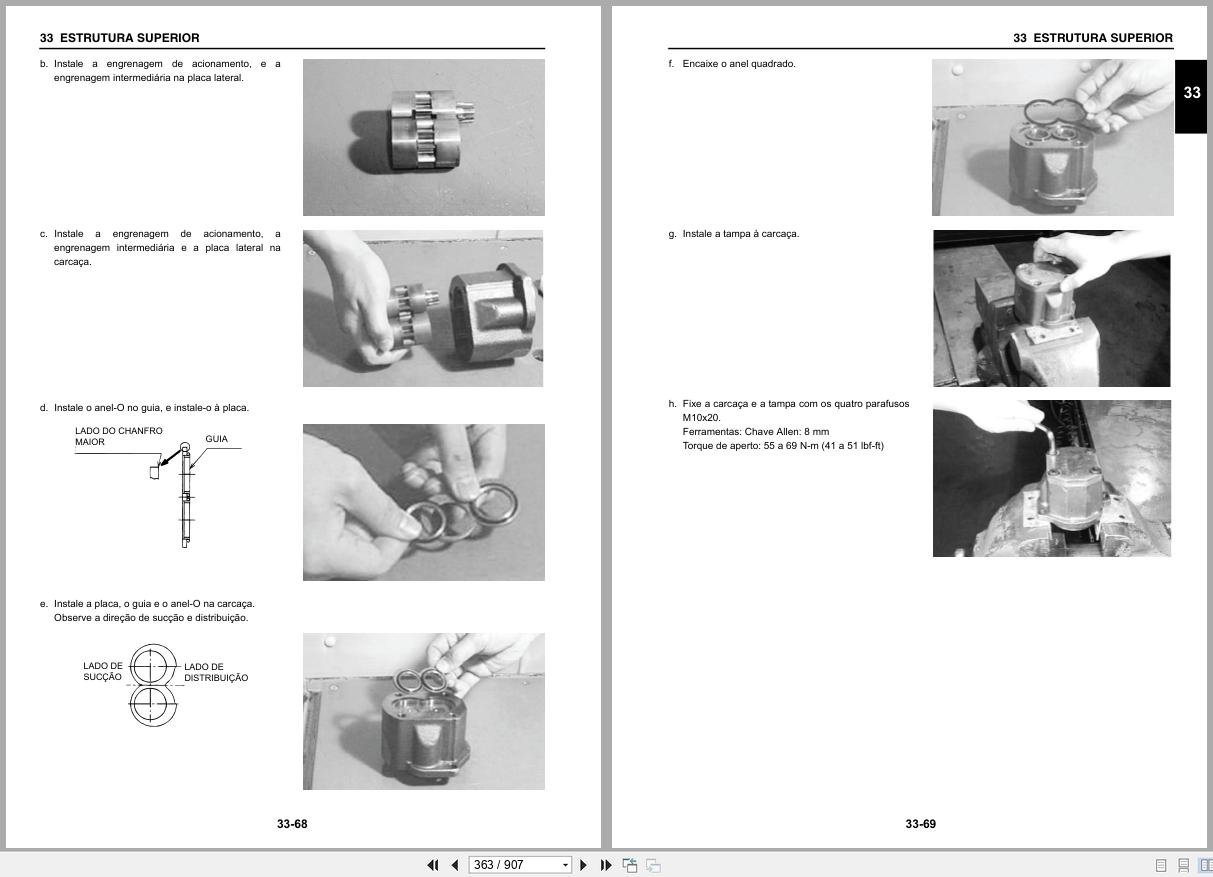 33 ESTRUTURA SUPERIOR

b. Instale a engrenagem de acionamento, e a engrenagem intermediária na placa lateral.

c. Instale a engrenagem de acionamento, a engrenagem intermediária e a placa lateral na carcaça.

d. Instale o anel-O no guia, e instale-o à placa.

LADO DO CHANFRO MAIOR

GUIA

e. Instale a placa, o guia e o anel-O na carcaça. Observe a direção de sucção e distribuição.

LADO DE SUCÇÃO

LADO DE DISTRIBUIÇÃO

33-68

33 ESTRUTURA SUPERIOR

33

f. Encaixe o anel quadrado.

g. Instale a tampa à carcaça.

h. Fixe a carcaça e a tampa com os quatro parafusos M10x20.
Ferramentas: Chave Allen: 8 mm
Torque de aperto: 55 a 69 N-m (41 a 51 lbf-ft)

33-69

363 / 907