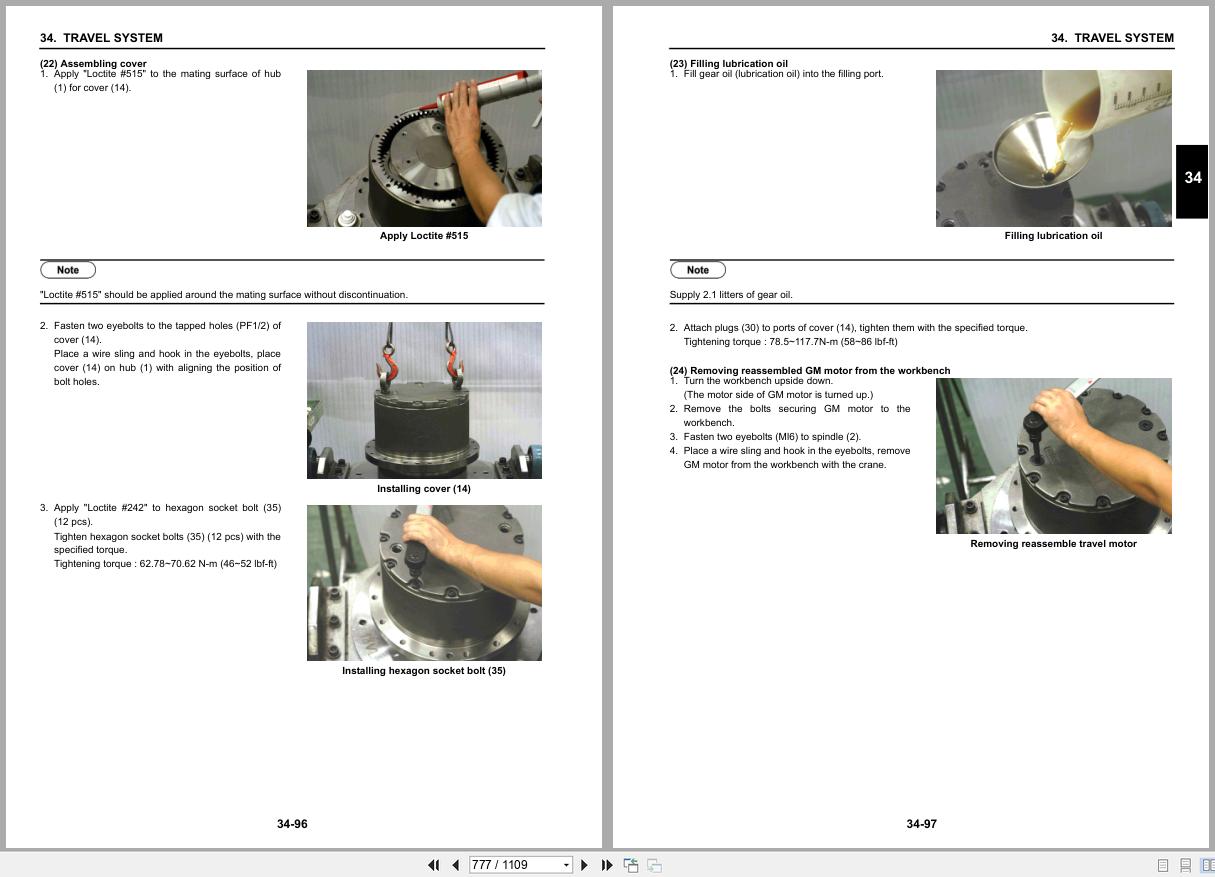 34. TRAVEL SYSTEM

(22) Assembling cover
1. Apply "Loctite #515" to the mating surface of hub (1) for cover (14).

Apply Loctite #515

Note

"Loctite #515" should be applied around the mating surface without discontinuation.

2. Fasten two eyebolts to the tapped holes (PF1/2) of cover (14).
Place a wire sling and hook in the eyebolts, place cover (14) on hub (1) with aligning the position of bolt holes.

Installing cover (14)

3. Apply "Loctite #242" to hexagon socket bolt (35) (12 pcs).
Tighten hexagon socket bolts (35) (12 pcs) with the specified torque.
Tightening torque : 62.78~70.62 N-m (46~52 lbf-ft)

Installing hexagon socket bolt (35)

34-96

34. TRAVEL SYSTEM

(23) Filling lubrication oil
1. Fill gear oil (lubrication oil) into the filling port.

Filling lubrication oil

34

Note

Supply 2.1 litters of gear oil.

2. Attach plugs (30) to ports of cover (14), tighten them with the specified torque.
Tightening torque : 78.5~117.7N-m (58~86 lbf-ft)

(24) Removing reassembled GM motor from the workbench
1. Turn the workbench upside down.
(The motor side of GM motor is turned up.)
2. Remove the bolts securing GM motor to the workbench.
3. Fasten two eyebolts (MI6) to spindle (2).
4. Place a wire sling and hook in the eyebolts, remove GM motor from the workbench with the crane.

Removing reassemble travel motor

34-97

777 / 1109