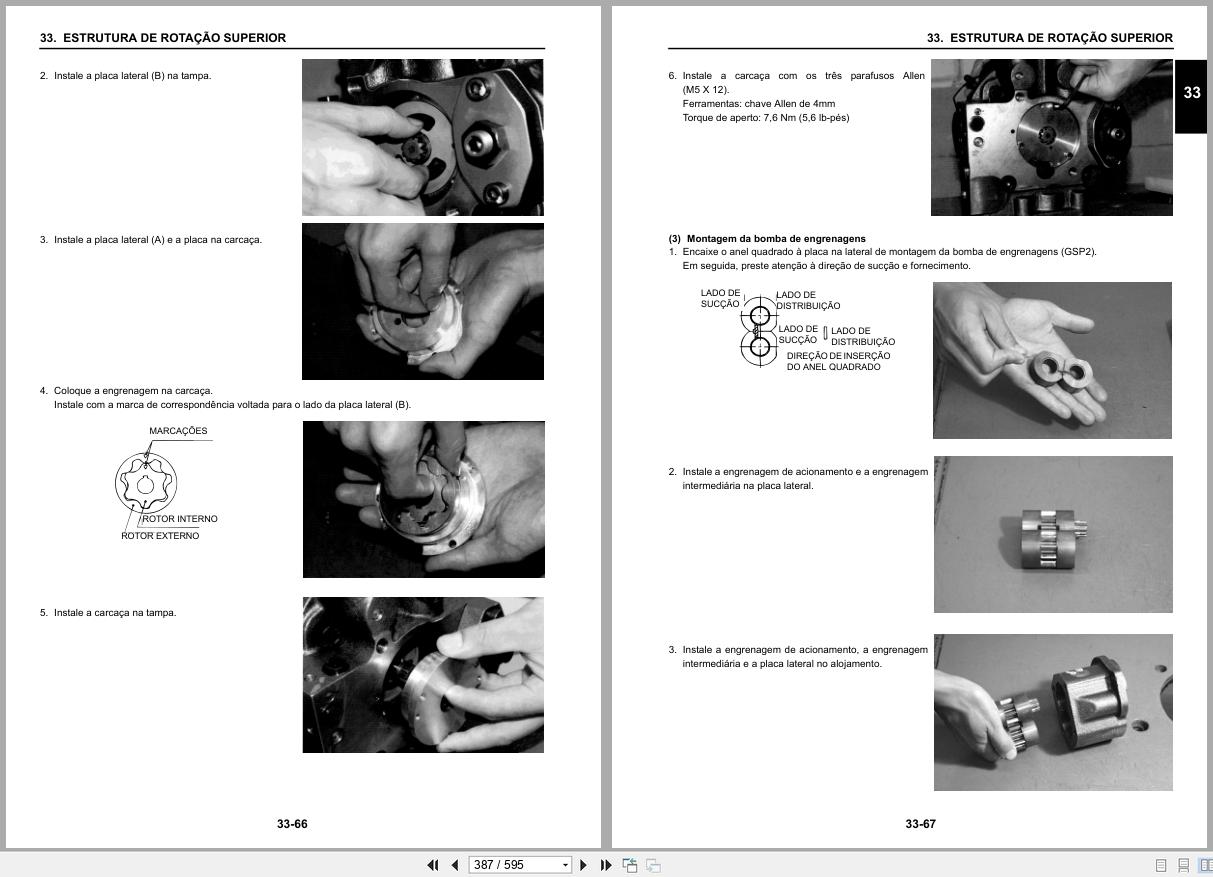 33. ESTRUTURA DE ROTAÇÃO SUPERIOR

2. Instale a placa lateral (B) na tampa.

3. Instale a placa lateral (A) e a placa na carcaça.

4. Coloque a engrenagem na carcaça.
Instale com a marca de correspondência voltada para o lado da placa lateral (B).

MARCAÇÕES
ROTOR INTERNO
ROTOR EXTERNO

5. Instale a carcaça na tampa.

33-66

33. ESTRUTURA DE ROTAÇÃO SUPERIOR

33

6. Instale a carcaça com os três parafusos Allen (M5 X 12).
Ferramentas: chave Allen de 4mm
Torque de aperto: 7,6 Nm (5,6 lb-pés)

(3) Montagem da bomba de engrenagens
1. Encaixe o anel quadrado à placa na lateral de montagem da bomba de engrenagens (GSP2).
Em seguida, preste atenção à direção de sucção e fornecimento.

LADO DE SUCÇÃO
LADO DE DISTRIBUIÇÃO
LADO DE SUCÇÃO
LADO DE DISTRIBUIÇÃO
DIREÇÃO DE INSERÇÃO DO ANEL QUADRADO

2. Instale a engrenagem de acionamento e a engrenagem intermediária na placa lateral.

3. Instale a engrenagem de acionamento, a engrenagem intermediária e a placa lateral no alojamento.

33-67

387 / 595