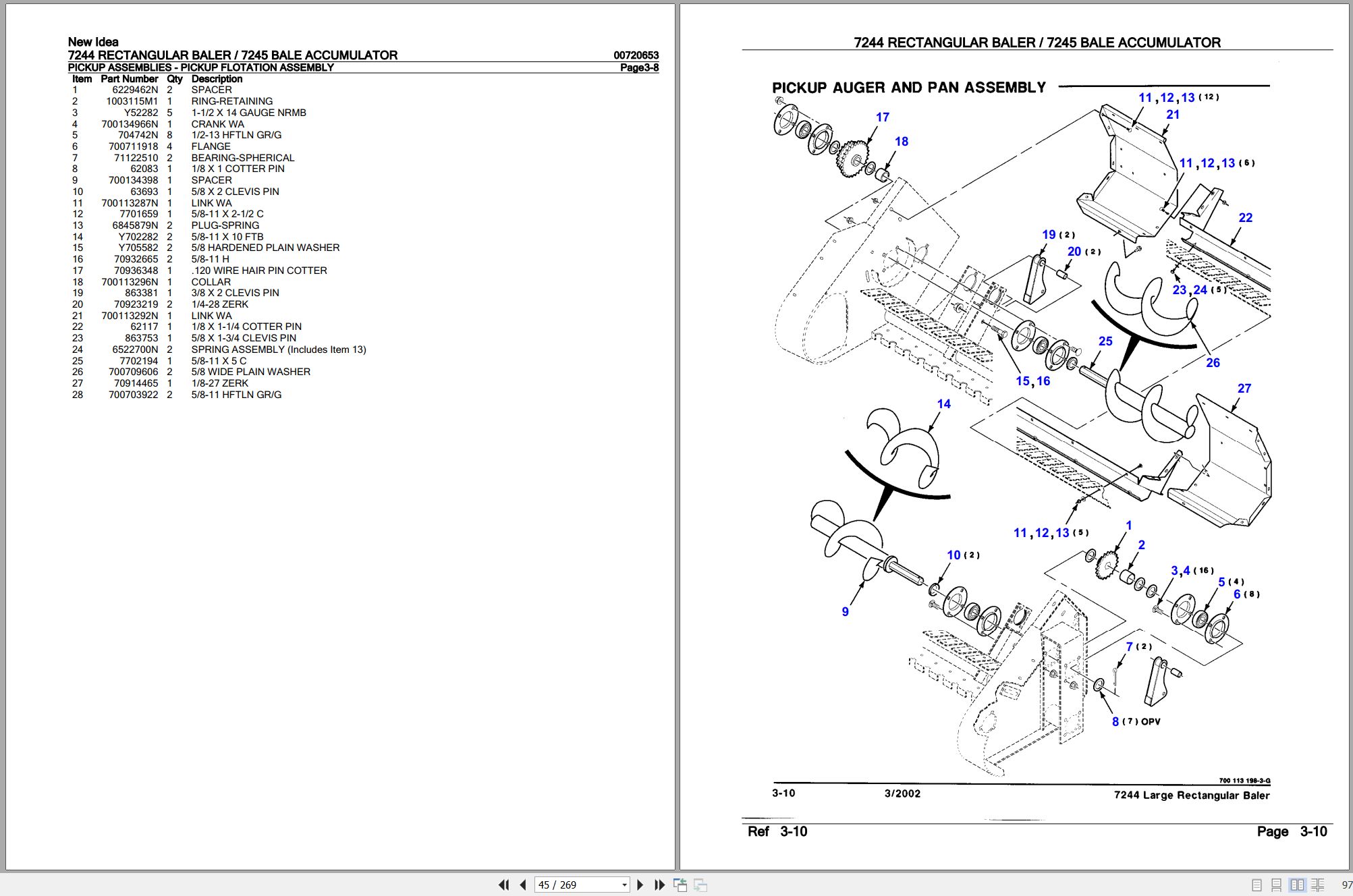 New Idea
7244 RECTANGULAR BALER / 7245 BALE ACCUMULATOR 00720653
PICKUP ASSEMBLIES - PICKUP FLOTATION ASSEMBLY Page3-8

| Item | Part Number | Qty | Description |
|---|---|---|---|
| 1 | 6229462N | 2 | SPACER |
| 2 | 1003115M1 | 1 | RING-RETAINING |
| 3 | Y52282 | 5 | 1-1/2 X 14 GAUGE NRMB |
| 4 | 700134966N | 1 | CRANK WA |
| 5 | 704742N | 8 | 1/2-13 HFTLN GR/G |
| 6 | 700711918 | 4 | FLANGE |
| 7 | 71122510 | 2 | BEARING-SPHERICAL |
| 8 | 62083 | 1 | 1/8 X 1 COTTER PIN |
| 9 | 700134398 | 1 | SPACER |
| 10 | 63693 | 1 | 5/8 X 2 CLEVIS PIN |
| 11 | 700113287N | 1 | LINK WA |
| 12 | 7701659 | 1 | 5/8-11 X 2-1/2 C |
| 13 | 6845879N | 2 | PLUG-SPRING |
| 14 | Y702282 | 2 | 5/8-11 X 10 FTB |
| 15 | Y705582 | 2 | 5/8 HARDENED PLAIN WASHER |
| 16 | 70932665 | 2 | 5/8-11 H |
| 17 | 70936348 | 1 | .120 WIRE HAIR PIN COTTER |
| 18 | 700113296N | 1 | COLLAR |
| 19 | 863381 | 1 | 3/8 X 2 CLEVIS PIN |
| 20 | 70923219 | 2 | 1/4-28 ZERK |
| 21 | 700113292N | 1 | LINK WA |
| 22 | 62117 | 1 | 1/8 X 1-1/4 COTTER PIN |
| 23 | 863753 | 1 | 5/8 X 1-3/4 CLEVIS PIN |
| 24 | 6522700N | 2 | SPRING ASSEMBLY (Includes Item 13) |
| 25 | 7702194 | 1 | 5/8-11 X 5 C |
| 26 | 700709606 | 2 | 5/8 WIDE PLAIN WASHER |
| 27 | 70914465 | 1 | 1/8-27 ZERK |
| 28 | 700703922 | 2 | 5/8-11 HFTLN GR/G |

7244 RECTANGULAR BALER / 7245 BALE ACCUMULATOR

PICKUP AUGER AND PAN ASSEMBLY

11, 12, 13 (12)
21
17
18
11, 12, 13 (6)
22
19 (2)
20 (2)
23, 24 (5)
25
26
15, 16
27
14
11, 12, 13 (5)
1
2
10 (2)
3, 4 (16)
5 (4)
6 (8)
9
7 (2)
8 (7) OPV

700 113 198-3-G
3-10 3/2002 7244 Large Rectangular Baler

Ref 3-10 Page 3-10

45 / 269
97