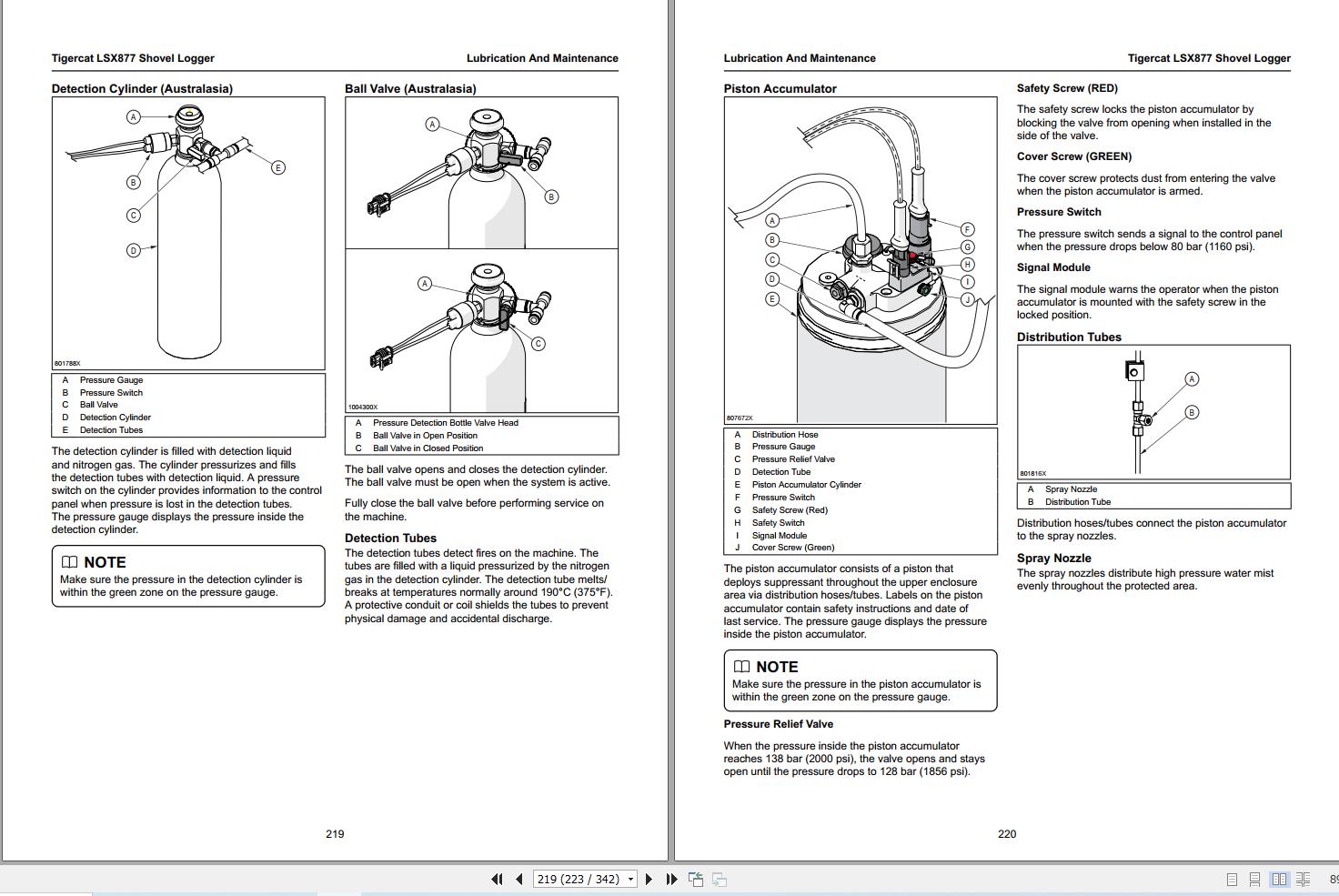 Tigercat LSX877 Shovel Logger

Lubrication And Maintenance

Detection Cylinder (Australasia)

A

B

C

D

E

801788X

| A | Pressure Gauge |
|---|---|
| B | Pressure Switch |
| C | Ball Valve |
| D | Detection Cylinder |
| E | Detection Tubes |

The detection cylinder is filled with detection liquid and nitrogen gas. The cylinder pressurizes and fills the detection tubes with detection liquid. A pressure switch on the cylinder provides information to the control panel when pressure is lost in the detection tubes. The pressure gauge displays the pressure inside the detection cylinder.

NOTE
Make sure the pressure in the detection cylinder is within the green zone on the pressure gauge.

Ball Valve (Australasia)

A

B

A

C

1004300X

| A | Pressure Detection Bottle Valve Head |
|---|---|
| B | Ball Valve in Open Position |
| C | Ball Valve in Closed Position |

The ball valve opens and closes the detection cylinder. The ball valve must be open when the system is active.

Fully close the ball valve before performing service on the machine.

Detection Tubes
The detection tubes detect fires on the machine. The tubes are filled with a liquid pressurized by the nitrogen gas in the detection cylinder. The detection tube melts/breaks at temperatures normally around 190°C (375°F). A protective conduit or coil shields the tubes to prevent physical damage and accidental discharge.

219

Lubrication And Maintenance

Tigercat LSX877 Shovel Logger

Piston Accumulator

A
B
C
D
E
F
G
H
I
J

807672X

| A | Distribution Hose |
|---|---|
| B | Pressure Gauge |
| C | Pressure Relief Valve |
| D | Detection Tube |
| E | Piston Accumulator Cylinder |
| F | Pressure Switch |
| G | Safety Screw (Red) |
| H | Safety Switch |
| I | Signal Module |
| J | Cover Screw (Green) |

The piston accumulator consists of a piston that deploys suppressant throughout the upper enclosure area via distribution hoses/tubes. Labels on the piston accumulator contain safety instructions and date of last service. The pressure gauge displays the pressure inside the piston accumulator.

NOTE
Make sure the pressure in the piston accumulator is within the green zone on the pressure gauge.

Pressure Relief Valve

When the pressure inside the piston accumulator reaches 138 bar (2000 psi), the valve opens and stays open until the pressure drops to 128 bar (1856 psi).

Safety Screw (RED)

The safety screw locks the piston accumulator by blocking the valve from opening when installed in the side of the valve.

Cover Screw (GREEN)

The cover screw protects dust from entering the valve when the piston accumulator is armed.

Pressure Switch

The pressure switch sends a signal to the control panel when the pressure drops below 80 bar (1160 psi).

Signal Module

The signal module warns the operator when the piston accumulator is mounted with the safety screw in the locked position.

Distribution Tubes

A

B

801816X

| A | Spray Nozzle |
|---|---|
| B | Distribution Tube |

Distribution hoses/tubes connect the piston accumulator to the spray nozzles.

Spray Nozzle
The spray nozzles distribute high pressure water mist evenly throughout the protected area.

220

219 (223 / 342)

89