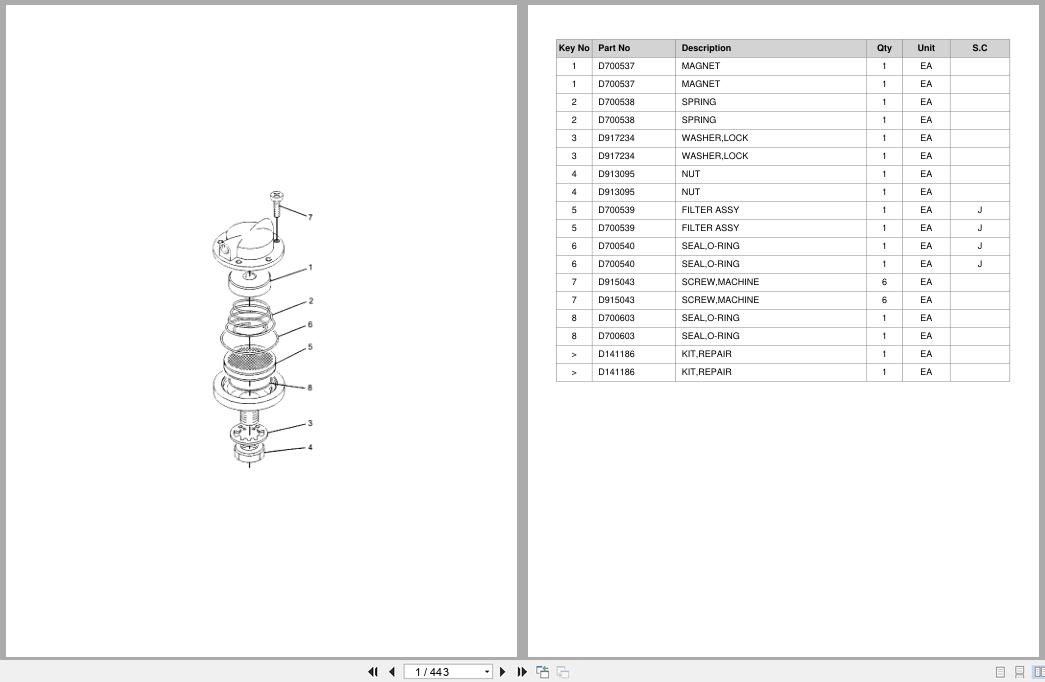 7
1
2
6
5
8
3
4

| Key No | Part No | Description | Qty | Unit | S.C |
|---|---|---|---|---|---|
| 1 | D700537 | MAGNET | 1 | EA | |
| 1 | D700537 | MAGNET | 1 | EA | |
| 2 | D700538 | SPRING | 1 | EA | |
| 2 | D700538 | SPRING | 1 | EA | |
| 3 | D917234 | WASHER,LOCK | 1 | EA | |
| 3 | D917234 | WASHER,LOCK | 1 | EA | |
| 4 | D913095 | NUT | 1 | EA | |
| 4 | D913095 | NUT | 1 | EA | |
| 5 | D700539 | FILTER ASSY | 1 | EA | J |
| 5 | D700539 | FILTER ASSY | 1 | EA | J |
| 6 | D700540 | SEAL,O-RING | 1 | EA | J |
| 6 | D700540 | SEAL,O-RING | 1 | EA | J |
| 7 | D915043 | SCREW,MACHINE | 6 | EA | |
| 7 | D915043 | SCREW,MACHINE | 6 | EA | |
| 8 | D700603 | SEAL,O-RING | 1 | EA | |
| 8 | D700603 | SEAL,O-RING | 1 | EA | |
| > | D141186 | KIT,REPAIR | 1 | EA | |
| > | D141186 | KIT,REPAIR | 1 | EA | |

1 / 443