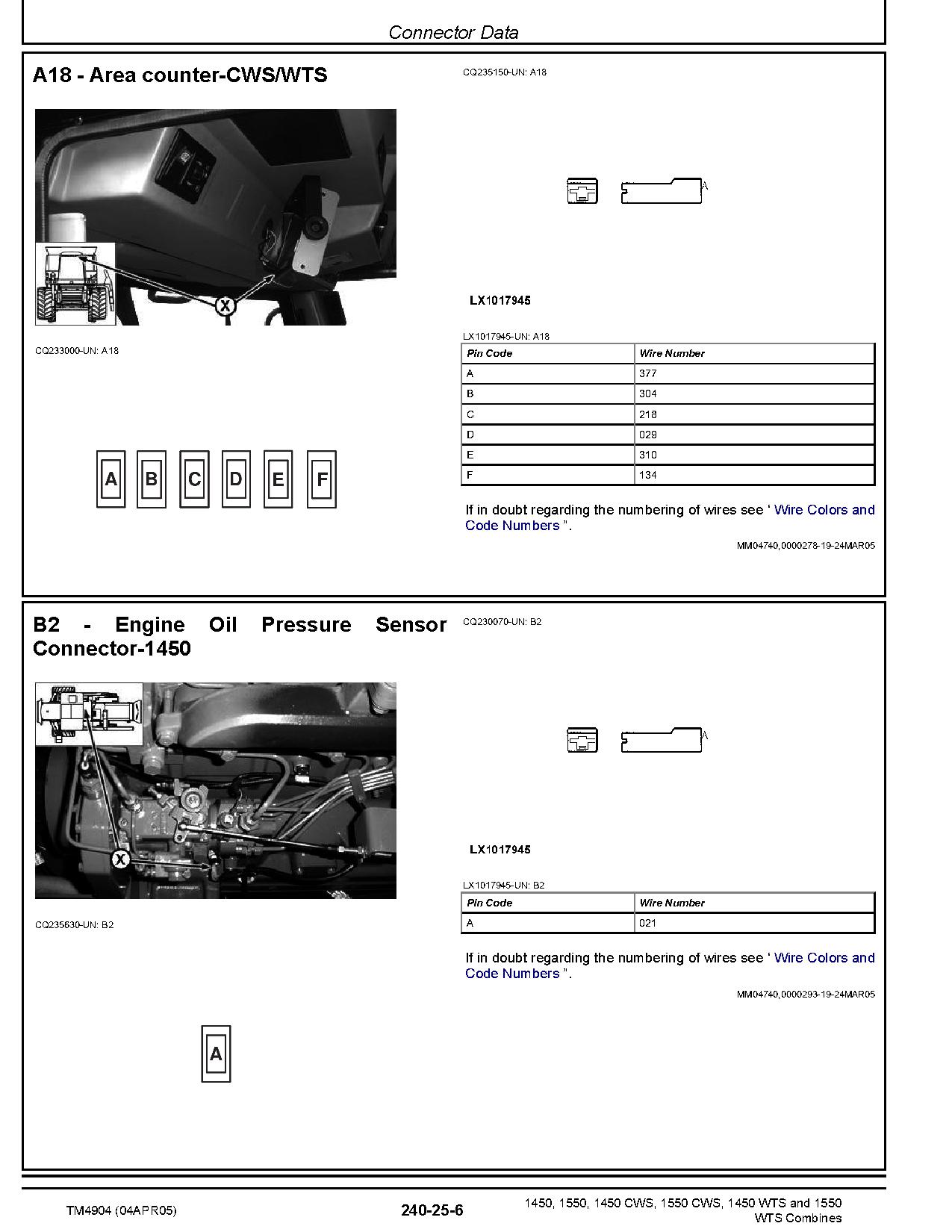 Connector Data

A18 - Area counter-CWS/WTS

X

CQ233000-UN: A18

A B C D E F

CQ235150-UN: A18

A

LX1017945

LX1017945-UN: A18

| Pin Code | Wire Number |
|---|---|
| A | 377 |
| B | 304 |
| C | 218 |
| D | 029 |
| E | 310 |
| F | 134 |

If in doubt regarding the numbering of wires see ‘ Wire Colors and Code Numbers ”.

MM04740,0000278-19-24MAR05

B2 - Engine Oil Pressure Sensor Connector-1450

X

CQ235630-UN: B2

A

CQ230070-UN: B2

A

LX1017945

LX1017945-UN: B2

| Pin Code | Wire Number |
|---|---|
| A | 021 |

If in doubt regarding the numbering of wires see ‘ Wire Colors and Code Numbers ”.

MM04740,0000293-19-24MAR05

TM4904 (04APR05)

240-25-6

1450, 1550, 1450 CWS, 1550 CWS, 1450 WTS and 1550 WTS Combines