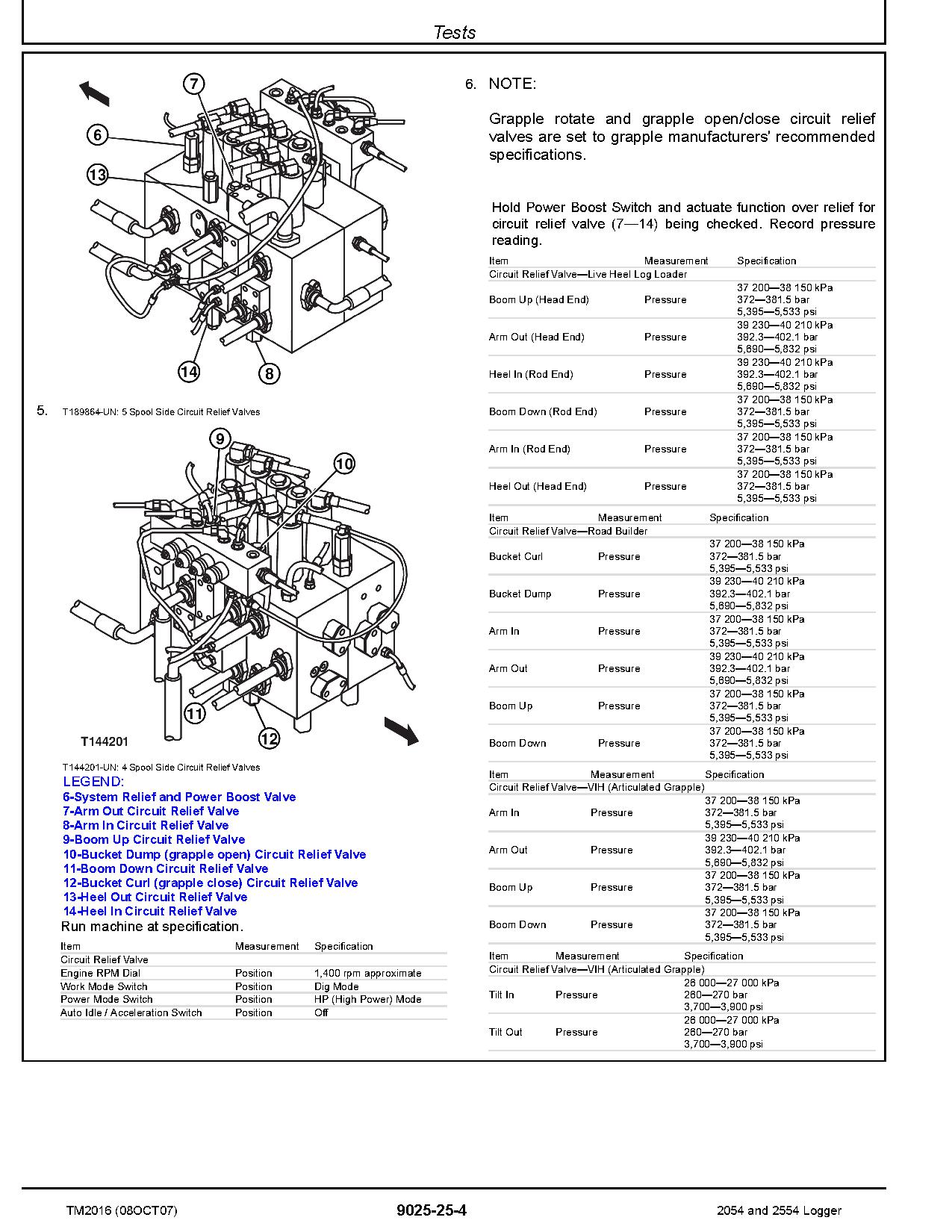 Tests

7

6

13

14

8

5. T189864-UN: 5 Spool Side Circuit Relief Valves

9

10

11

12

T144201

T144201-UN: 4 Spool Side Circuit Relief Valves

LEGEND:
6-System Relief and Power Boost Valve
7-Arm Out Circuit Relief Valve
8-Arm In Circuit Relief Valve
9-Boom Up Circuit Relief Valve
10-Bucket Dump (grapple open) Circuit Relief Valve
11-Boom Down Circuit Relief Valve
12-Bucket Curl (grapple close) Circuit Relief Valve
13-Heel Out Circuit Relief Valve
14-Heel In Circuit Relief Valve

Run machine at specification.

| Item | Measurement | Specification |
|---|---|---|
| Circuit Relief Valve | | |
| Engine RPM Dial | Position | 1,400 rpm approximate |
| Work Mode Switch | Position | Dig Mode |
| Power Mode Switch | Position | HP (High Power) Mode |
| Auto Idle / Acceleration Switch | Position | Off |

6. NOTE:

Grapple rotate and grapple open/close circuit relief valves are set to grapple manufacturers' recommended specifications.

Hold Power Boost Switch and actuate function over relief for circuit relief valve (7—14) being checked. Record pressure reading.

| Item | Measurement | Specification |
|---|---|---|
| Circuit Relief Valve—Live Heel Log Loader | | |
| Boom Up (Head End) | Pressure | 37 200—38 150 kPa 372—381.5 bar 5,395—5,533 psi |
| Arm Out (Head End) | Pressure | 39 230—40 210 kPa 392.3—402.1 bar 5,690—5,832 psi |
| Heel In (Rod End) | Pressure | 39 230—40 210 kPa 392.3—402.1 bar 5,690—5,832 psi |
| Boom Down (Rod End) | Pressure | 37 200—38 150 kPa 372—381.5 bar 5,395—5,533 psi |
| Arm In (Rod End) | Pressure | 37 200—38 150 kPa 372—381.5 bar 5,395—5,533 psi |
| Heel Out (Head End) | Pressure | 37 200—38 150 kPa 372—381.5 bar 5,395—5,533 psi |

| Item | Measurement | Specification |
|---|---|---|
| Circuit Relief Valve—Road Builder | | |
| Bucket Curl | Pressure | 37 200—38 150 kPa 372—381.5 bar 5,395—5,533 psi |
| Bucket Dump | Pressure | 39 230—40 210 kPa 392.3—402.1 bar 5,690—5,832 psi |
| Arm In | Pressure | 37 200—38 150 kPa 372—381.5 bar 5,395—5,533 psi |
| Arm Out | Pressure | 39 230—40 210 kPa 392.3—402.1 bar 5,690—5,832 psi |
| Boom Up | Pressure | 37 200—38 150 kPa 372—381.5 bar 5,395—5,533 psi |
| Boom Down | Pressure | 37 200—38 150 kPa 372—381.5 bar 5,395—5,533 psi |

| Item | Measurement | Specification |
|---|---|---|
| Circuit Relief Valve—VIH (Articulated Grapple) | | |
| Arm In | Pressure | 37 200—38 150 kPa 372—381.5 bar 5,395—5,533 psi |
| Arm Out | Pressure | 39 230—40 210 kPa 392.3—402.1 bar 5,690—5,832 psi |
| Boom Up | Pressure | 37 200—38 150 kPa 372—381.5 bar 5,395—5,533 psi |
| Boom Down | Pressure | 37 200—38 150 kPa 372—381.5 bar 5,395—5,533 psi |

| Item | Measurement | Specification |
|---|---|---|
| Circuit Relief Valve—VIH (Articulated Grapple) | | |
| Tilt In | Pressure | 26 000—27 000 kPa 260—270 bar 3,700—3,900 psi |
| Tilt Out | Pressure | 26 000—27 000 kPa 260—270 bar 3,700—3,900 psi |

TM2016 (08OCT07) 9025-25-4 2054 and 2554 Logger