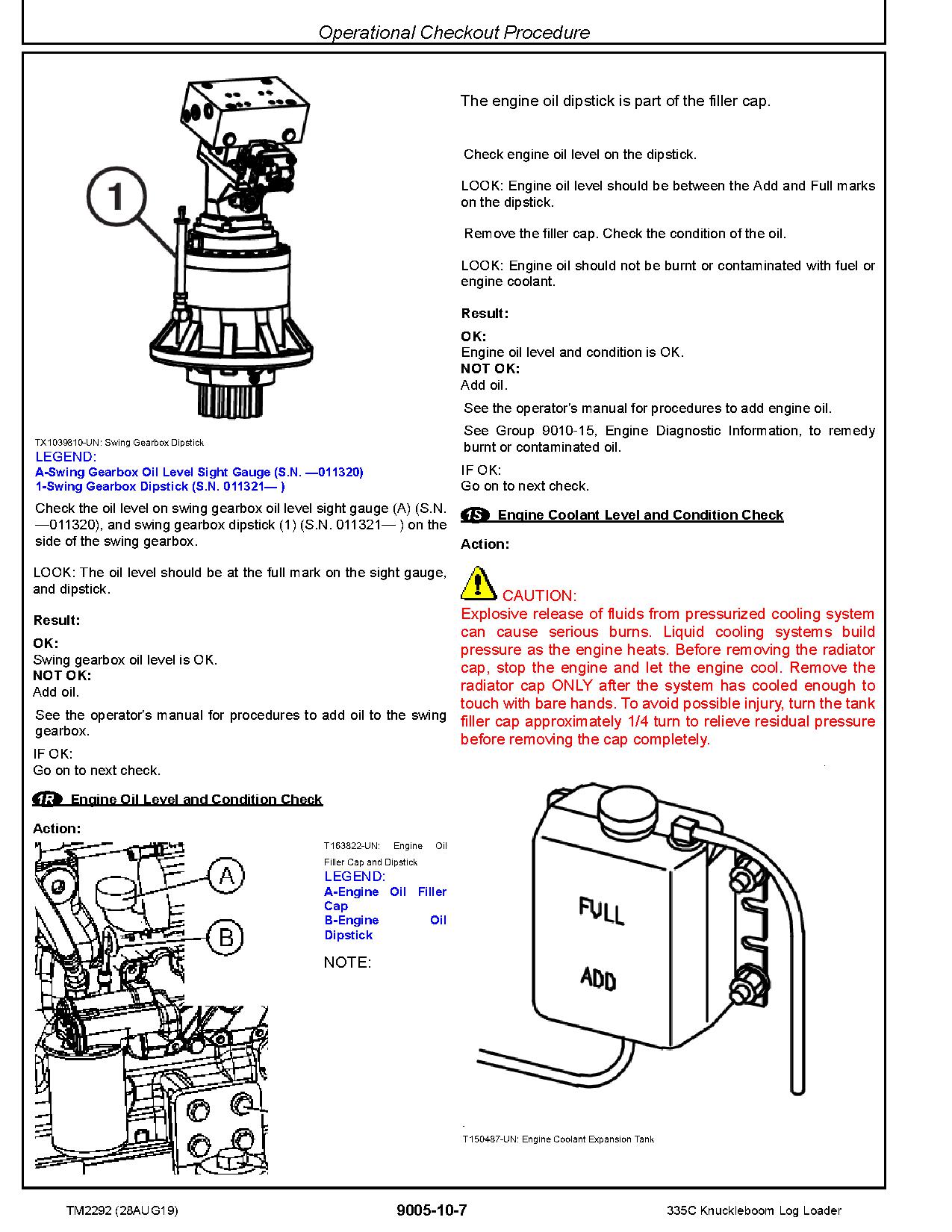 Operational Checkout Procedure

1

TX1039810-UN: Swing Gearbox Dipstick

LEGEND:

A-Swing Gearbox Oil Level Sight Gauge (S.N. —011320)

1-Swing Gearbox Dipstick (S.N. 011321— )

Check the oil level on swing gearbox oil level sight gauge (A) (S.N. —011320), and swing gearbox dipstick (1) (S.N. 011321— ) on the side of the swing gearbox.

LOOK: The oil level should be at the full mark on the sight gauge, and dipstick.

Result:

OK:
Swing gearbox oil level is OK.
NOT OK:
Add oil.

See the operator's manual for procedures to add oil to the swing gearbox.

IF OK:
Go on to next check.

1R Engine Oil Level and Condition Check

Action:

A

B

T163822-UN: Engine Oil Filler Cap and Dipstick

LEGEND:

A-Engine Oil Filler Cap

B-Engine Oil Dipstick

NOTE:

The engine oil dipstick is part of the filler cap.

Check engine oil level on the dipstick.

LOOK: Engine oil level should be between the Add and Full marks on the dipstick.

Remove the filler cap. Check the condition of the oil.

LOOK: Engine oil should not be burnt or contaminated with fuel or engine coolant.

Result:

OK:
Engine oil level and condition is OK.
NOT OK:
Add oil.

See the operator's manual for procedures to add engine oil.

See Group 9010-15, Engine Diagnostic Information, to remedy burnt or contaminated oil.

IF OK:
Go on to next check.

1S Engine Coolant Level and Condition Check

Action:

CAUTION:
Explosive release of fluids from pressurized cooling system can cause serious burns. Liquid cooling systems build pressure as the engine heats. Before removing the radiator cap, stop the engine and let the engine cool. Remove the radiator cap ONLY after the system has cooled enough to touch with bare hands. To avoid possible injury, turn the tank filler cap approximately 1/4 turn to relieve residual pressure before removing the cap completely.

FULL

ADD

T150487-UN: Engine Coolant Expansion Tank

TM2292 (28AUG19)

9005-10-7

335C Knuckleboom Log Loader