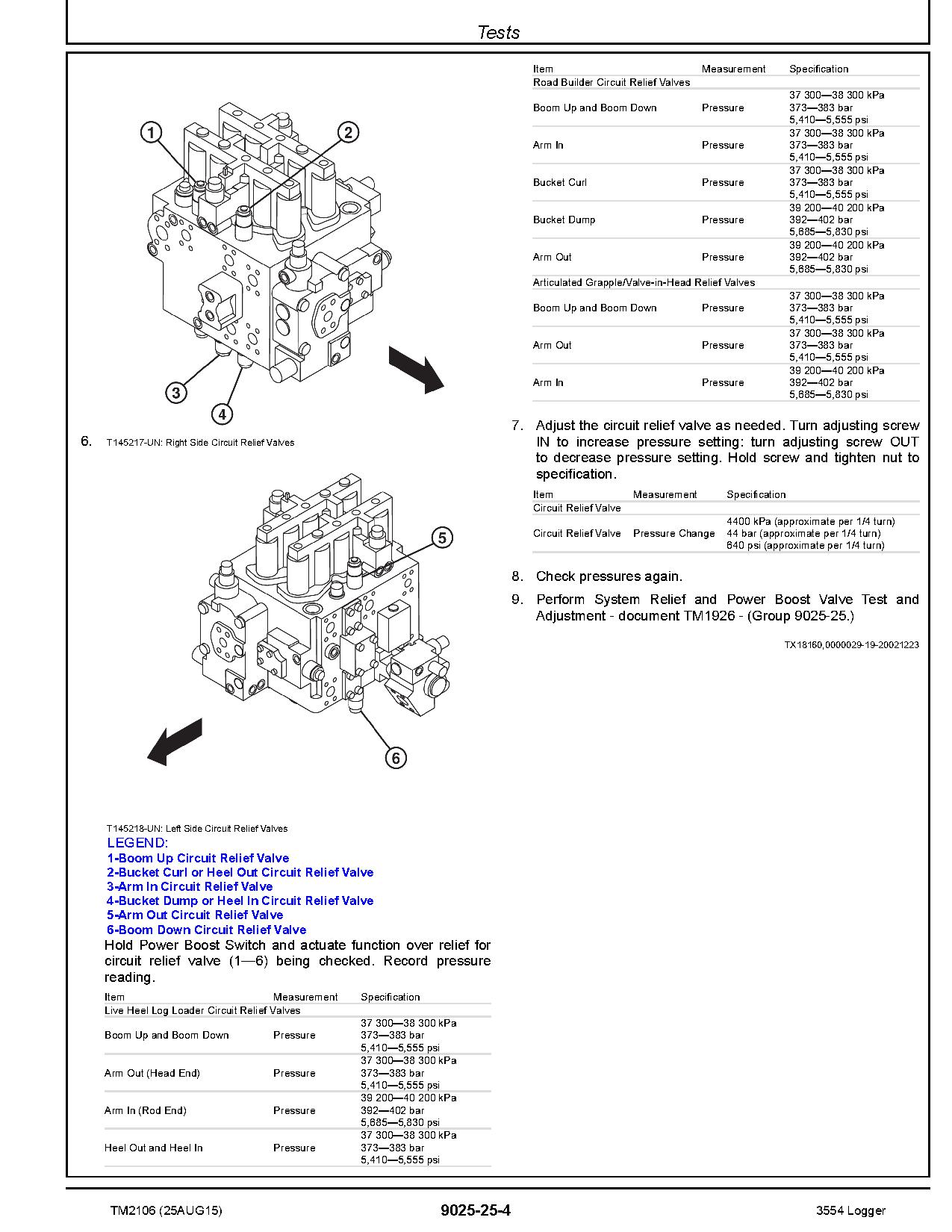 Tests

1

2

3

4

6. T145217-UN: Right Side Circuit Relief Valves

5

6

T145218-UN: Left Side Circuit Relief Valves

LEGEND:
1-Boom Up Circuit Relief Valve
2-Bucket Curl or Heel Out Circuit Relief Valve
3-Arm In Circuit Relief Valve
4-Bucket Dump or Heel In Circuit Relief Valve
5-Arm Out Circuit Relief Valve
6-Boom Down Circuit Relief Valve

Hold Power Boost Switch and actuate function over relief for circuit relief valve (1—6) being checked. Record pressure reading.

| Item | Measurement | Specification |
|---|---|---|
| Live Heel Log Loader Circuit Relief Valves | | |
| Boom Up and Boom Down | Pressure | 37 300—38 300 kPa 373—383 bar 5,410—5,555 psi |
| Arm Out (Head End) | Pressure | 37 300—38 300 kPa 373—383 bar 5,410—5,555 psi |
| Arm In (Rod End) | Pressure | 39 200—40 200 kPa 392—402 bar 5,685—5,830 psi |
| Heel Out and Heel In | Pressure | 37 300—38 300 kPa 373—383 bar 5,410—5,555 psi |

| Item | Measurement | Specification |
|---|---|---|
| Road Builder Circuit Relief Valves | | |
| Boom Up and Boom Down | Pressure | 37 300—38 300 kPa 373—383 bar 5,410—5,555 psi |
| Arm In | Pressure | 37 300—38 300 kPa 373—383 bar 5,410—5,555 psi |
| Bucket Curl | Pressure | 37 300—38 300 kPa 373—383 bar 5,410—5,555 psi |
| Bucket Dump | Pressure | 39 200—40 200 kPa 392—402 bar 5,685—5,830 psi |
| Arm Out | Pressure | 39 200—40 200 kPa 392—402 bar 5,685—5,830 psi |
| Articulated Grapple/Valve-in-Head Relief Valves | | |
| Boom Up and Boom Down | Pressure | 37 300—38 300 kPa 373—383 bar 5,410—5,555 psi |
| Arm Out | Pressure | 37 300—38 300 kPa 373—383 bar 5,410—5,555 psi |
| Arm In | Pressure | 39 200—40 200 kPa 392—402 bar 5,685—5,830 psi |

7. Adjust the circuit relief valve as needed. Turn adjusting screw IN to increase pressure setting: turn adjusting screw OUT to decrease pressure setting. Hold screw and tighten nut to specification.

| Item | Measurement | Specification |
|---|---|---|
| Circuit Relief Valve | | |
| Circuit Relief Valve | Pressure Change | 4400 kPa (approximate per 1/4 turn) 44 bar (approximate per 1/4 turn) 640 psi (approximate per 1/4 turn) |

8. Check pressures again.

9. Perform System Relief and Power Boost Valve Test and Adjustment - document TM1926 - (Group 9025-25.)

TX18160,0000029-19-20021223

TM2106 (25AUG15) 9025-25-4 3554 Logger