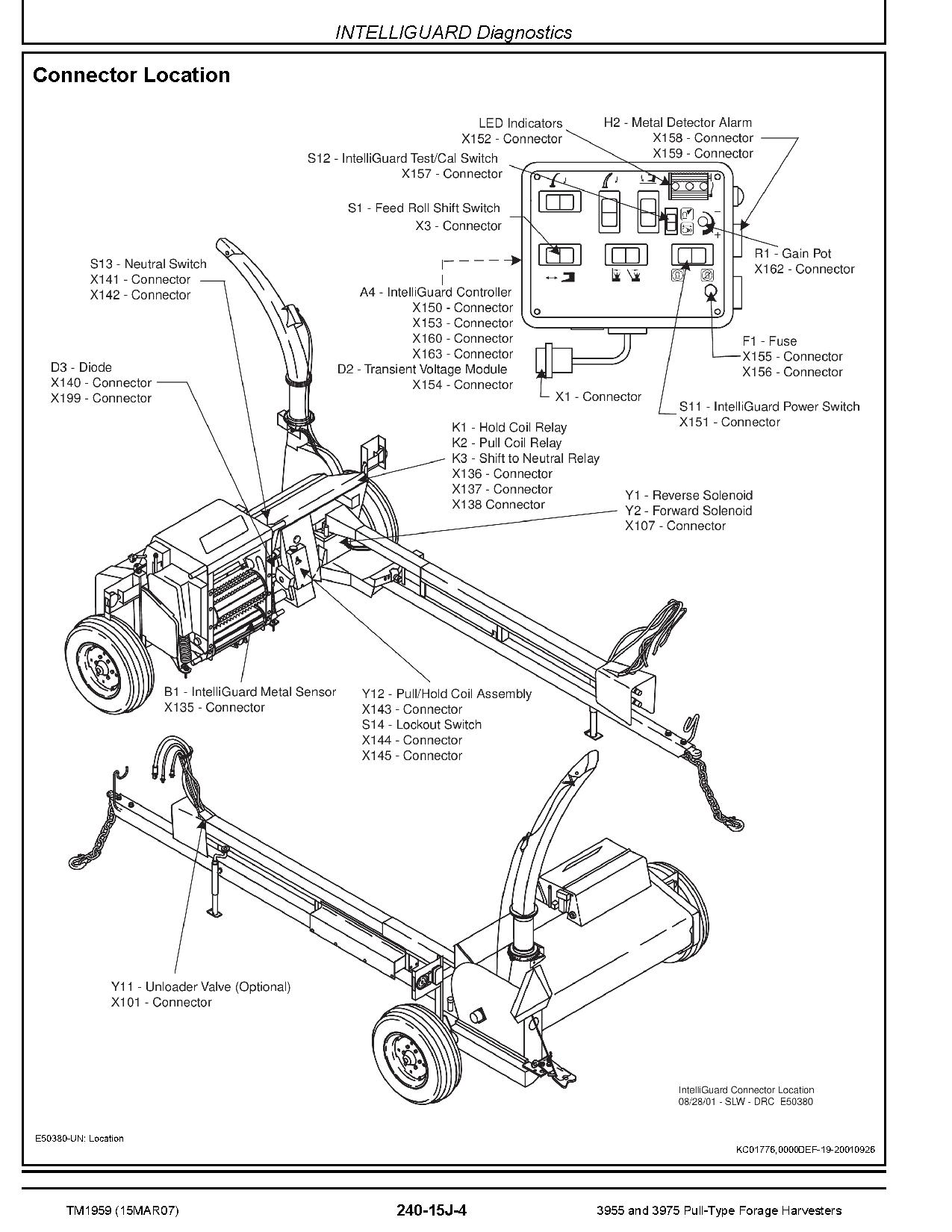 INTELLIGUARD Diagnostics

Connector Location

LED Indicators
X152 - Connector

H2 - Metal Detector Alarm
X158 - Connector
X159 - Connector

S12 - IntelliGuard Test/Cal Switch
X157 - Connector

S1 - Feed Roll Shift Switch
X3 - Connector

R1 - Gain Pot
X162 - Connector

S13 - Neutral Switch
X141 - Connector
X142 - Connector

A4 - IntelliGuard Controller
X150 - Connector
X153 - Connector
X160 - Connector
X163 - Connector

D2 - Transient Voltage Module
X154 - Connector

F1 - Fuse
X155 - Connector
X156 - Connector

D3 - Diode
X140 - Connector
X199 - Connector

X1 - Connector

S11 - IntelliGuard Power Switch
X151 - Connector

K1 - Hold Coil Relay
K2 - Pull Coil Relay
K3 - Shift to Neutral Relay
X136 - Connector
X137 - Connector
X138 Connector

Y1 - Reverse Solenoid
Y2 - Forward Solenoid
X107 - Connector

B1 - IntelliGuard Metal Sensor
X135 - Connector

Y12 - Pull/Hold Coil Assembly
X143 - Connector
S14 - Lockout Switch
X144 - Connector
X145 - Connector

Y11 - Unloader Valve (Optional)
X101 - Connector

IntelliGuard Connector Location
08/28/01 - SLW - DRC E50380

E50380-UN: Location

KC01776,0000DEF-19-20010926

TM1959 (15MAR07)

240-15J-4

3955 and 3975 Pull-Type Forage Harvesters