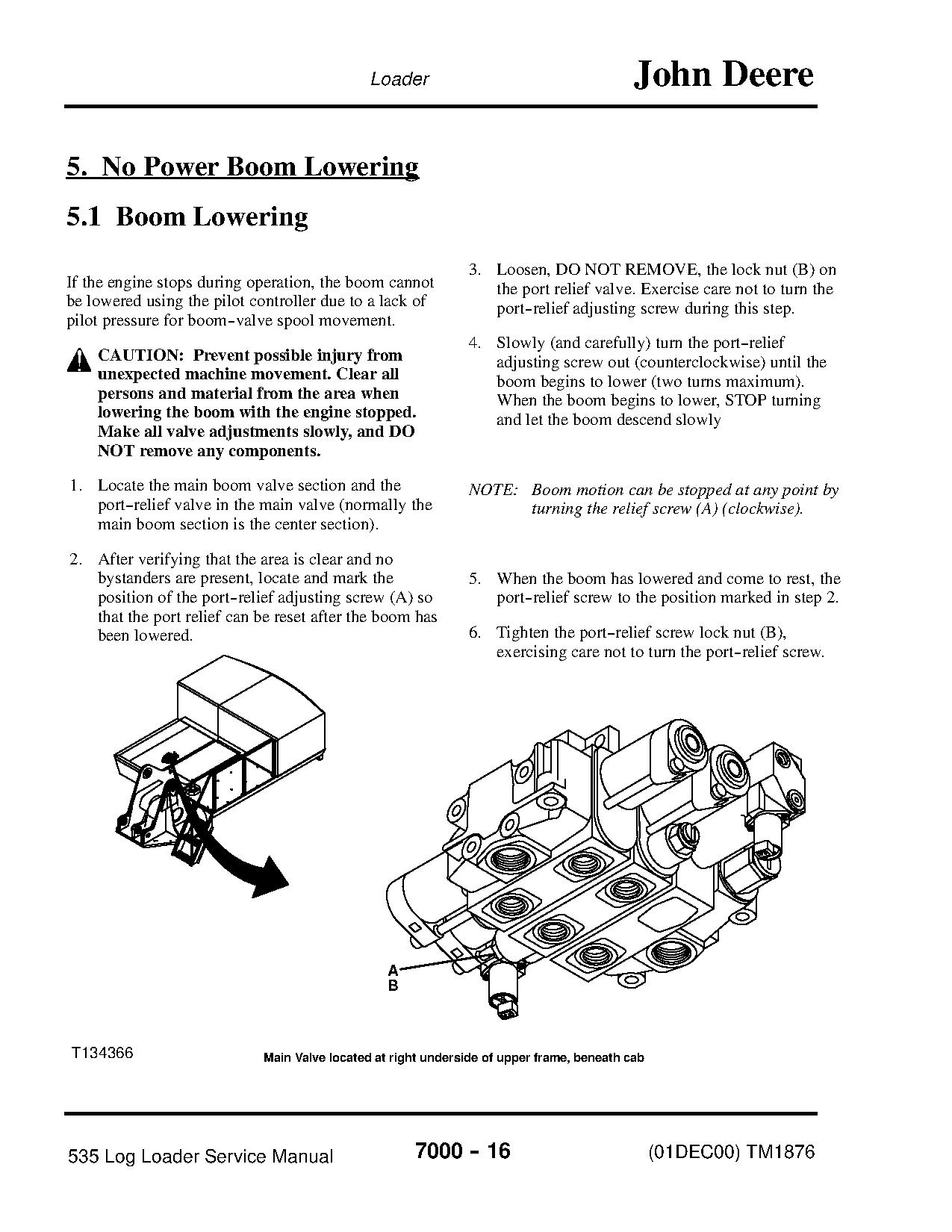 Loader

John Deere

5. No Power Boom Lowering

5.1 Boom Lowering

If the engine stops during operation, the boom cannot be lowered using the pilot controller due to a lack of pilot pressure for boom-valve spool movement.

CAUTION: Prevent possible injury from unexpected machine movement. Clear all persons and material from the area when lowering the boom with the engine stopped. Make all valve adjustments slowly, and DO NOT remove any components.

1. Locate the main boom valve section and the port-relief valve in the main valve (normally the main boom section is the center section).

2. After verifying that the area is clear and no bystanders are present, locate and mark the position of the port-relief adjusting screw (A) so that the port relief can be reset after the boom has been lowered.

3. Loosen, DO NOT REMOVE, the lock nut (B) on the port relief valve. Exercise care not to turn the port-relief adjusting screw during this step.

4. Slowly (and carefully) turn the port-relief adjusting screw out (counterclockwise) until the boom begins to lower (two turns maximum). When the boom begins to lower, STOP turning and let the boom descend slowly

NOTE: Boom motion can be stopped at any point by turning the relief screw (A) (clockwise).

5. When the boom has lowered and come to rest, the port-relief screw to the position marked in step 2.

6. Tighten the port-relief screw lock nut (B), exercising care not to turn the port-relief screw.

A
B

T134366

Main Valve located at right underside of upper frame, beneath cab

535 Log Loader Service Manual

7000 - 16

(01DEC00) TM1876