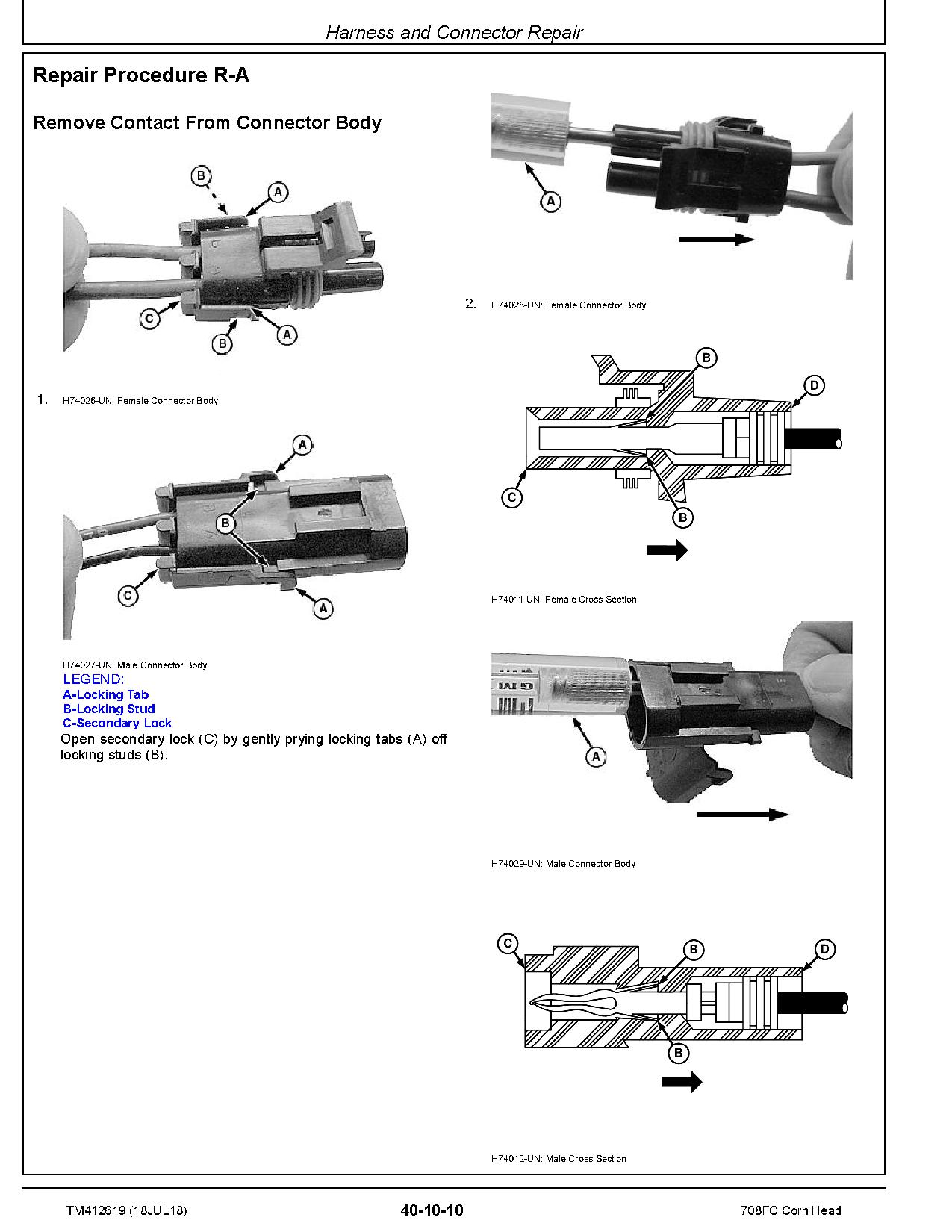 Harness and Connector Repair

Repair Procedure R-A

Remove Contact From Connector Body

B
A
C
B
A

1. H74026-UN: Female Connector Body

A
B
C
A

H74027-UN: Male Connector Body
LEGEND:
A-Locking Tab
B-Locking Stud
C-Secondary Lock

Open secondary lock (C) by gently prying locking tabs (A) off locking studs (B).

A

2. H74028-UN: Female Connector Body

B
D
C
B

H74011-UN: Female Cross Section

A

H74029-UN: Male Connector Body

C
B
D
B

H74012-UN: Male Cross Section

TM412619 (18JUL18) 40-10-10 708FC Corn Head