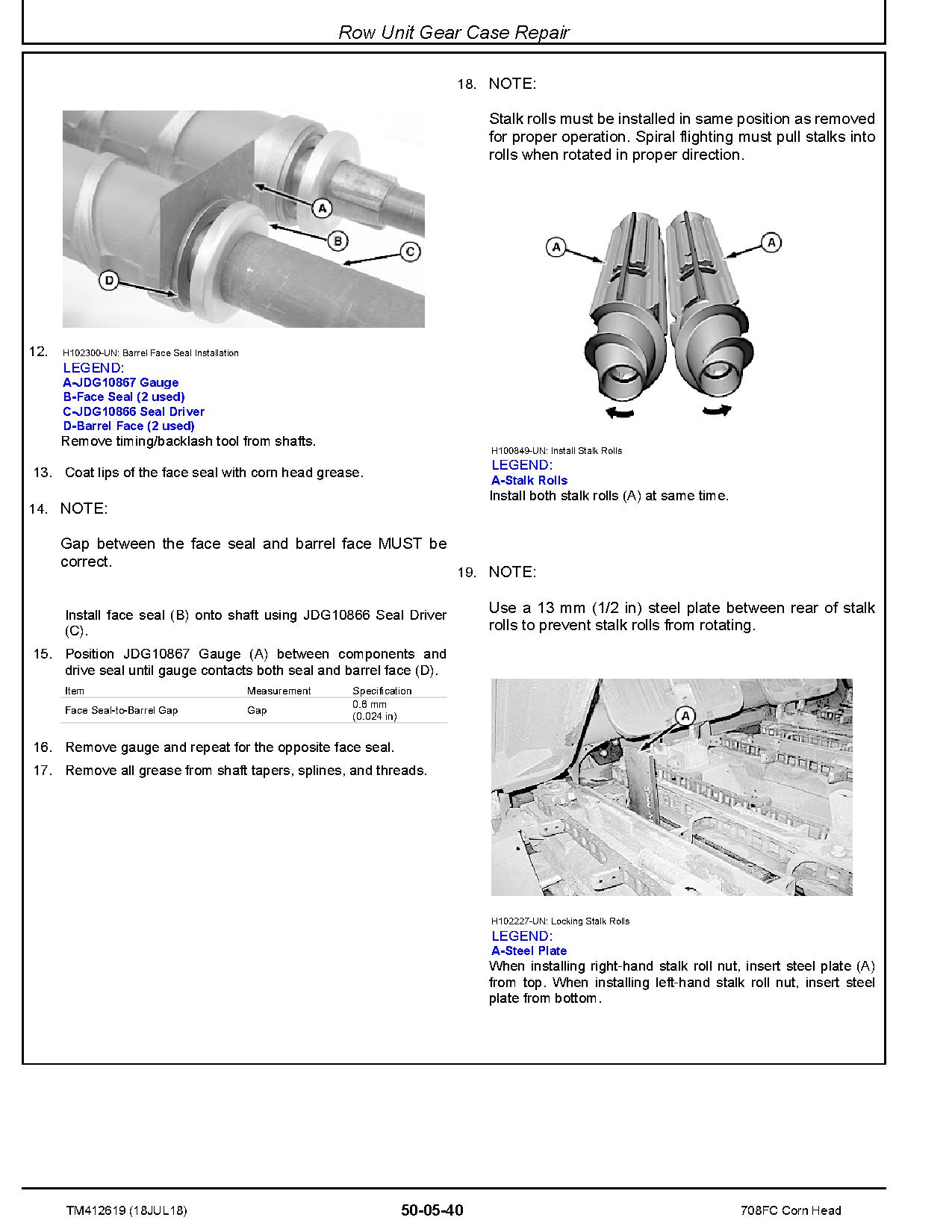 Row Unit Gear Case Repair

A
B
C
D

12. H102300-UN: Barrel Face Seal Installation
LEGEND:
A-JDG10867 Gauge
B-Face Seal (2 used)
C-JDG10866 Seal Driver
D-Barrel Face (2 used)
Remove timing/backlash tool from shafts.

13. Coat lips of the face seal with corn head grease.

14. NOTE:

Gap between the face seal and barrel face MUST be correct.

Install face seal (B) onto shaft using JDG10866 Seal Driver (C).

15. Position JDG10867 Gauge (A) between components and drive seal until gauge contacts both seal and barrel face (D).

| Item | Measurement | Specification |
|---|---|---|
| Face Seal-to-Barrel Gap | Gap | 0.6 mm (0.024 in) |

16. Remove gauge and repeat for the opposite face seal.

17. Remove all grease from shaft tapers, splines, and threads.

18. NOTE:

Stalk rolls must be installed in same position as removed for proper operation. Spiral flighting must pull stalks into rolls when rotated in proper direction.

A
A

H100849-UN: Install Stalk Rolls
LEGEND:
A-Stalk Rolls
Install both stalk rolls (A) at same time.

19. NOTE:

Use a 13 mm (1/2 in) steel plate between rear of stalk rolls to prevent stalk rolls from rotating.

A

H102227-UN: Locking Stalk Rolls
LEGEND:
A-Steel Plate
When installing right-hand stalk roll nut, insert steel plate (A) from top. When installing left-hand stalk roll nut, insert steel plate from bottom.

TM412619 (18JUL18) 50-05-40 708FC Corn Head