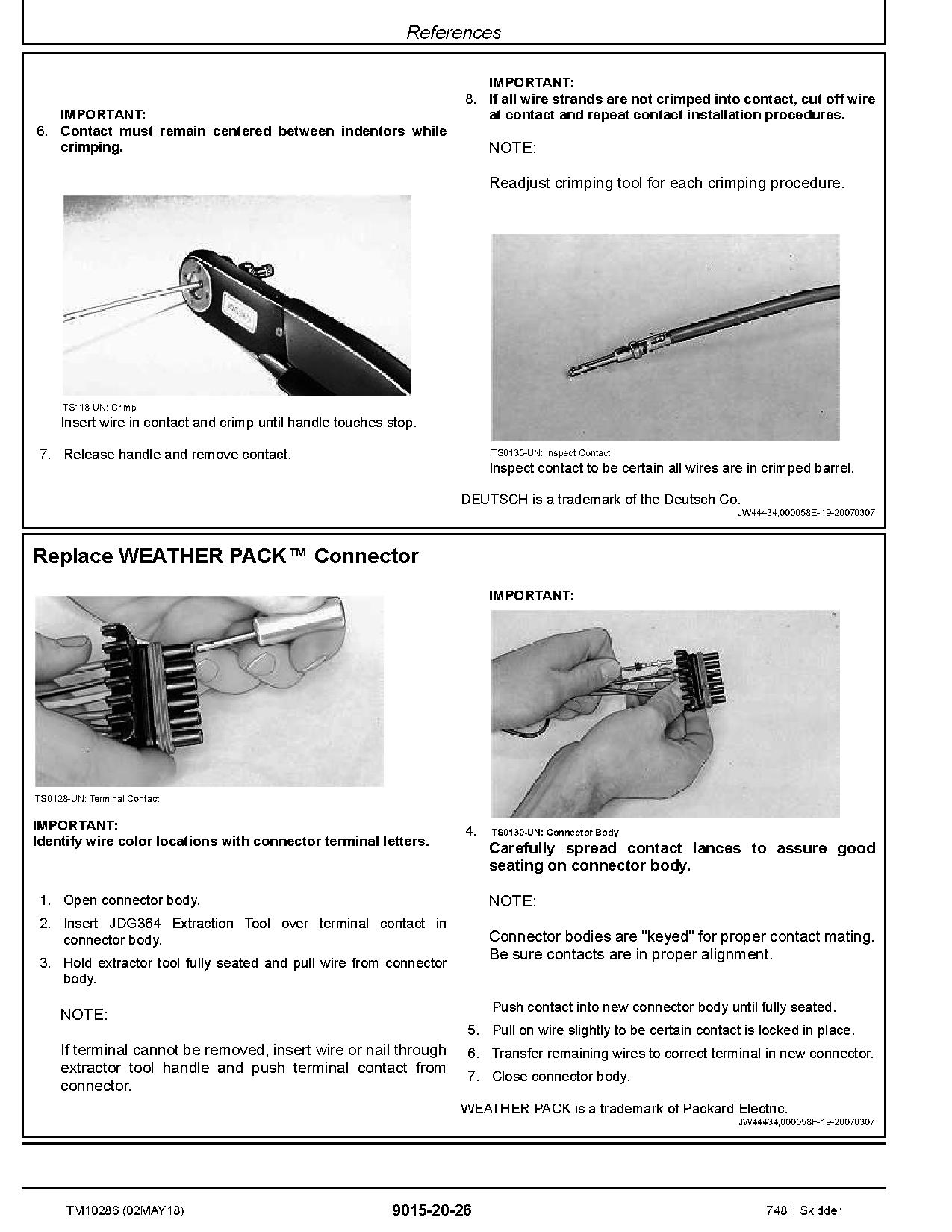 References

IMPORTANT:
6. Contact must remain centered between indentors while crimping.

TS118-UN: Crimp
Insert wire in contact and crimp until handle touches stop.

7. Release handle and remove contact.

IMPORTANT:
8. If all wire strands are not crimped into contact, cut off wire at contact and repeat contact installation procedures.

NOTE:

Readjust crimping tool for each crimping procedure.

TS0135-UN: Inspect Contact
Inspect contact to be certain all wires are in crimped barrel.

DEUTSCH is a trademark of the Deutsch Co.
JW44434,000058E-19-20070307

Replace WEATHER PACK™ Connector

TS0128-UN: Terminal Contact

IMPORTANT:
Identify wire color locations with connector terminal letters.

1. Open connector body.
2. Insert JDG364 Extraction Tool over terminal contact in connector body.
3. Hold extractor tool fully seated and pull wire from connector body.

NOTE:

If terminal cannot be removed, insert wire or nail through extractor tool handle and push terminal contact from connector.

IMPORTANT:

4. TS0130-UN: Connector Body
Carefully spread contact lances to assure good seating on connector body.

NOTE:

Connector bodies are "keyed" for proper contact mating. Be sure contacts are in proper alignment.

Push contact into new connector body until fully seated.
5. Pull on wire slightly to be certain contact is locked in place.
6. Transfer remaining wires to correct terminal in new connector.
7. Close connector body.

WEATHER PACK is a trademark of Packard Electric.
JW44434,000058F-19-20070307

TM10286 (02MAY18) 9015-20-26 748H Skidder