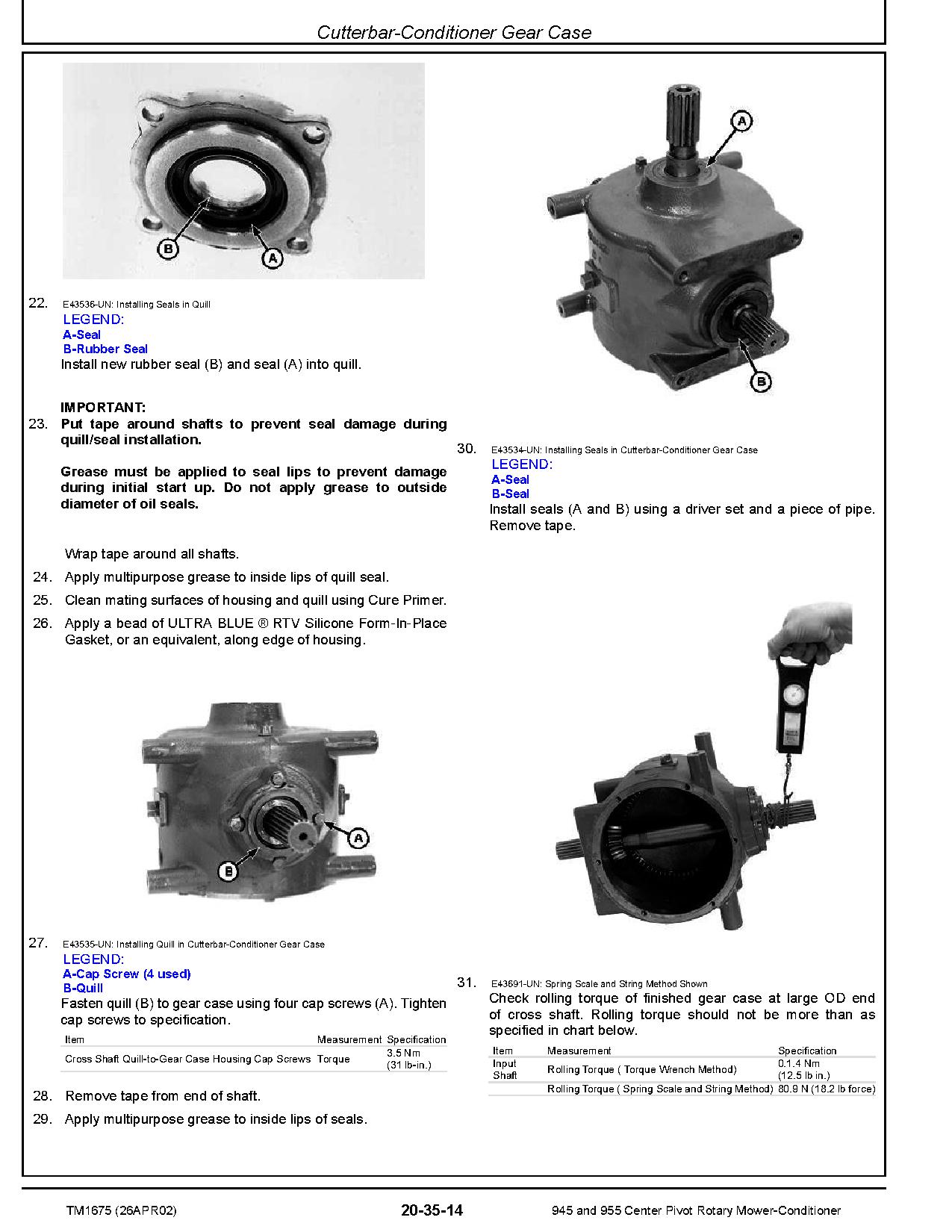 Cutterbar-Conditioner Gear Case

B

A

22. E43536-UN: Installing Seals in Quill
LEGEND:
A-Seal
B-Rubber Seal
Install new rubber seal (B) and seal (A) into quill.

IMPORTANT:
23. Put tape around shafts to prevent seal damage during quill/seal installation.

Grease must be applied to seal lips to prevent damage during initial start up. Do not apply grease to outside diameter of oil seals.

Wrap tape around all shafts.

24. Apply multipurpose grease to inside lips of quill seal.

25. Clean mating surfaces of housing and quill using Cure Primer.

26. Apply a bead of ULTRA BLUE ® RTV Silicone Form-In-Place Gasket, or an equivalent, along edge of housing.

A

B

27. E43535-UN: Installing Quill in Cutterbar-Conditioner Gear Case
LEGEND:
A-Cap Screw (4 used)
B-Quill
Fasten quill (B) to gear case using four cap screws (A). Tighten cap screws to specification.

| Item | Measurement | Specification |
|---|---|---|
| Cross Shaft Quill-to-Gear Case Housing Cap Screws | Torque | 3.5 Nm (31 lb-in.) |

28. Remove tape from end of shaft.

29. Apply multipurpose grease to inside lips of seals.

A

B

30. E43534-UN: Installing Seals in Cutterbar-Conditioner Gear Case
LEGEND:
A-Seal
B-Seal
Install seals (A and B) using a driver set and a piece of pipe. Remove tape.

31. E43691-UN: Spring Scale and String Method Shown
Check rolling torque of finished gear case at large OD end of cross shaft. Rolling torque should not be more than as specified in chart below.

| Item | Measurement | Specification |
|---|---|---|
| Input Shaft | Rolling Torque ( Torque Wrench Method) | 0.1.4 Nm (12.5 lb in.) |
| | Rolling Torque ( Spring Scale and String Method) | 80.9 N (18.2 lb force) |

TM1675 (26APR02) 20-35-14 945 and 955 Center Pivot Rotary Mower-Conditioner