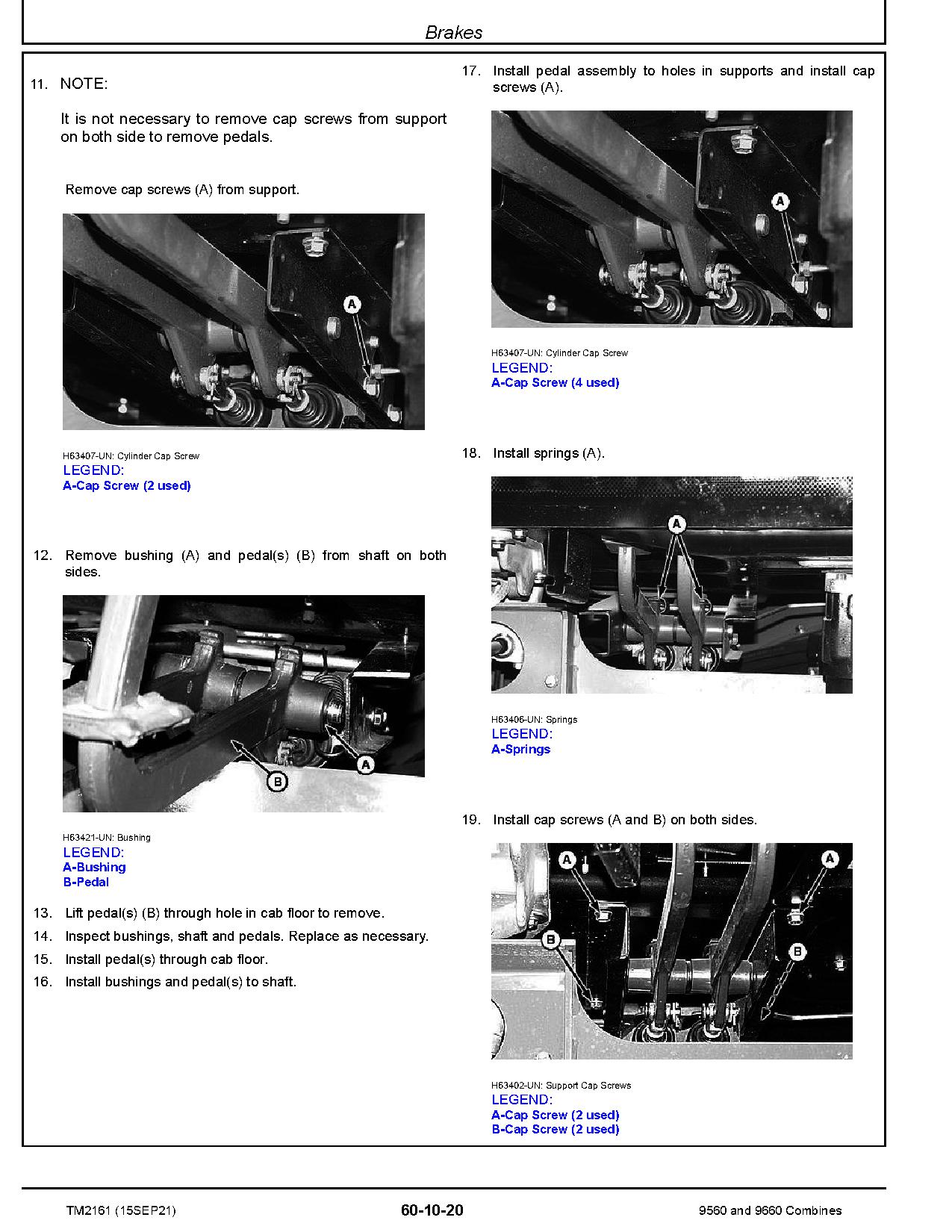 Brakes

11. NOTE:

It is not necessary to remove cap screws from support on both side to remove pedals.

Remove cap screws (A) from support.

A

H63407-UN: Cylinder Cap Screw
LEGEND:
A-Cap Screw (2 used)

12. Remove bushing (A) and pedal(s) (B) from shaft on both sides.

B
A

H63421-UN: Bushing
LEGEND:
A-Bushing
B-Pedal

13. Lift pedal(s) (B) through hole in cab floor to remove.
14. Inspect bushings, shaft and pedals. Replace as necessary.
15. Install pedal(s) through cab floor.
16. Install bushings and pedal(s) to shaft.

17. Install pedal assembly to holes in supports and install cap screws (A).

A

H63407-UN: Cylinder Cap Screw
LEGEND:
A-Cap Screw (4 used)

18. Install springs (A).

A

H63406-UN: Springs
LEGEND:
A-Springs

19. Install cap screws (A and B) on both sides.

A
A
B
B

H63402-UN: Support Cap Screws
LEGEND:
A-Cap Screw (2 used)
B-Cap Screw (2 used)

TM2161 (15SEP21)
60-10-20
9560 and 9660 Combines