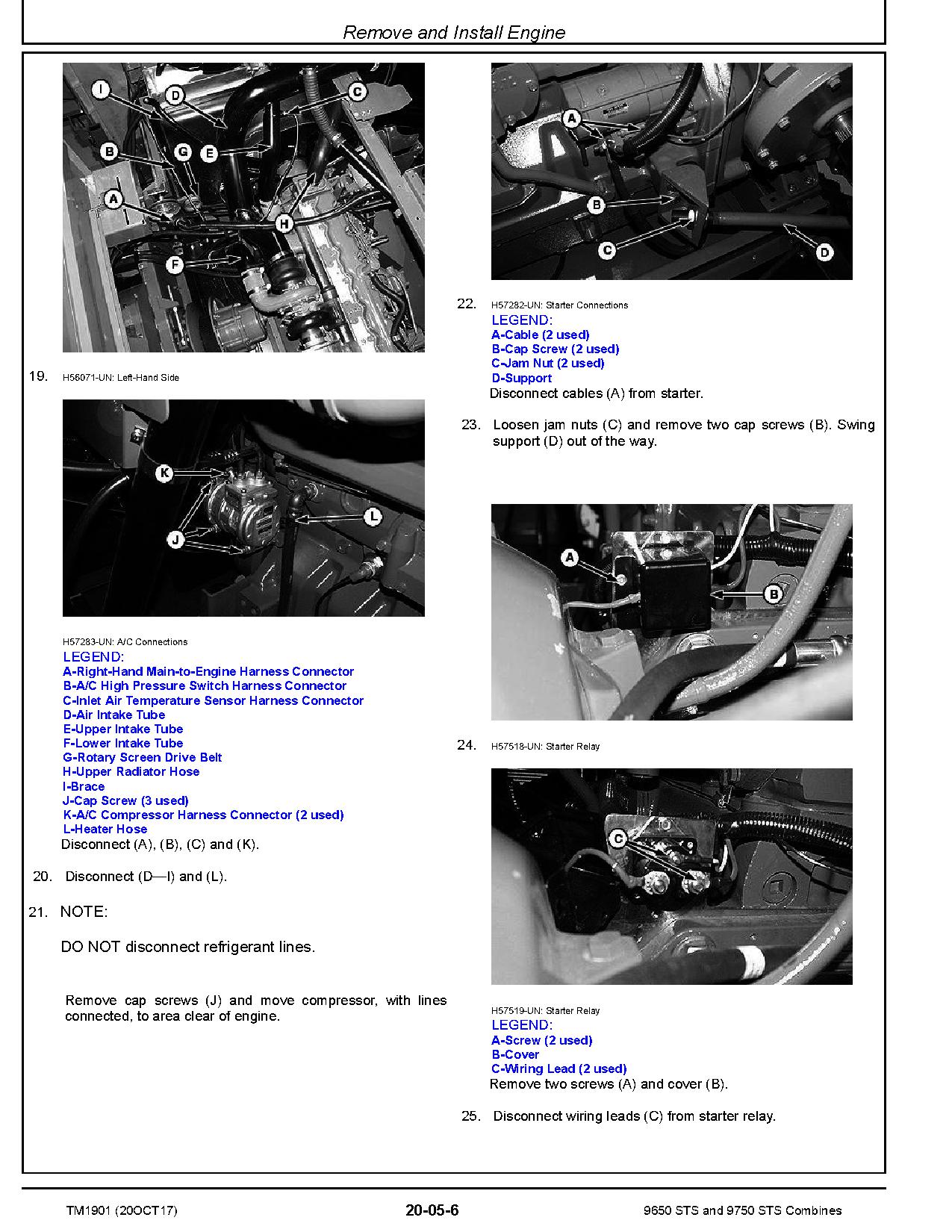 Remove and Install Engine

I
D
C
B
G
E
A
H
F

19. H56071-UN: Left-Hand Side

K
L
J

H57283-UN: A/C Connections
LEGEND:
A-Right-Hand Main-to-Engine Harness Connector
B-A/C High Pressure Switch Harness Connector
C-Inlet Air Temperature Sensor Harness Connector
D-Air Intake Tube
E-Upper Intake Tube
F-Lower Intake Tube
G-Rotary Screen Drive Belt
H-Upper Radiator Hose
I-Brace
J-Cap Screw (3 used)
K-A/C Compressor Harness Connector (2 used)
L-Heater Hose
Disconnect (A), (B), (C) and (K).

20. Disconnect (D—I) and (L).

21. NOTE:

DO NOT disconnect refrigerant lines.

Remove cap screws (J) and move compressor, with lines connected, to area clear of engine.

A
B
C
D

22. H57282-UN: Starter Connections
LEGEND:
A-Cable (2 used)
B-Cap Screw (2 used)
C-Jam Nut (2 used)
D-Support
Disconnect cables (A) from starter.

23. Loosen jam nuts (C) and remove two cap screws (B). Swing support (D) out of the way.

A
B

24. H57518-UN: Starter Relay

C

H57519-UN: Starter Relay
LEGEND:
A-Screw (2 used)
B-Cover
C-Wiring Lead (2 used)
Remove two screws (A) and cover (B).

25. Disconnect wiring leads (C) from starter relay.

TM1901 (20OCT17)   20-05-6   9650 STS and 9750 STS Combines