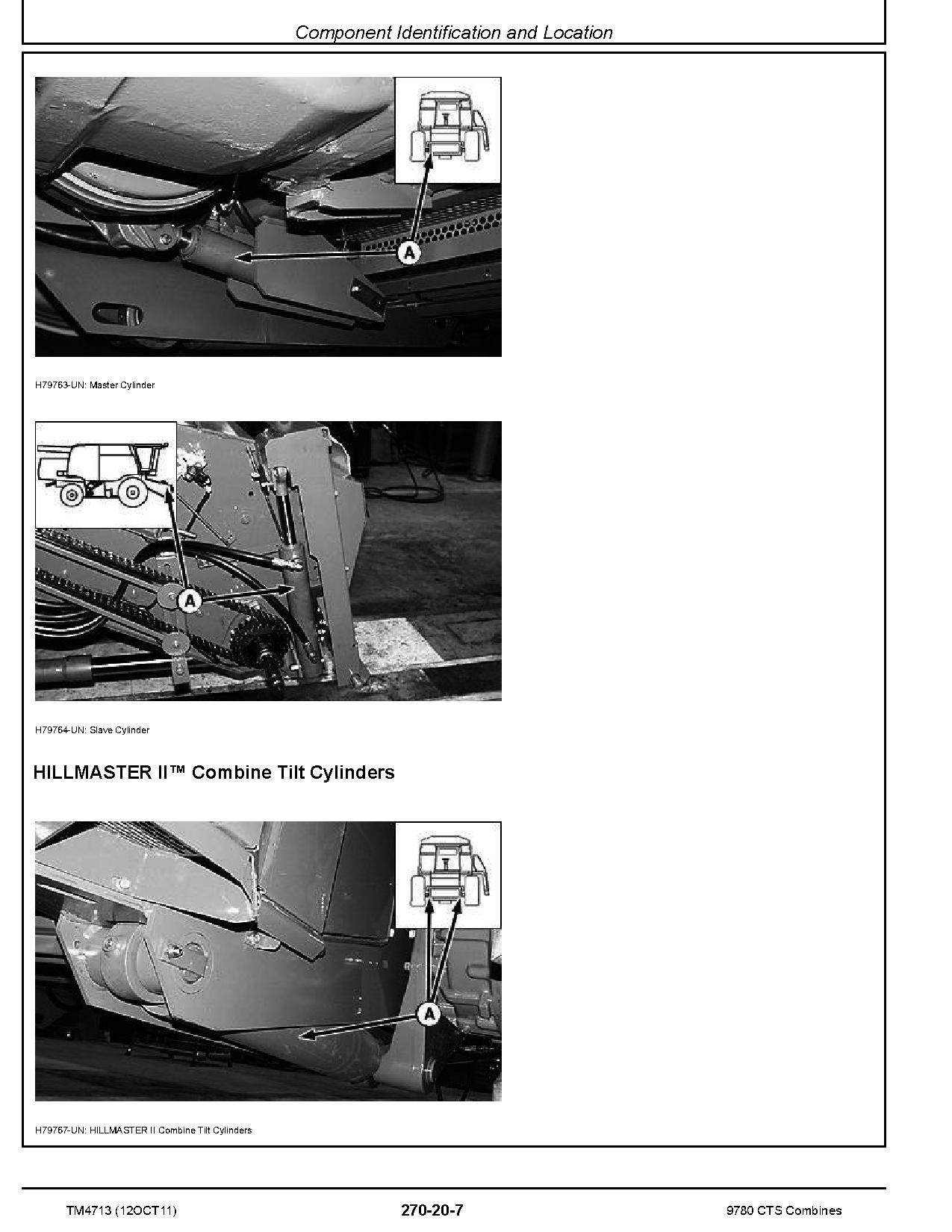 Component Identification and Location

A

H79763-UN: Master Cylinder

A

H79764-UN: Slave Cylinder

HILLMASTER II™ Combine Tilt Cylinders

A

H79767-UN: HILLMASTER II Combine Tilt Cylinders

TM4713 (12OCT11)

270-20-7

9780 CTS Combines