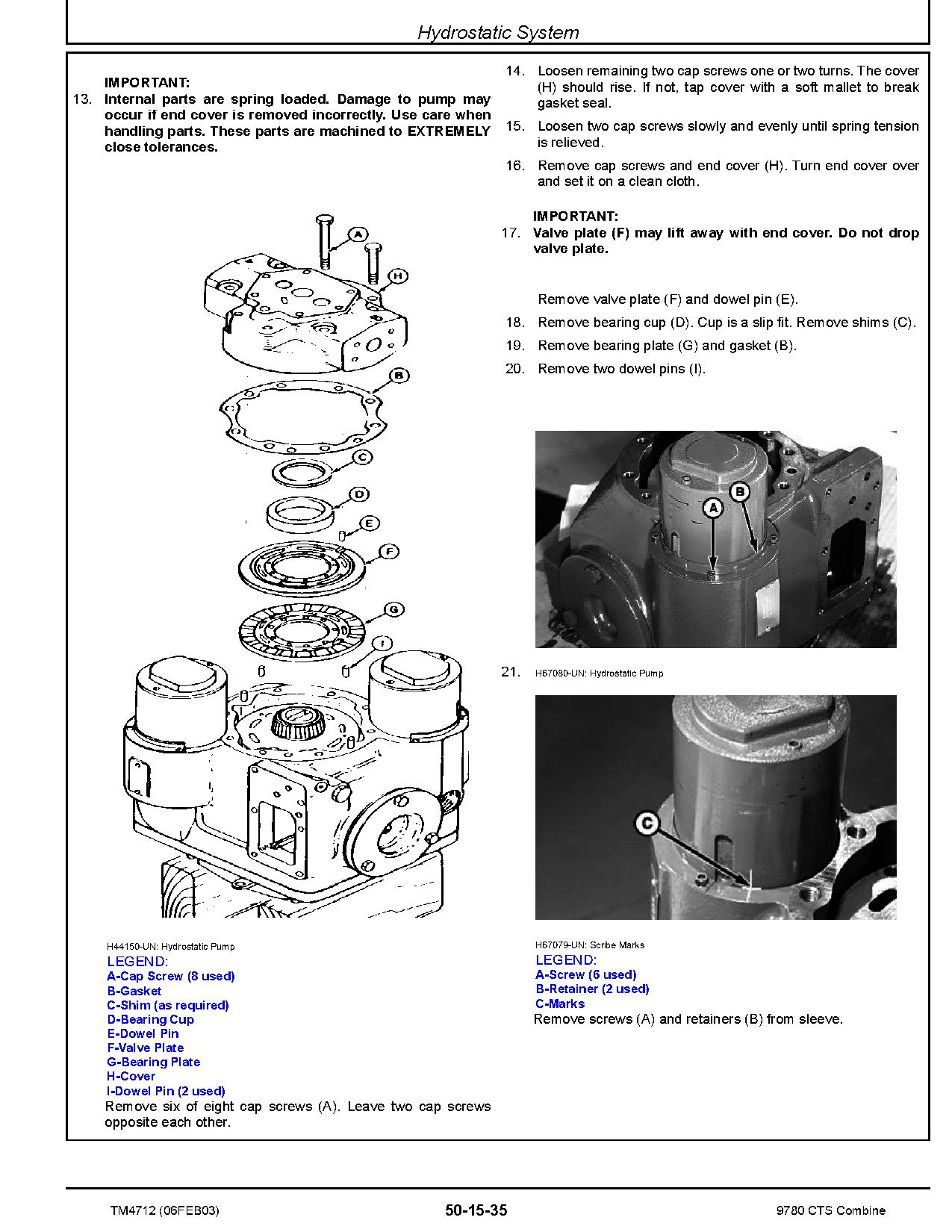 Hydrostatic System

IMPORTANT:
13. Internal parts are spring loaded. Damage to pump may occur if end cover is removed incorrectly. Use care when handling parts. These parts are machined to EXTREMELY close tolerances.

A
H
B
C
D
E
F
G
I

H44150-UN: Hydrostatic Pump
LEGEND:
A-Cap Screw (8 used)
B-Gasket
C-Shim (as required)
D-Bearing Cup
E-Dowel Pin
F-Valve Plate
G-Bearing Plate
H-Cover
I-Dowel Pin (2 used)
Remove six of eight cap screws (A). Leave two cap screws opposite each other.

14. Loosen remaining two cap screws one or two turns. The cover (H) should rise. If not, tap cover with a soft mallet to break gasket seal.

15. Loosen two cap screws slowly and evenly until spring tension is relieved.

16. Remove cap screws and end cover (H). Turn end cover over and set it on a clean cloth.

IMPORTANT:
17. Valve plate (F) may lift away with end cover. Do not drop valve plate.

Remove valve plate (F) and dowel pin (E).

18. Remove bearing cup (D). Cup is a slip fit. Remove shims (C).

19. Remove bearing plate (G) and gasket (B).

20. Remove two dowel pins (I).

A
B

21. H67080-UN: Hydrostatic Pump

C

H67079-UN: Scribe Marks
LEGEND:
A-Screw (6 used)
B-Retainer (2 used)
C-Marks
Remove screws (A) and retainers (B) from sleeve.

TM4712 (06FEB03)    50-15-35    9780 CTS Combine