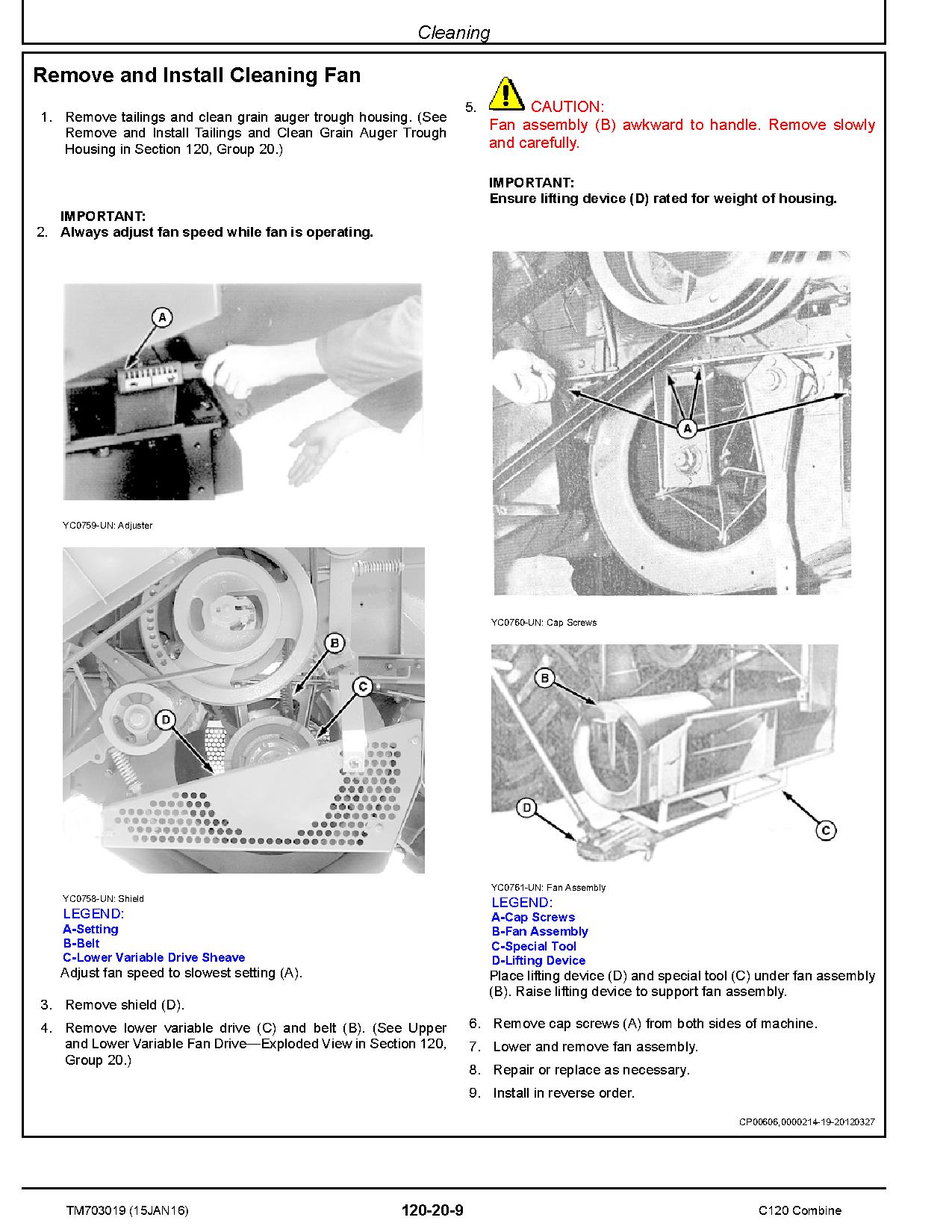 Cleaning

Remove and Install Cleaning Fan

1. Remove tailings and clean grain auger trough housing. (See Remove and Install Tailings and Clean Grain Auger Trough Housing in Section 120, Group 20.)

IMPORTANT:
2. Always adjust fan speed while fan is operating.

A

YC0759-UN: Adjuster

B
C
D

YC0758-UN: Shield
LEGEND:
A-Setting
B-Belt
C-Lower Variable Drive Sheave
Adjust fan speed to slowest setting (A).

3. Remove shield (D).

4. Remove lower variable drive (C) and belt (B). (See Upper and Lower Variable Fan Drive—Exploded View in Section 120, Group 20.)

5. CAUTION:
Fan assembly (B) awkward to handle. Remove slowly and carefully.

IMPORTANT:
Ensure lifting device (D) rated for weight of housing.

A

YC0760-UN: Cap Screws

B
D
C

YC0761-UN: Fan Assembly
LEGEND:
A-Cap Screws
B-Fan Assembly
C-Special Tool
D-Lifting Device
Place lifting device (D) and special tool (C) under fan assembly (B). Raise lifting device to support fan assembly.

6. Remove cap screws (A) from both sides of machine.

7. Lower and remove fan assembly.

8. Repair or replace as necessary.

9. Install in reverse order.

CP00606,0000214-19-20120327

TM703019 (15JAN16) 120-20-9 C120 Combine