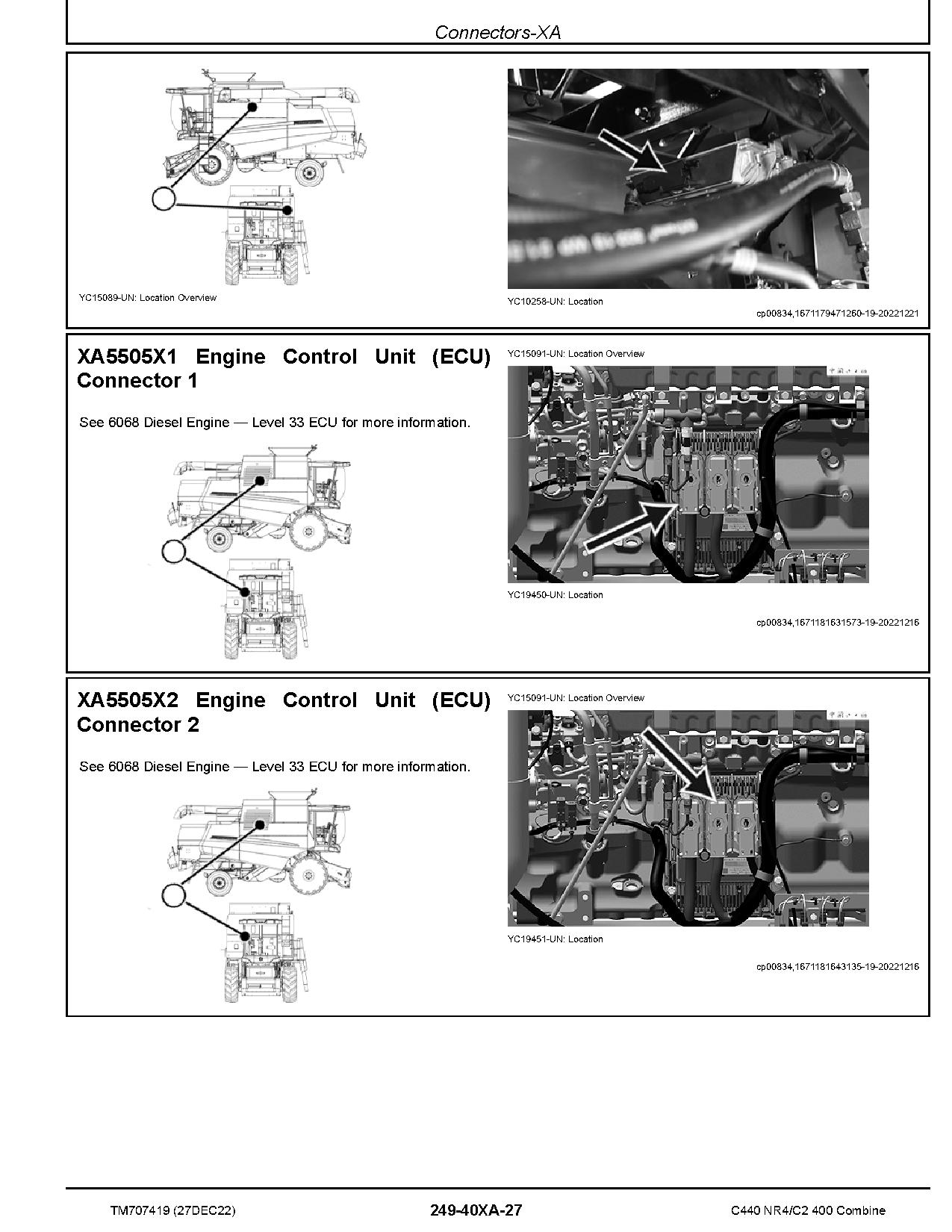 Connectors-XA

YC15089-UN: Location Overview

YC10258-UN: Location

cp00834,1671179471260-19-20221221

XA5505X1 Engine Control Unit (ECU) Connector 1

See 6068 Diesel Engine — Level 33 ECU for more information.

YC15091-UN: Location Overview

YC19450-UN: Location

cp00834,1671181631573-19-20221216

XA5505X2 Engine Control Unit (ECU) Connector 2

See 6068 Diesel Engine — Level 33 ECU for more information.

YC15091-UN: Location Overview

YC19451-UN: Location

cp00834,1671181643135-19-20221216

TM707419 (27DEC22) 249-40XA-27 C440 NR4/C2 400 Combine