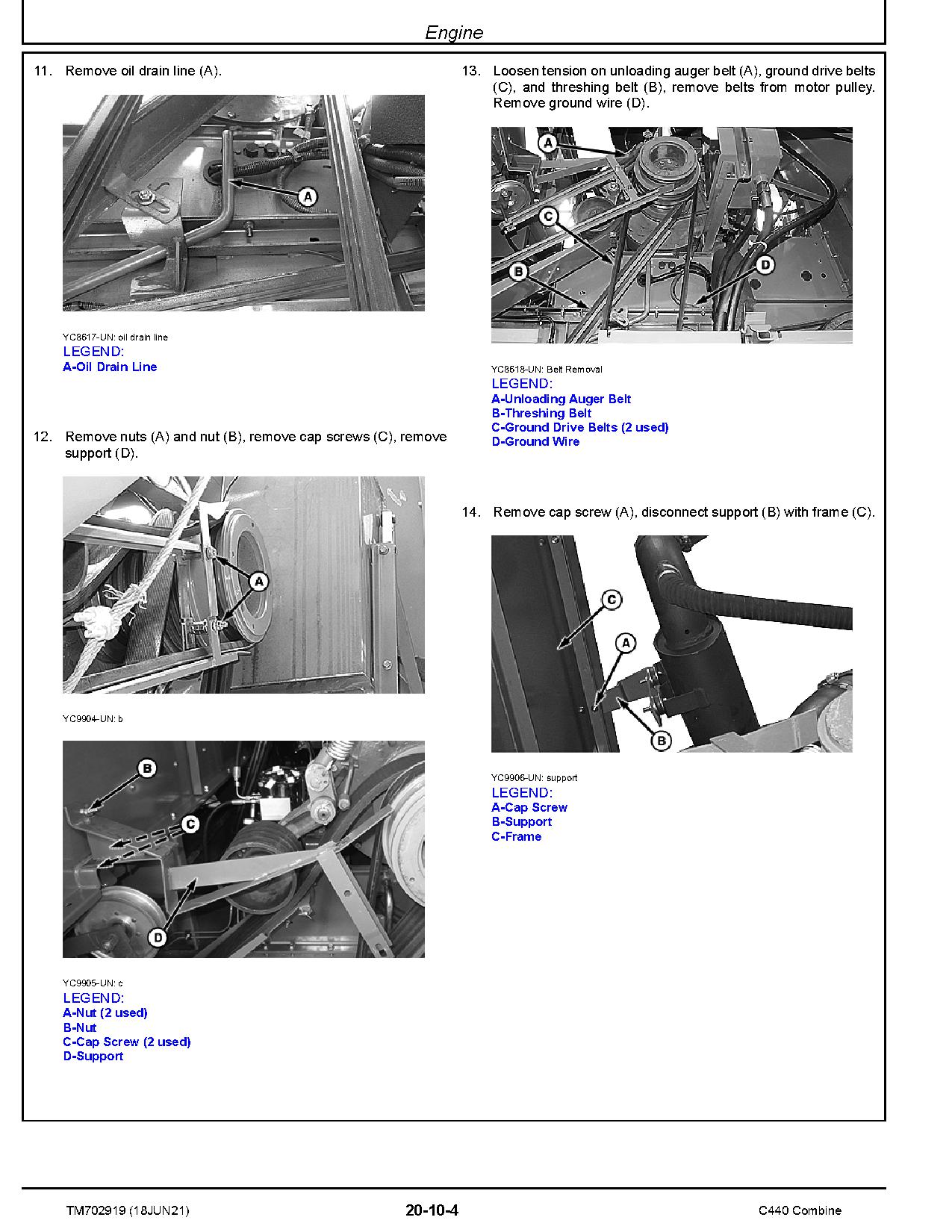 Engine

11. Remove oil drain line (A).

A

YC8617-UN: oil drain line
LEGEND:
A-Oil Drain Line

12. Remove nuts (A) and nut (B), remove cap screws (C), remove support (D).

A

YC9904-UN: b

B
C
D

YC9905-UN: c
LEGEND:
A-Nut (2 used)
B-Nut
C-Cap Screw (2 used)
D-Support

13. Loosen tension on unloading auger belt (A), ground drive belts (C), and threshing belt (B), remove belts from motor pulley. Remove ground wire (D).

A
C
B
D

YC8618-UN: Belt Removal
LEGEND:
A-Unloading Auger Belt
B-Threshing Belt
C-Ground Drive Belts (2 used)
D-Ground Wire

14. Remove cap screw (A), disconnect support (B) with frame (C).

C
A
B

YC9906-UN: support
LEGEND:
A-Cap Screw
B-Support
C-Frame

TM702919 (18JUN21) 20-10-4 C440 Combine