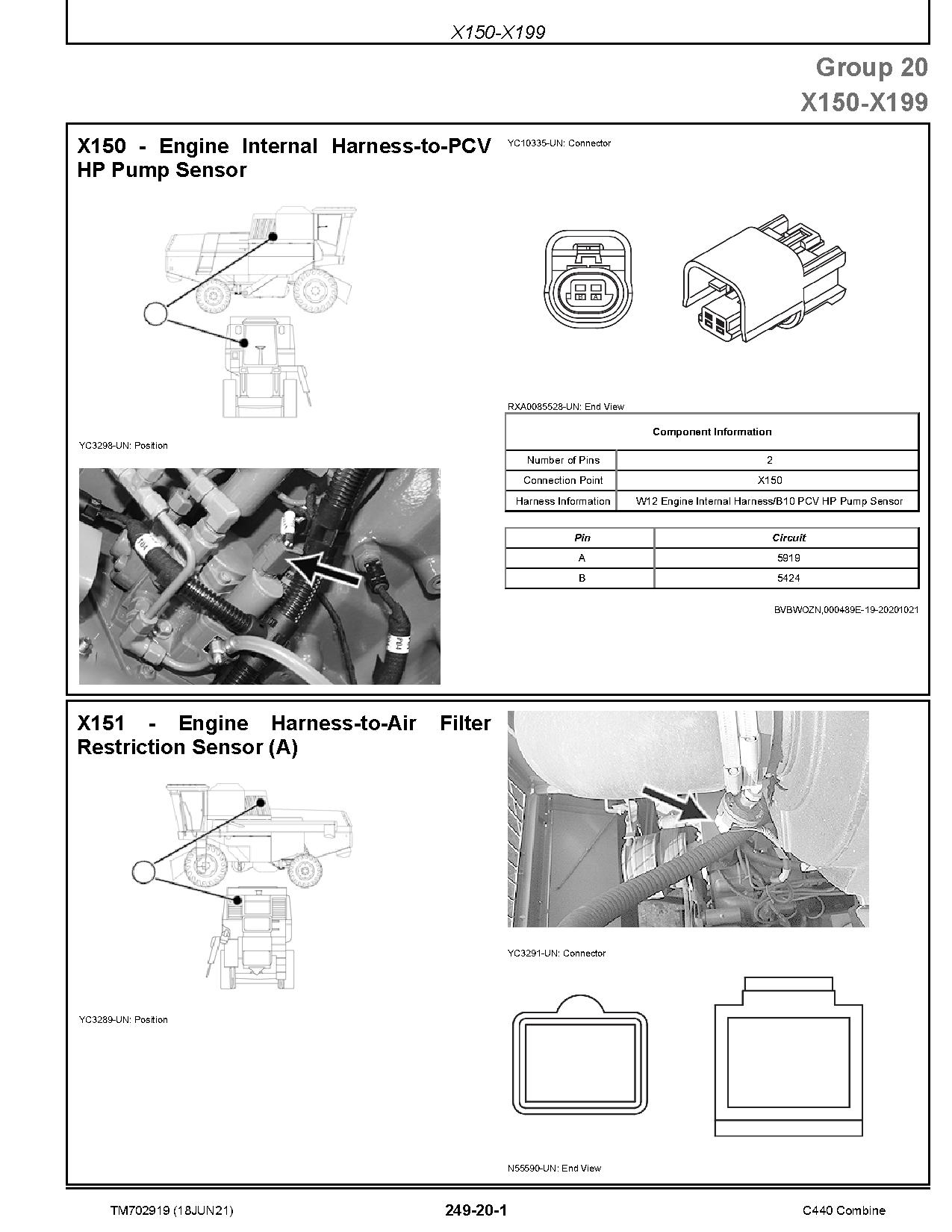 X150-X199

Group 20
X150-X199

X150 - Engine Internal Harness-to-PCV HP Pump Sensor

YC3298-UN: Position

YC10335-UN: Connector

B A

RXA0085528-UN: End View

| Component Information | |
|---|---|
| Number of Pins | 2 |
| Connection Point | X150 |
| Harness Information | W12 Engine Internal Harness/B10 PCV HP Pump Sensor |

| Pin | Circuit |
|---|---|
| A | 5919 |
| B | 5424 |

BVBWOZN,000489E-19-20201021

X151 - Engine Harness-to-Air Filter Restriction Sensor (A)

YC3289-UN: Position

YC3291-UN: Connector

N55590-UN: End View

TM702919 (18JUN21) 249-20-1 C440 Combine