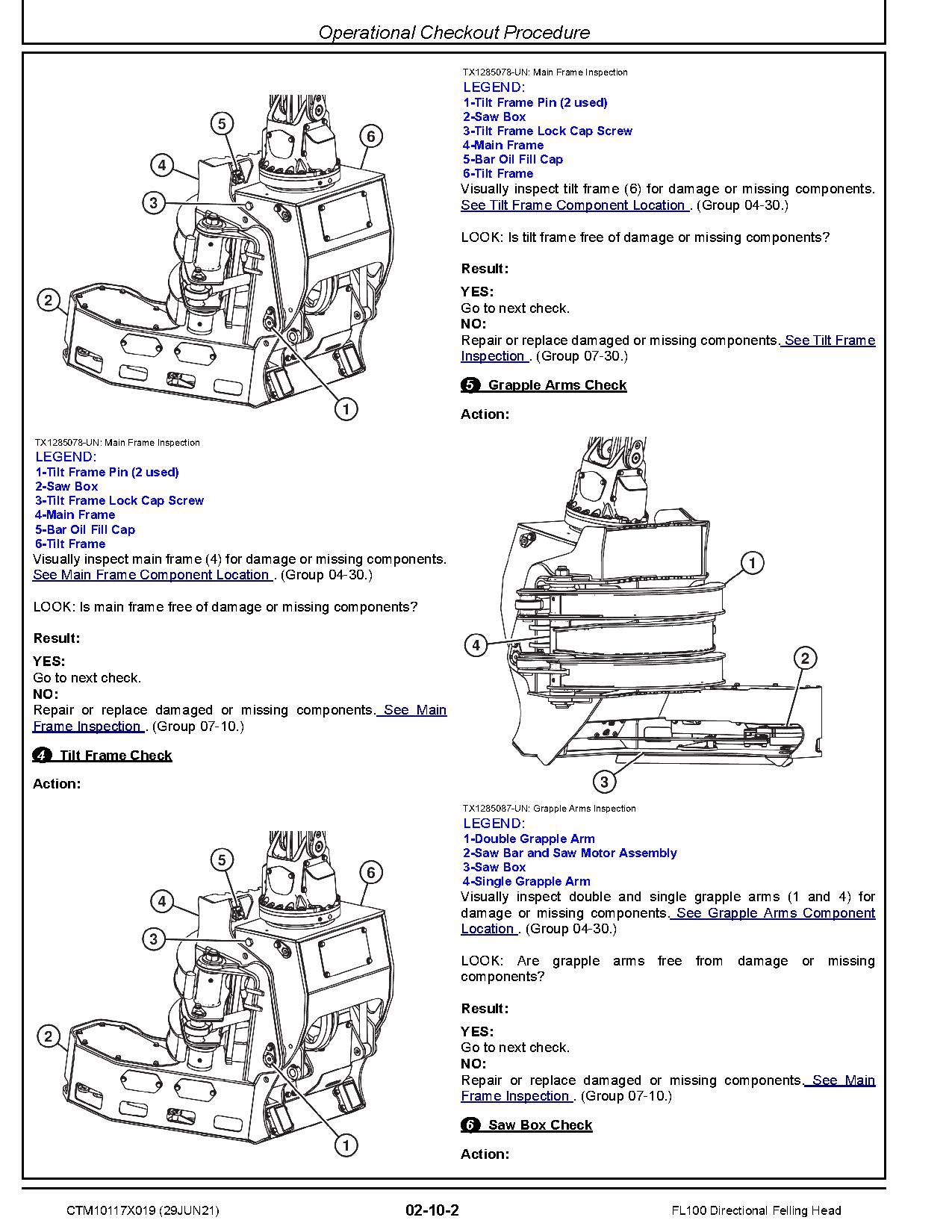 Operational Checkout Procedure

5
6
4
3
2
1

TX1285078-UN: Main Frame Inspection
LEGEND:
1-Tilt Frame Pin (2 used)
2-Saw Box
3-Tilt Frame Lock Cap Screw
4-Main Frame
5-Bar Oil Fill Cap
6-Tilt Frame
Visually inspect main frame (4) for damage or missing components. See Main Frame Component Location . (Group 04-30.)

LOOK: Is main frame free of damage or missing components?

Result:
YES:
Go to next check.
NO:
Repair or replace damaged or missing components. See Main Frame Inspection . (Group 07-10.)

4 Tilt Frame Check

Action:

5
6
4
3
2
1

TX1285078-UN: Main Frame Inspection
LEGEND:
1-Tilt Frame Pin (2 used)
2-Saw Box
3-Tilt Frame Lock Cap Screw
4-Main Frame
5-Bar Oil Fill Cap
6-Tilt Frame
Visually inspect tilt frame (6) for damage or missing components. See Tilt Frame Component Location . (Group 04-30.)

LOOK: Is tilt frame free of damage or missing components?

Result:
YES:
Go to next check.
NO:
Repair or replace damaged or missing components. See Tilt Frame Inspection . (Group 07-30.)

5 Grapple Arms Check

Action:

1
4
2
3

TX1285087-UN: Grapple Arms Inspection
LEGEND:
1-Double Grapple Arm
2-Saw Bar and Saw Motor Assembly
3-Saw Box
4-Single Grapple Arm
Visually inspect double and single grapple arms (1 and 4) for damage or missing components. See Grapple Arms Component Location . (Group 04-30.)

LOOK: Are grapple arms free from damage or missing components?

Result:
YES:
Go to next check.
NO:
Repair or replace damaged or missing components. See Main Frame Inspection . (Group 07-10.)

6 Saw Box Check

Action:

CTM10117X019 (29JUN21)   02-10-2   FL100 Directional Felling Head