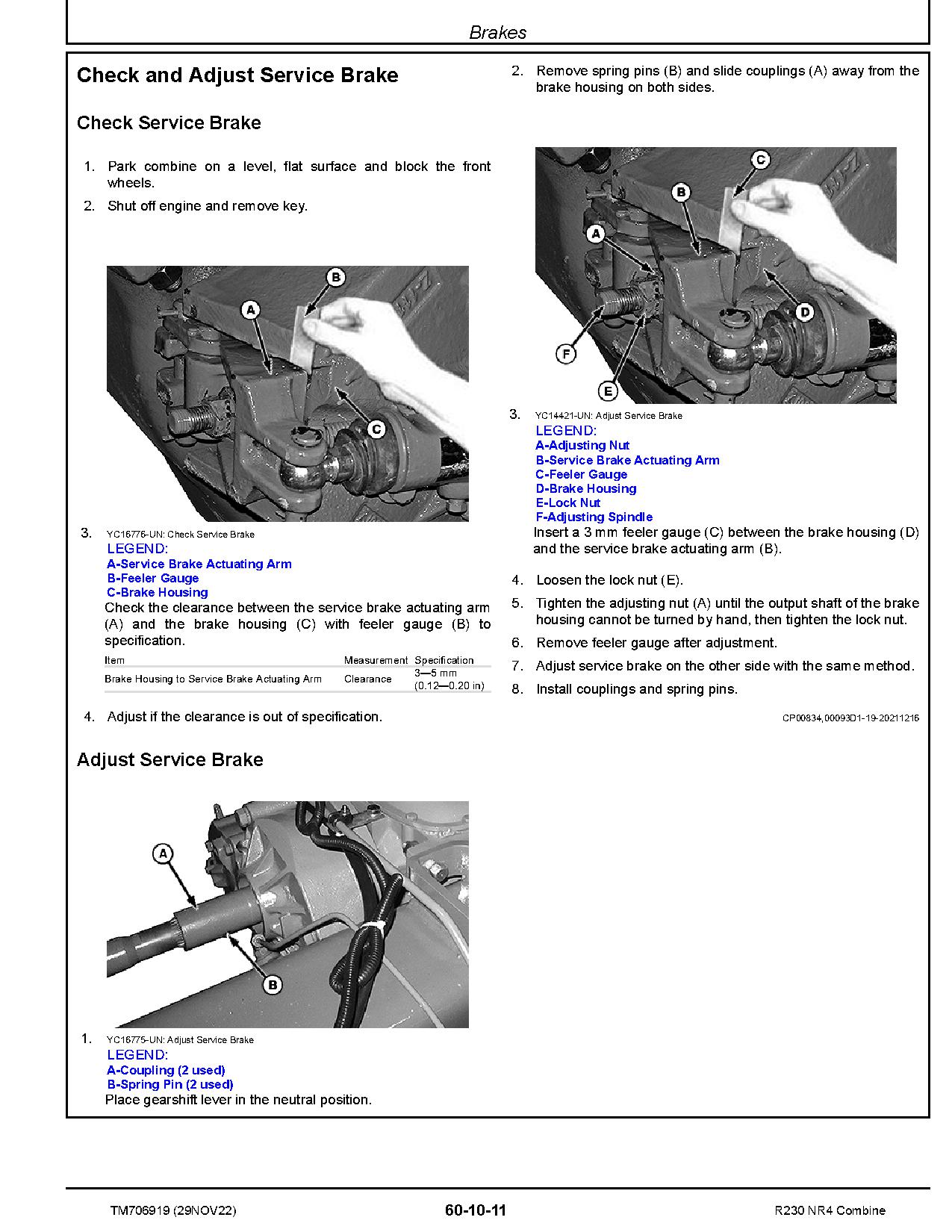 Brakes

Check and Adjust Service Brake

Check Service Brake

1. Park combine on a level, flat surface and block the front wheels.

2. Shut off engine and remove key.

B
A
C

3. YC16776-UN: Check Service Brake
LEGEND:
A-Service Brake Actuating Arm
B-Feeler Gauge
C-Brake Housing
Check the clearance between the service brake actuating arm (A) and the brake housing (C) with feeler gauge (B) to specification.

| Item | Measurement | Specification |
|---|---|---|
| Brake Housing to Service Brake Actuating Arm | Clearance | 3—5 mm (0.12—0.20 in) |

4. Adjust if the clearance is out of specification.

Adjust Service Brake

A
B

1. YC16775-UN: Adjust Service Brake
LEGEND:
A-Coupling (2 used)
B-Spring Pin (2 used)
Place gearshift lever in the neutral position.

2. Remove spring pins (B) and slide couplings (A) away from the brake housing on both sides.

C
B
A
D
F
E

3. YC14421-UN: Adjust Service Brake
LEGEND:
A-Adjusting Nut
B-Service Brake Actuating Arm
C-Feeler Gauge
D-Brake Housing
E-Lock Nut
F-Adjusting Spindle
Insert a 3 mm feeler gauge (C) between the brake housing (D) and the service brake actuating arm (B).

4. Loosen the lock nut (E).

5. Tighten the adjusting nut (A) until the output shaft of the brake housing cannot be turned by hand, then tighten the lock nut.

6. Remove feeler gauge after adjustment.

7. Adjust service brake on the other side with the same method.

8. Install couplings and spring pins.

CP00834,00093D1-19-20211216

TM706919 (29NOV22)   60-10-11   R230 NR4 Combine