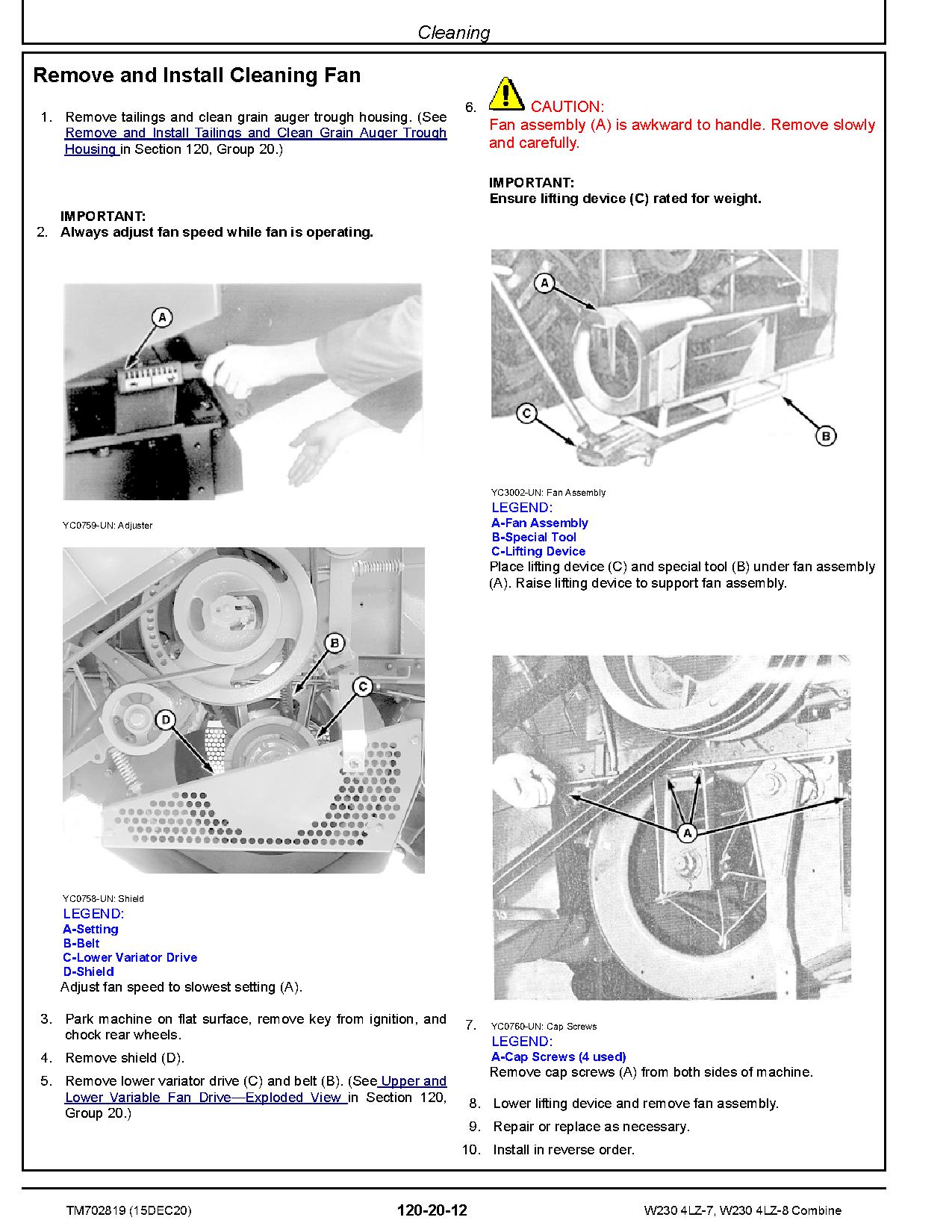 Cleaning

Remove and Install Cleaning Fan

1. Remove tailings and clean grain auger trough housing. (See Remove and Install Tailings and Clean Grain Auger Trough Housing in Section 120, Group 20.)

IMPORTANT:
2. Always adjust fan speed while fan is operating.

A

YC0759-UN: Adjuster

B
C
D

YC0758-UN: Shield
LEGEND:
A-Setting
B-Belt
C-Lower Variator Drive
D-Shield
Adjust fan speed to slowest setting (A).

3. Park machine on flat surface, remove key from ignition, and chock rear wheels.

4. Remove shield (D).

5. Remove lower variator drive (C) and belt (B). (See Upper and Lower Variable Fan Drive—Exploded View in Section 120, Group 20.)

6. CAUTION:
Fan assembly (A) is awkward to handle. Remove slowly and carefully.

IMPORTANT:
Ensure lifting device (C) rated for weight.

A
C
B

YC3002-UN: Fan Assembly
LEGEND:
A-Fan Assembly
B-Special Tool
C-Lifting Device
Place lifting device (C) and special tool (B) under fan assembly (A). Raise lifting device to support fan assembly.

A

7. YC0760-UN: Cap Screws
LEGEND:
A-Cap Screws (4 used)
Remove cap screws (A) from both sides of machine.

8. Lower lifting device and remove fan assembly.

9. Repair or replace as necessary.

10. Install in reverse order.

TM702819 (15DEC20) 120-20-12 W230 4LZ-7, W230 4LZ-8 Combine