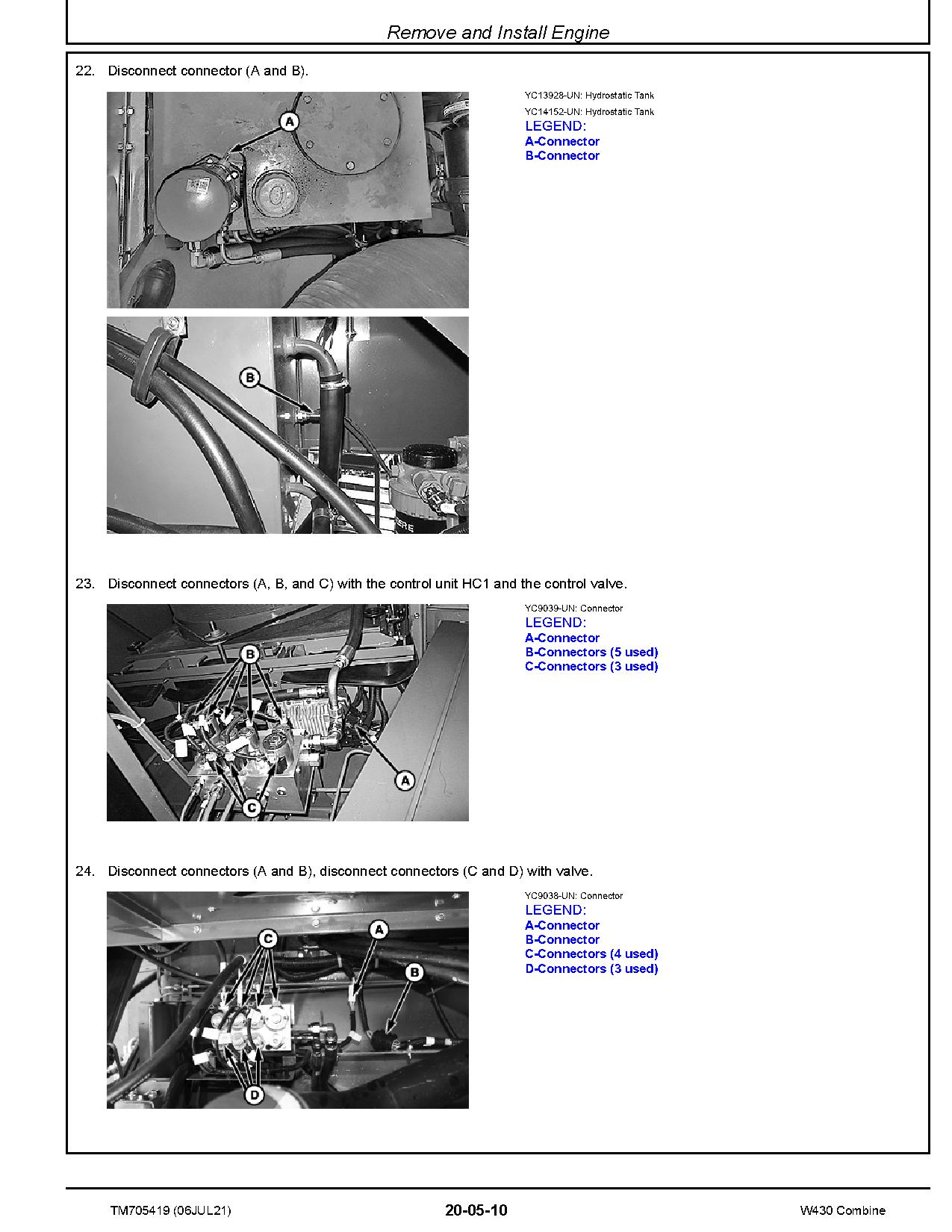 Remove and Install Engine

22. Disconnect connector (A and B).

A

B

YC13928-UN: Hydrostatic Tank
YC14152-UN: Hydrostatic Tank
LEGEND:
A-Connector
B-Connector

23. Disconnect connectors (A, B, and C) with the control unit HC1 and the control valve.

B

A

C

YC9039-UN: Connector
LEGEND:
A-Connector
B-Connectors (5 used)
C-Connectors (3 used)

24. Disconnect connectors (A and B), disconnect connectors (C and D) with valve.

C

A

B

D

YC9038-UN: Connector
LEGEND:
A-Connector
B-Connector
C-Connectors (4 used)
D-Connectors (3 used)

TM705419 (06JUL21)
20-05-10
W430 Combine