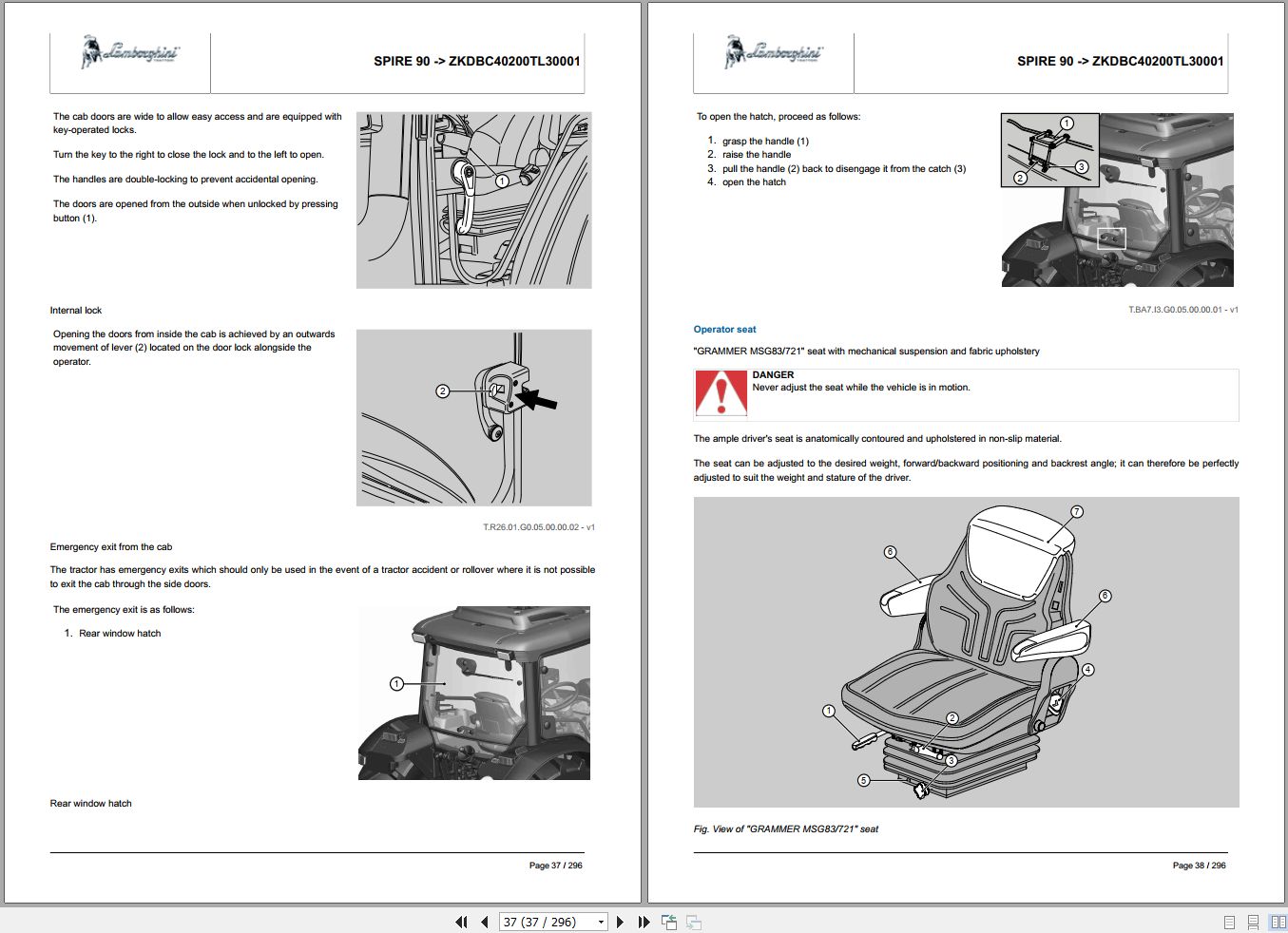 Lamborghini

SPIRE 90 -> ZKDBC40200TL30001

The cab doors are wide to allow easy access and are equipped with key-operated locks.

Turn the key to the right to close the lock and to the left to open.

The handles are double-locking to prevent accidental opening.

The doors are opened from the outside when unlocked by pressing button (1).

1

Internal lock

Opening the doors from inside the cab is achieved by an outwards movement of lever (2) located on the door lock alongside the operator.

2

T.R26.01.G0.05.00.00.02 - v1

Emergency exit from the cab

The tractor has emergency exits which should only be used in the event of a tractor accident or rollover where it is not possible to exit the cab through the side doors.

The emergency exit is as follows:

1. Rear window hatch

1

Rear window hatch

Page 37 / 296

Lamborghini

SPIRE 90 -> ZKDBC40200TL30001

To open the hatch, proceed as follows:

1. grasp the handle (1)
2. raise the handle
3. pull the handle (2) back to disengage it from the catch (3)
4. open the hatch

1
2
3

T.BA7.I3.G0.05.00.00.01 - v1

Operator seat

"GRAMMER MSG83/721" seat with mechanical suspension and fabric upholstery

DANGER
Never adjust the seat while the vehicle is in motion.

The ample driver's seat is anatomically contoured and upholstered in non-slip material.

The seat can be adjusted to the desired weight, forward/backward positioning and backrest angle; it can therefore be perfectly adjusted to suit the weight and stature of the driver.

7
6
6
4
1
2
3
5

Fig. View of "GRAMMER MSG83/721" seat

Page 38 / 296

37 (37 / 296)