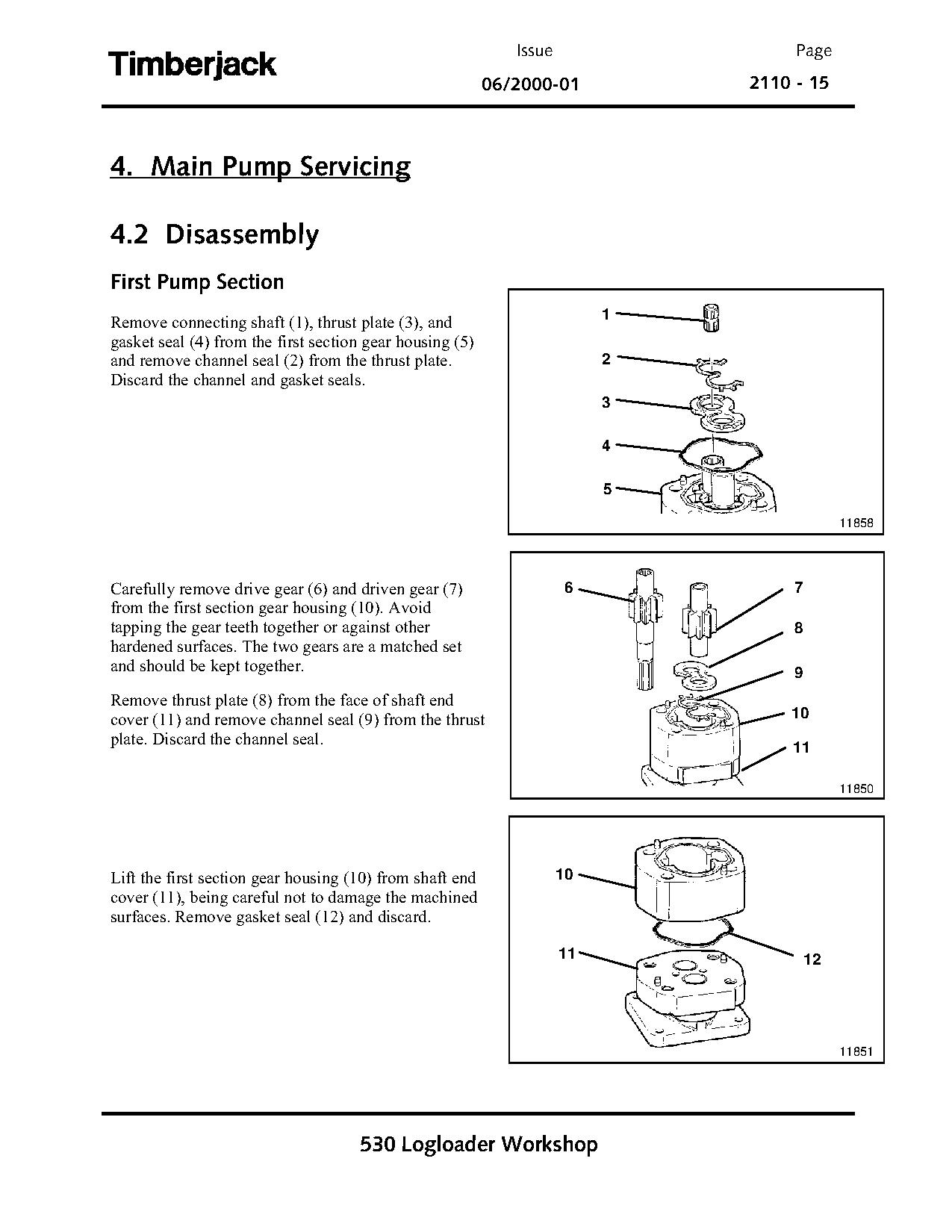 Timberjack

Issue
06/2000-01

Page
2110 - 15

4. Main Pump Servicing

4.2 Disassembly

First Pump Section

Remove connecting shaft (1), thrust plate (3), and gasket seal (4) from the first section gear housing (5) and remove channel seal (2) from the thrust plate. Discard the channel and gasket seals.

1
2
3
4
5
11858

Carefully remove drive gear (6) and driven gear (7) from the first section gear housing (10). Avoid tapping the gear teeth together or against other hardened surfaces. The two gears are a matched set and should be kept together.

Remove thrust plate (8) from the face of shaft end cover (11) and remove channel seal (9) from the thrust plate. Discard the channel seal.

6
7
8
9
10
11
11850

Lift the first section gear housing (10) from shaft end cover (11), being careful not to damage the machined surfaces. Remove gasket seal (12) and discard.

10
11
12
11851

530 Logloader Workshop