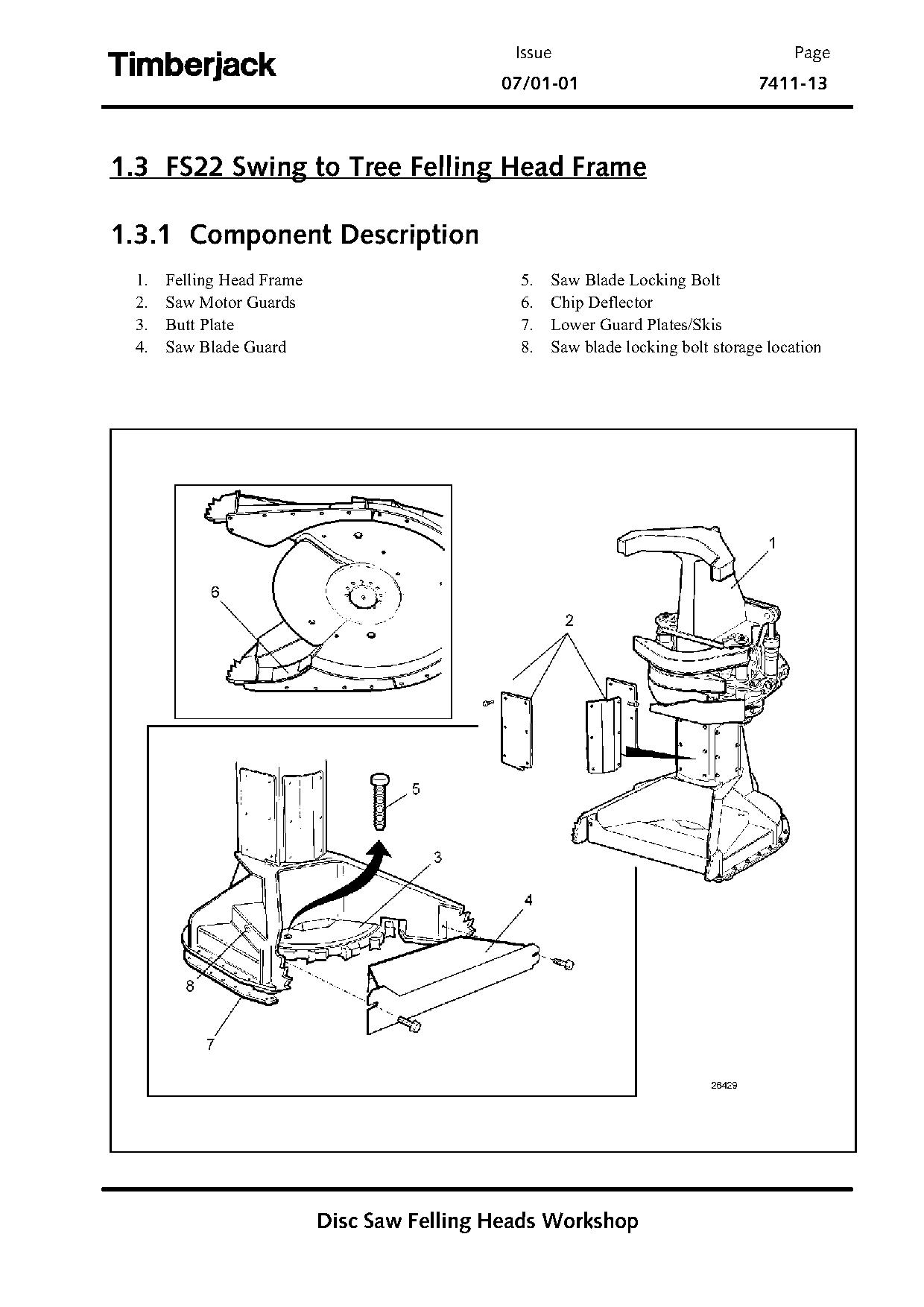 Timberjack

Issue
07/01-01

Page
7411-13

1.3 FS22 Swing to Tree Felling Head Frame

1.3.1 Component Description

1. Felling Head Frame
2. Saw Motor Guards
3. Butt Plate
4. Saw Blade Guard

5. Saw Blade Locking Bolt
6. Chip Deflector
7. Lower Guard Plates/Skis
8. Saw blade locking bolt storage location

6

1

2

5

3

4

8

7

26439

Disc Saw Felling Heads Workshop