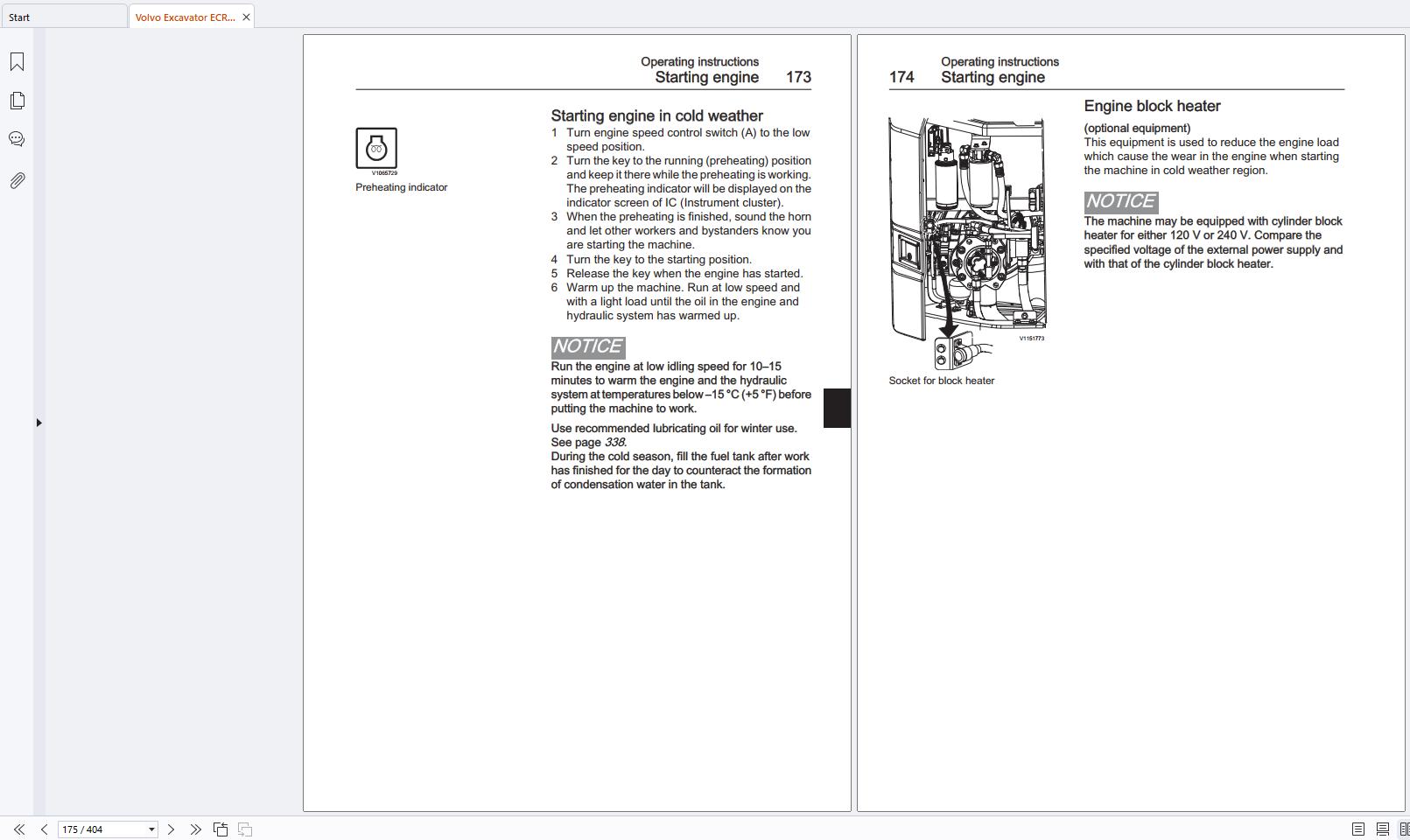 Start

Volvo Excavator ECR...

Operating instructions
Starting engine 173

V1065729
Preheating indicator

Starting engine in cold weather

1 Turn engine speed control switch (A) to the low speed position.
2 Turn the key to the running (preheating) position and keep it there while the preheating is working. The preheating indicator will be displayed on the indicator screen of IC (Instrument cluster).
3 When the preheating is finished, sound the horn and let other workers and bystanders know you are starting the machine.
4 Turn the key to the starting position.
5 Release the key when the engine has started.
6 Warm up the machine. Run at low speed and with a light load until the oil in the engine and hydraulic system has warmed up.

NOTICE

Run the engine at low idling speed for 10–15 minutes to warm the engine and the hydraulic system at temperatures below –15 °C (+5 °F) before putting the machine to work.

Use recommended lubricating oil for winter use. See page 338.
During the cold season, fill the fuel tank after work has finished for the day to counteract the formation of condensation water in the tank.

174 Operating instructions
Starting engine

V1151773
Socket for block heater

Engine block heater

(optional equipment)
This equipment is used to reduce the engine load which cause the wear in the engine when starting the machine in cold weather region.

NOTICE

The machine may be equipped with cylinder block heater for either 120 V or 240 V. Compare the specified voltage of the external power supply and with that of the cylinder block heater.

175 / 404