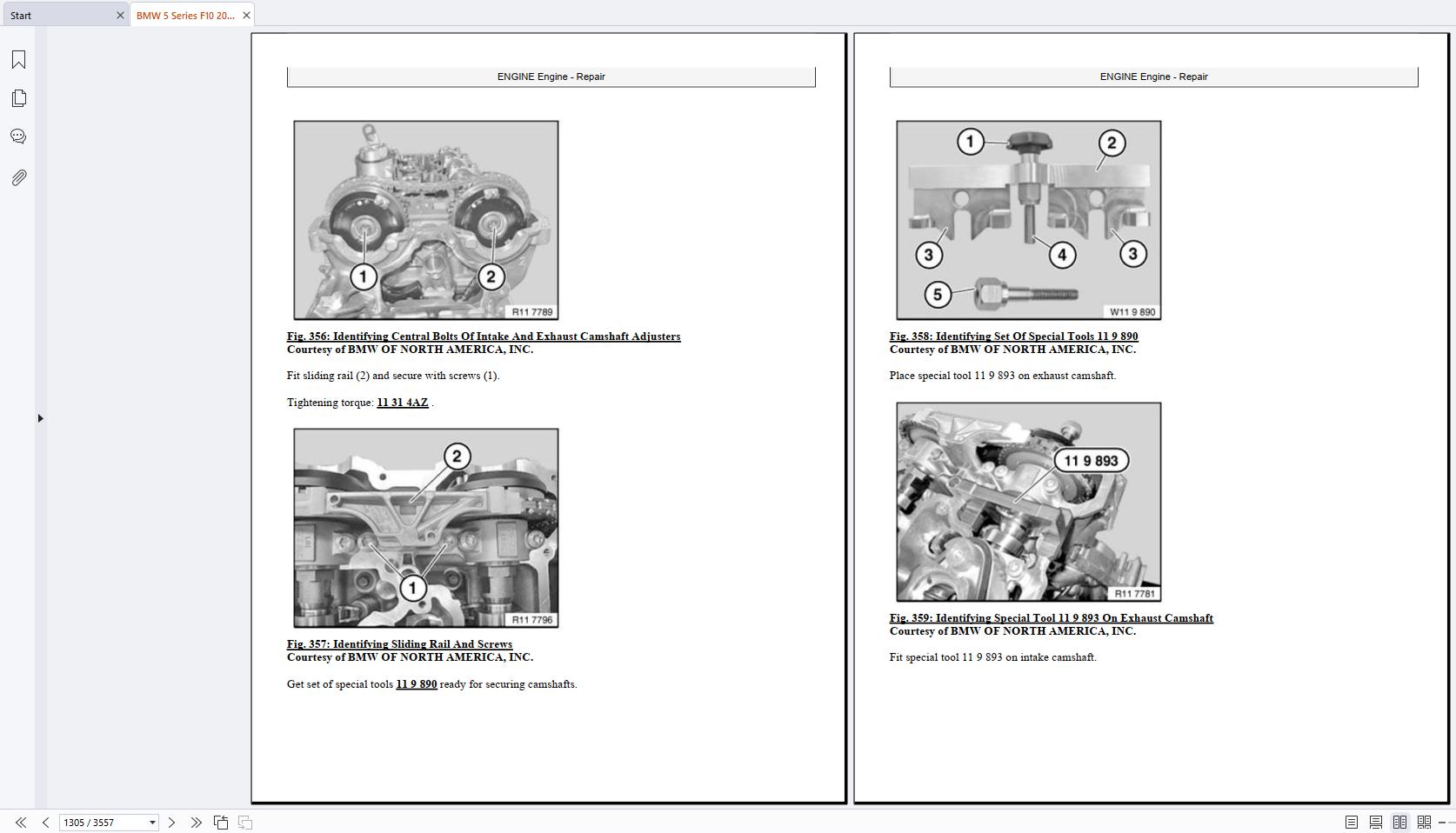 Start

BMW 5 Series F10 20...

ENGINE Engine - Repair

1

2

R11 7789

Fig. 356: Identifying Central Bolts Of Intake And Exhaust Camshaft Adjusters
Courtesy of BMW OF NORTH AMERICA, INC.

Fit sliding rail (2) and secure with screws (1).

Tightening torque: 11 31 4AZ .

2

1

R11 7796

Fig. 357: Identifying Sliding Rail And Screws
Courtesy of BMW OF NORTH AMERICA, INC.

Get set of special tools 11 9 890 ready for securing camshafts.

ENGINE Engine - Repair

1

2

3

4

3

5

W11 9 890

Fig. 358: Identifying Set Of Special Tools 11 9 890
Courtesy of BMW OF NORTH AMERICA, INC.

Place special tool 11 9 893 on exhaust camshaft.

11 9 893

R11 7781

Fig. 359: Identifying Special Tool 11 9 893 On Exhaust Camshaft
Courtesy of BMW OF NORTH AMERICA, INC.

Fit special tool 11 9 893 on intake camshaft.

1305 / 3557