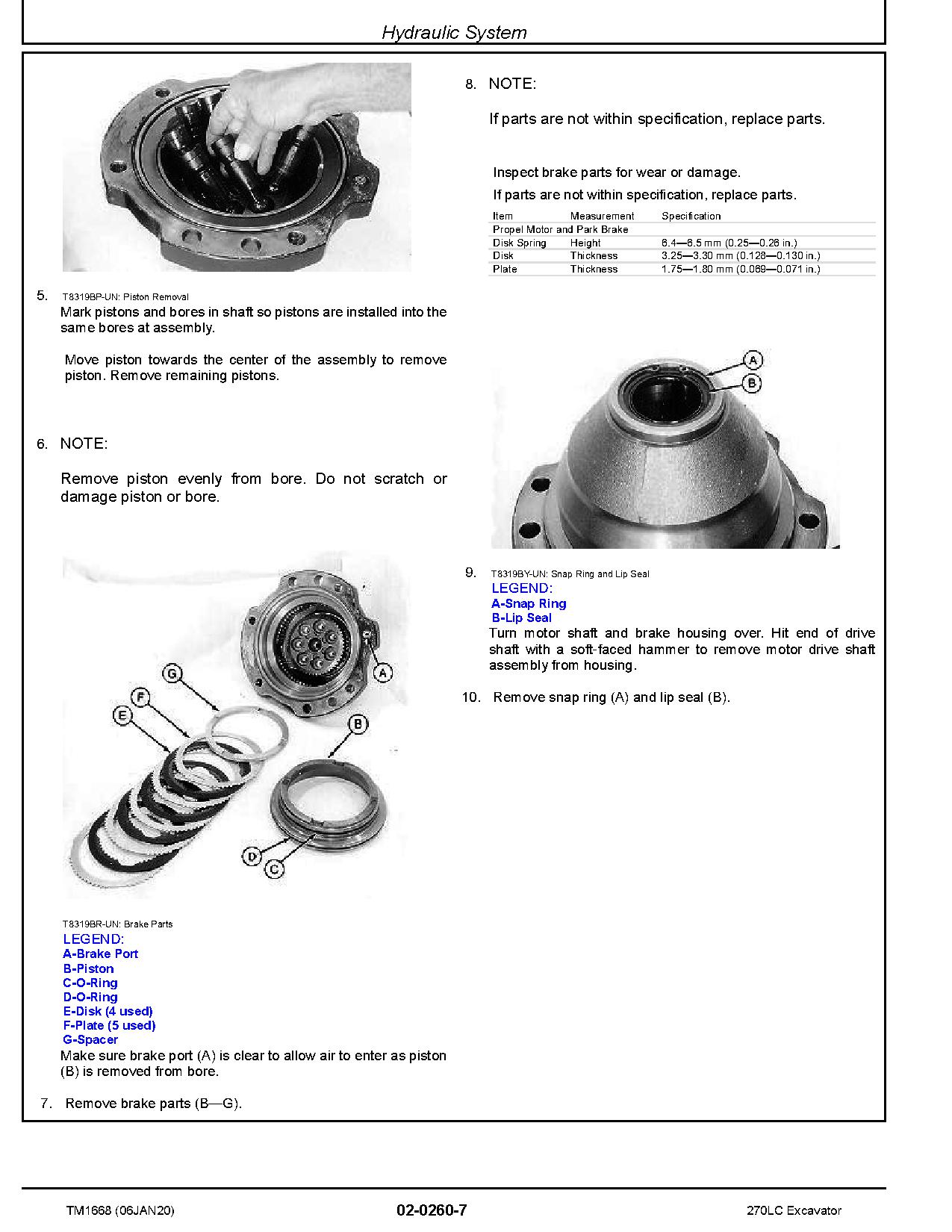 Hydraulic System

5. T8319BP-UN: Piston Removal

Mark pistons and bores in shaft so pistons are installed into the same bores at assembly.

Move piston towards the center of the assembly to remove piston. Remove remaining pistons.

6. NOTE:

Remove piston evenly from bore. Do not scratch or damage piston or bore.

G
F
E
A
B
D
C

T8319BR-UN: Brake Parts

LEGEND:
A-Brake Port
B-Piston
C-O-Ring
D-O-Ring
E-Disk (4 used)
F-Plate (5 used)
G-Spacer

Make sure brake port (A) is clear to allow air to enter as piston (B) is removed from bore.

7. Remove brake parts (B—G).

8. NOTE:

If parts are not within specification, replace parts.

Inspect brake parts for wear or damage.

If parts are not within specification, replace parts.

| Item | Measurement | Specification |
|---|---|---|
| Propel Motor and Park Brake | | |
| Disk Spring | Height | 6.4—6.5 mm (0.25—0.26 in.) |
| Disk | Thickness | 3.25—3.30 mm (0.128—0.130 in.) |
| Plate | Thickness | 1.75—1.80 mm (0.069—0.071 in.) |

A
B

9. T8319BY-UN: Snap Ring and Lip Seal

LEGEND:
A-Snap Ring
B-Lip Seal

Turn motor shaft and brake housing over. Hit end of drive shaft with a soft-faced hammer to remove motor drive shaft assembly from housing.

10. Remove snap ring (A) and lip seal (B).

TM1668 (06JAN20) 02-0260-7 270LC Excavator