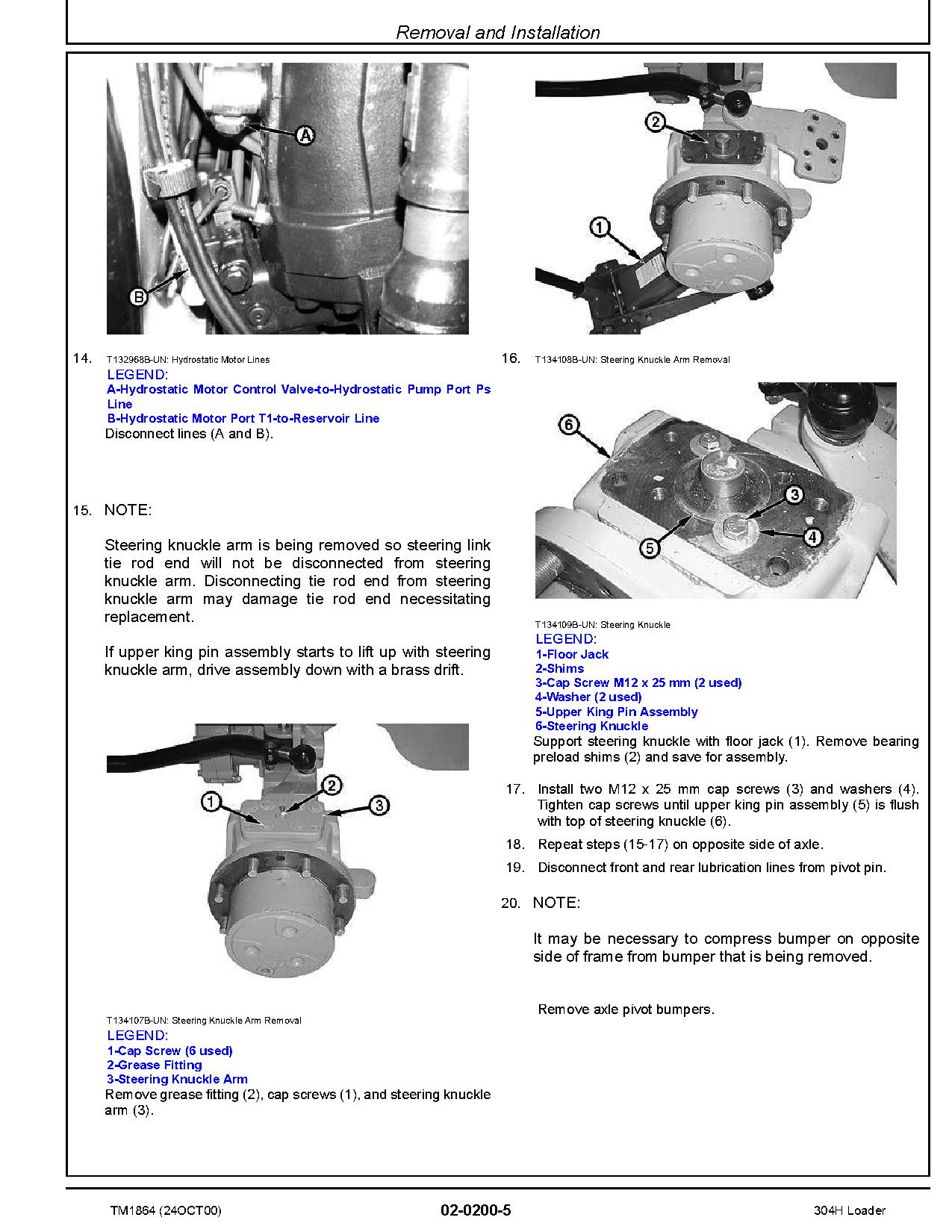 Removal and Installation

A

B

14. T132968B-UN: Hydrostatic Motor Lines
LEGEND:
A-Hydrostatic Motor Control Valve-to-Hydrostatic Pump Port Ps Line
B-Hydrostatic Motor Port T1-to-Reservoir Line
Disconnect lines (A and B).

15. NOTE:

Steering knuckle arm is being removed so steering link tie rod end will not be disconnected from steering knuckle arm. Disconnecting tie rod end from steering knuckle arm may damage tie rod end necessitating replacement.

If upper king pin assembly starts to lift up with steering knuckle arm, drive assembly down with a brass drift.

1 2 3

T134107B-UN: Steering Knuckle Arm Removal
LEGEND:
1-Cap Screw (6 used)
2-Grease Fitting
3-Steering Knuckle Arm
Remove grease fitting (2), cap screws (1), and steering knuckle arm (3).

2

1

16. T134108B-UN: Steering Knuckle Arm Removal

6 3 4 5

T134109B-UN: Steering Knuckle
LEGEND:
1-Floor Jack
2-Shims
3-Cap Screw M12 x 25 mm (2 used)
4-Washer (2 used)
5-Upper King Pin Assembly
6-Steering Knuckle
Support steering knuckle with floor jack (1). Remove bearing preload shims (2) and save for assembly.

17. Install two M12 x 25 mm cap screws (3) and washers (4). Tighten cap screws until upper king pin assembly (5) is flush with top of steering knuckle (6).

18. Repeat steps (15-17) on opposite side of axle.

19. Disconnect front and rear lubrication lines from pivot pin.

20. NOTE:

It may be necessary to compress bumper on opposite side of frame from bumper that is being removed.

Remove axle pivot bumpers.

TM1864 (24OCT00) 02-0200-5 304H Loader