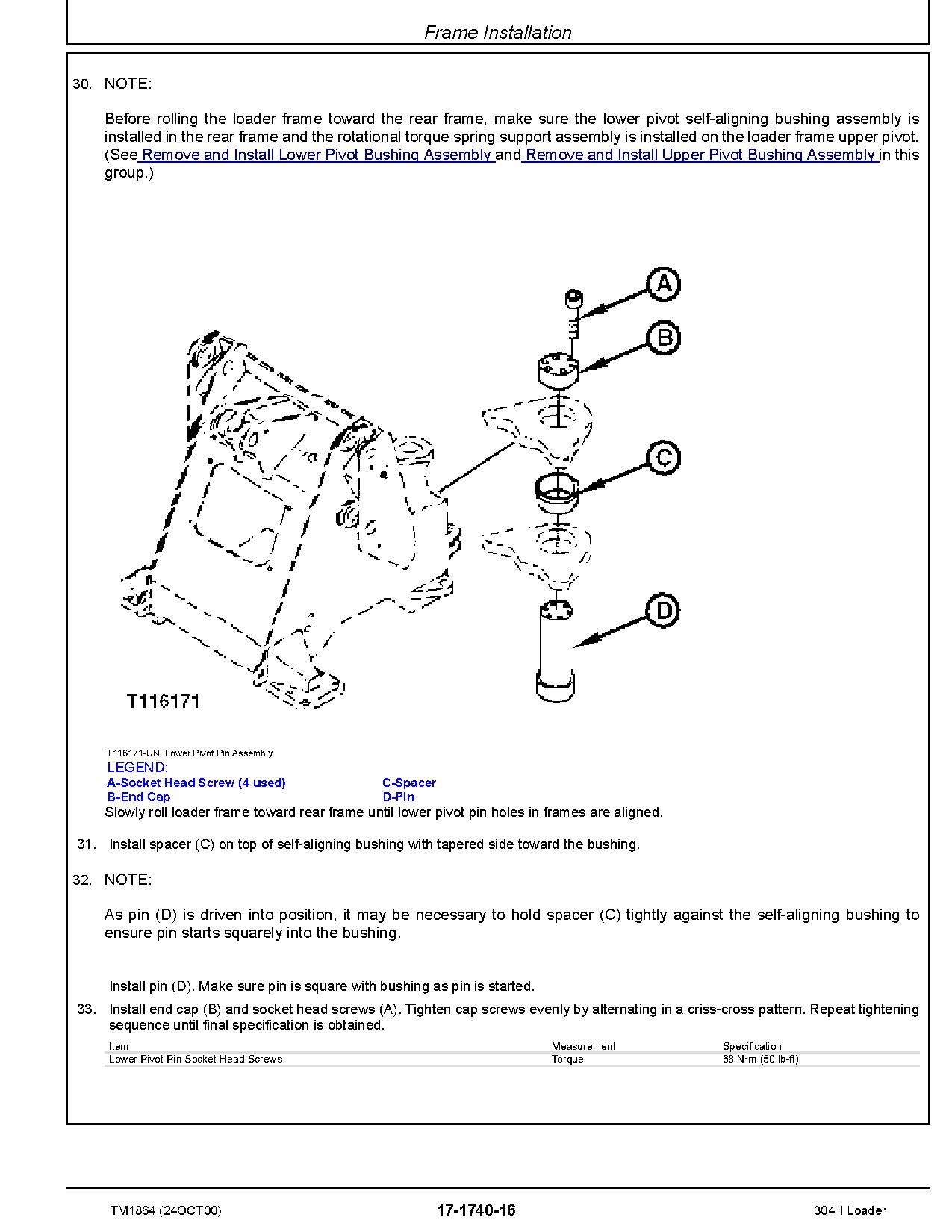 Frame Installation

30. NOTE:

Before rolling the loader frame toward the rear frame, make sure the lower pivot self-aligning bushing assembly is installed in the rear frame and the rotational torque spring support assembly is installed on the loader frame upper pivot. (See Remove and Install Lower Pivot Bushing Assembly and Remove and Install Upper Pivot Bushing Assembly in this group.)

A
B
C
D
T116171

T116171-UN: Lower Pivot Pin Assembly
LEGEND:
A-Socket Head Screw (4 used)
B-End Cap
C-Spacer
D-Pin

Slowly roll loader frame toward rear frame until lower pivot pin holes in frames are aligned.

31. Install spacer (C) on top of self-aligning bushing with tapered side toward the bushing.

32. NOTE:

As pin (D) is driven into position, it may be necessary to hold spacer (C) tightly against the self-aligning bushing to ensure pin starts squarely into the bushing.

Install pin (D). Make sure pin is square with bushing as pin is started.

33. Install end cap (B) and socket head screws (A). Tighten cap screws evenly by alternating in a criss-cross pattern. Repeat tightening sequence until final specification is obtained.

| Item | Measurement | Specification |
|---|---|---|
| Lower Pivot Pin Socket Head Screws | Torque | 68 N·m (50 lb-ft) |

TM1864 (24OCT00) 17-1740-16 304H Loader