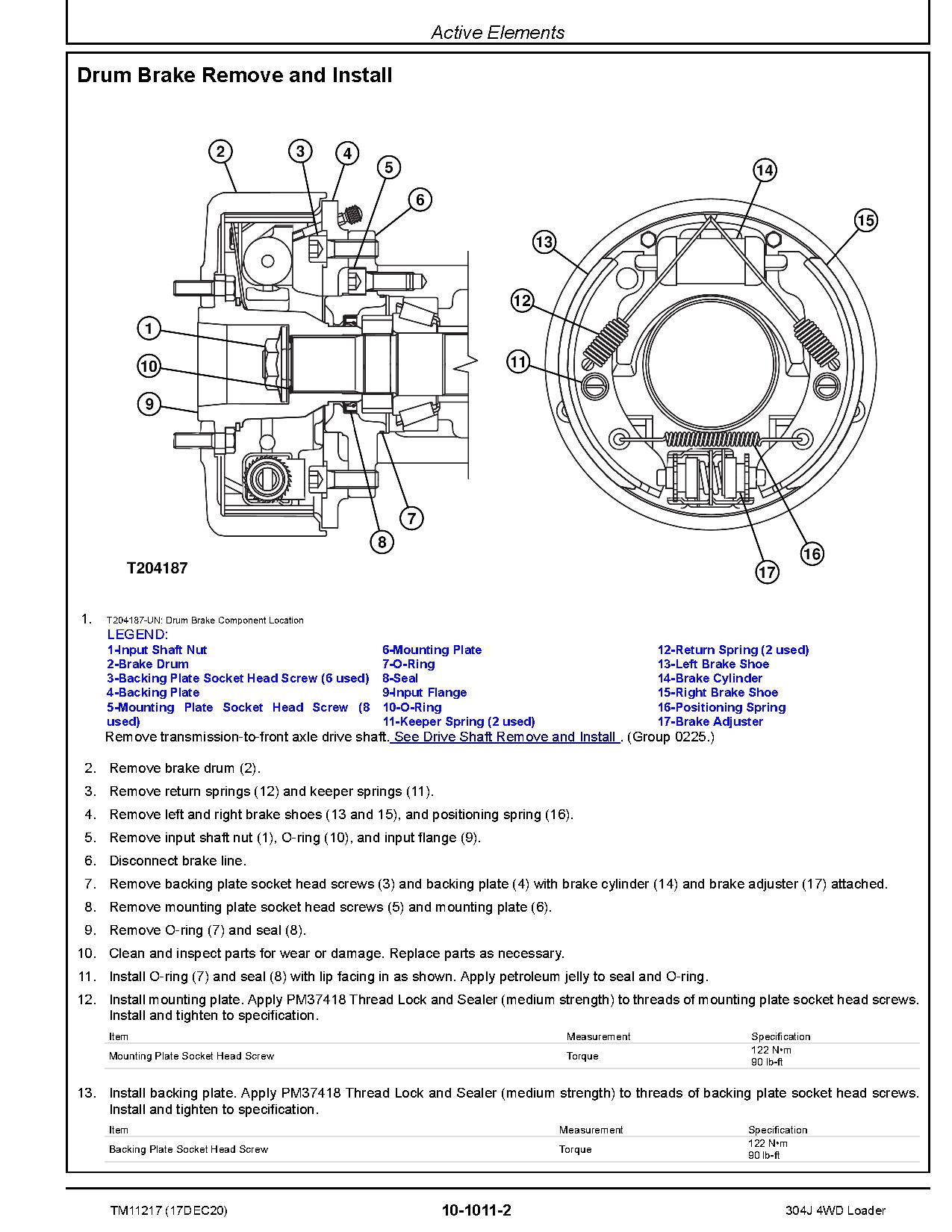 Active Elements

Drum Brake Remove and Install

2 3 4 5 6 1 10 9 7 8 14 15 13 12 11 16 17

T204187

1. T204187-UN: Drum Brake Component Location

LEGEND:
1-Input Shaft Nut
2-Brake Drum
3-Backing Plate Socket Head Screw (6 used)
4-Backing Plate
5-Mounting Plate Socket Head Screw (8 used)

6-Mounting Plate
7-O-Ring
8-Seal
9-Input Flange
10-O-Ring
11-Keeper Spring (2 used)

12-Return Spring (2 used)
13-Left Brake Shoe
14-Brake Cylinder
15-Right Brake Shoe
16-Positioning Spring
17-Brake Adjuster

Remove transmission-to-front axle drive shaft. See Drive Shaft Remove and Install . (Group 0225.)

2. Remove brake drum (2).

3. Remove return springs (12) and keeper springs (11).

4. Remove left and right brake shoes (13 and 15), and positioning spring (16).

5. Remove input shaft nut (1), O-ring (10), and input flange (9).

6. Disconnect brake line.

7. Remove backing plate socket head screws (3) and backing plate (4) with brake cylinder (14) and brake adjuster (17) attached.

8. Remove mounting plate socket head screws (5) and mounting plate (6).

9. Remove O-ring (7) and seal (8).

10. Clean and inspect parts for wear or damage. Replace parts as necessary.

11. Install O-ring (7) and seal (8) with lip facing in as shown. Apply petroleum jelly to seal and O-ring.

12. Install mounting plate. Apply PM37418 Thread Lock and Sealer (medium strength) to threads of mounting plate socket head screws. Install and tighten to specification.

| Item | Measurement | Specification |
|---|---|---|
| Mounting Plate Socket Head Screw | Torque | 122 N•m 90 lb-ft |

13. Install backing plate. Apply PM37418 Thread Lock and Sealer (medium strength) to threads of backing plate socket head screws. Install and tighten to specification.

| Item | Measurement | Specification |
|---|---|---|
| Backing Plate Socket Head Screw | Torque | 122 N•m 90 lb-ft |

TM11217 (17DEC20)
10-1011-2
304J 4WD Loader