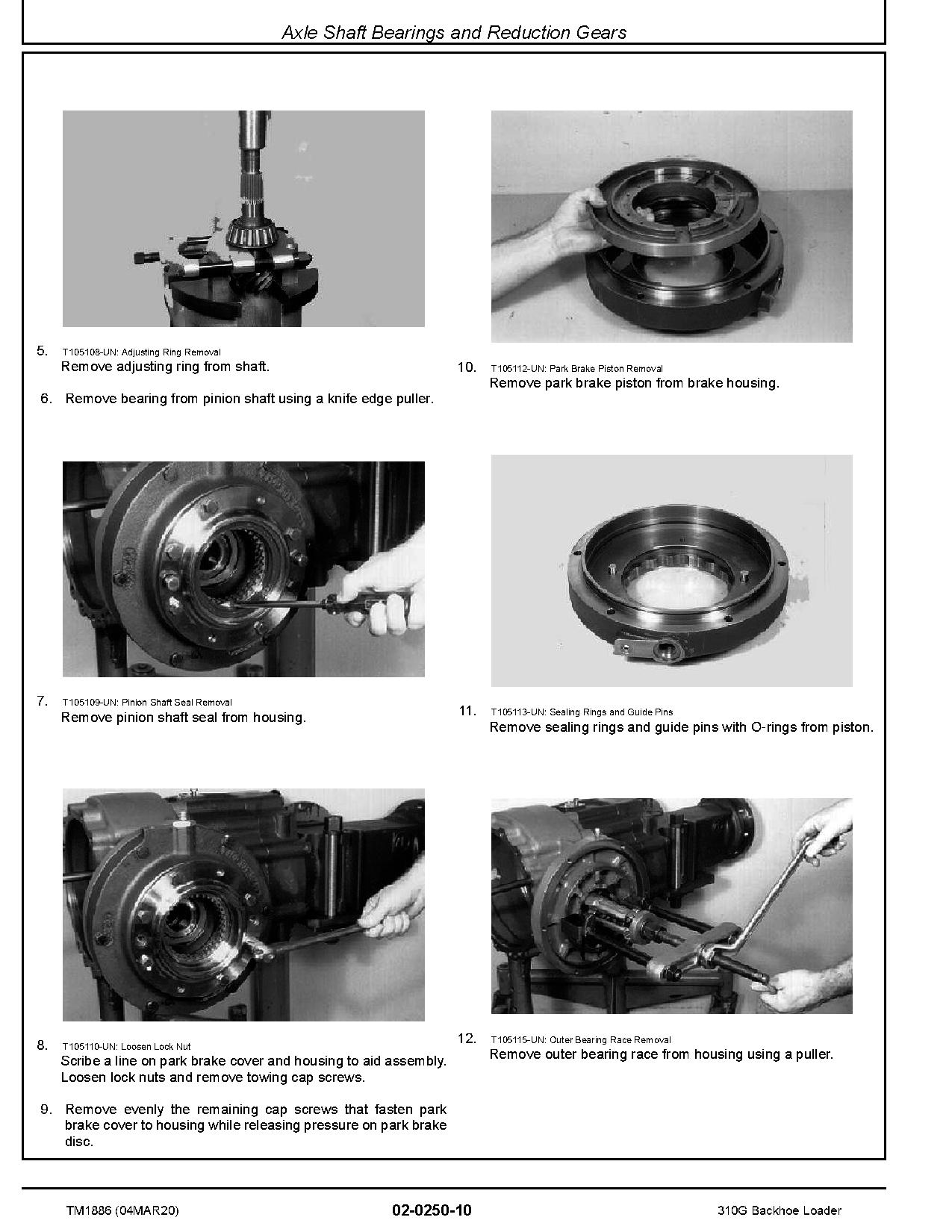 Axle Shaft Bearings and Reduction Gears

5. T105108-UN: Adjusting Ring Removal
Remove adjusting ring from shaft.

6. Remove bearing from pinion shaft using a knife edge puller.

7. T105109-UN: Pinion Shaft Seal Removal
Remove pinion shaft seal from housing.

8. T105110-UN: Loosen Lock Nut
Scribe a line on park brake cover and housing to aid assembly. Loosen lock nuts and remove towing cap screws.

9. Remove evenly the remaining cap screws that fasten park brake cover to housing while releasing pressure on park brake disc.

10. T105112-UN: Park Brake Piston Removal
Remove park brake piston from brake housing.

11. T105113-UN: Sealing Rings and Guide Pins
Remove sealing rings and guide pins with O-rings from piston.

12. T105115-UN: Outer Bearing Race Removal
Remove outer bearing race from housing using a puller.

TM1886 (04MAR20) 02-0250-10 310G Backhoe Loader