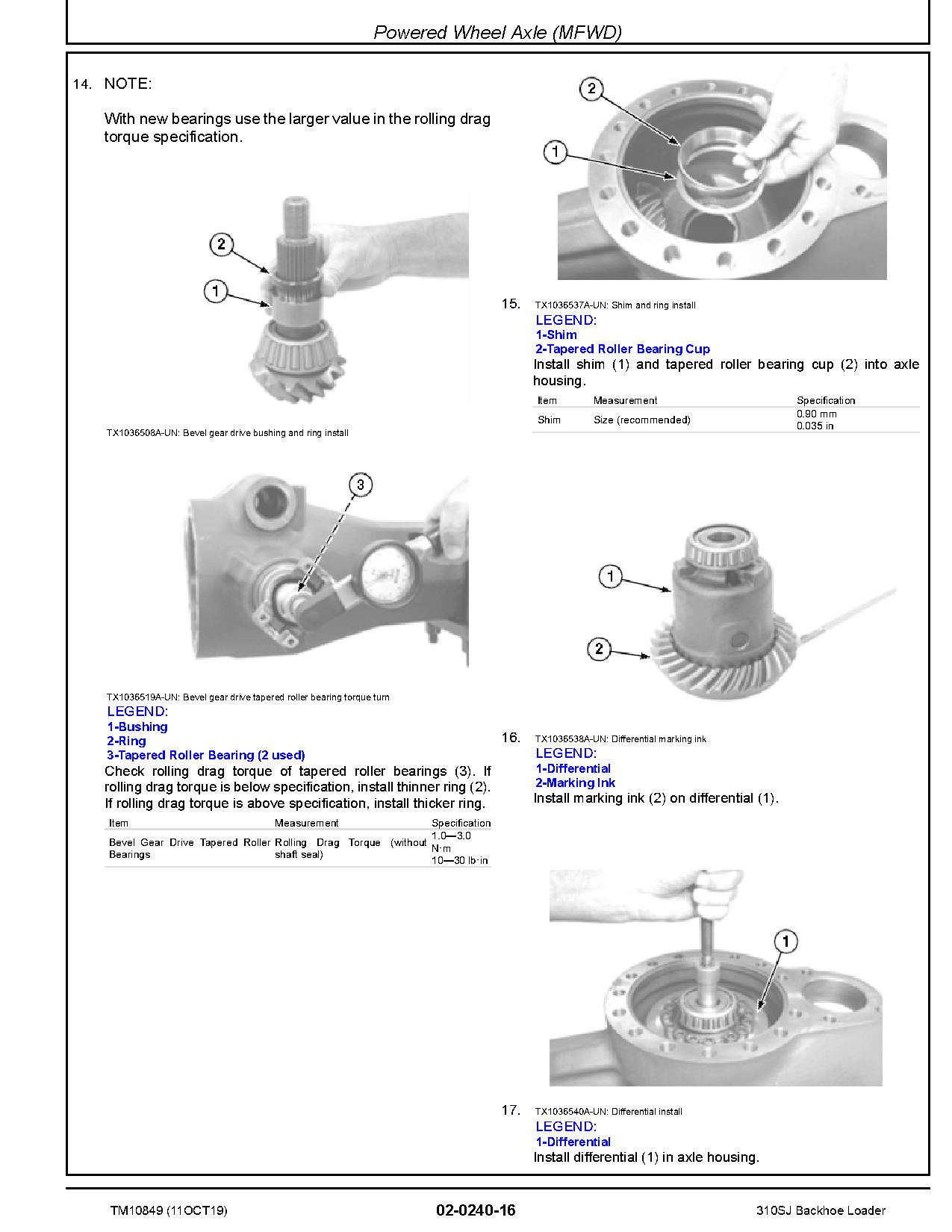 Powered Wheel Axle (MFWD)

14. NOTE:

With new bearings use the larger value in the rolling drag torque specification.

2
1

TX1036508A-UN: Bevel gear drive bushing and ring install

3

TX1036519A-UN: Bevel gear drive tapered roller bearing torque turn
LEGEND:
1-Bushing
2-Ring
3-Tapered Roller Bearing (2 used)
Check rolling drag torque of tapered roller bearings (3). If rolling drag torque is below specification, install thinner ring (2). If rolling drag torque is above specification, install thicker ring.

| Item | Measurement | Specification |
|---|---|---|
| Bevel Gear Drive Tapered Roller Bearings | Rolling Drag Torque (without shaft seal) | 1.0—3.0 N·m 10—30 lb·in |

2
1

15. TX1036537A-UN: Shim and ring install
LEGEND:
1-Shim
2-Tapered Roller Bearing Cup
Install shim (1) and tapered roller bearing cup (2) into axle housing.

| Item | Measurement | Specification |
|---|---|---|
| Shim | Size (recommended) | 0.90 mm 0.035 in |

1
2

16. TX1036538A-UN: Differential marking ink
LEGEND:
1-Differential
2-Marking Ink
Install marking ink (2) on differential (1).

1

17. TX1036540A-UN: Differential install
LEGEND:
1-Differential
Install differential (1) in axle housing.

TM10849 (11OCT19)
02-0240-16
310SJ Backhoe Loader