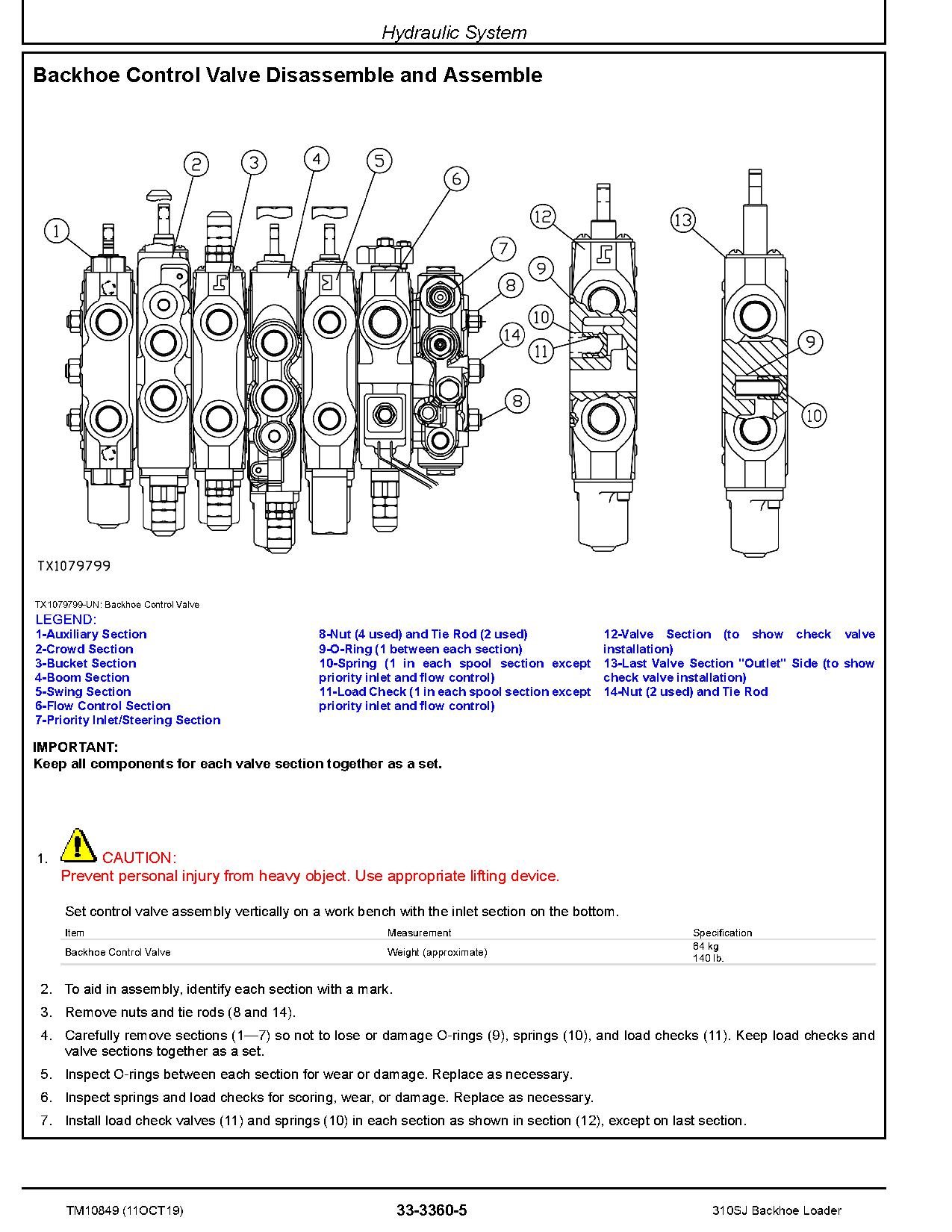 Hydraulic System

Backhoe Control Valve Disassemble and Assemble

1 2 3 4 5 6 7 8 14 8 12 9 10 11 13 9 10

TX1079799

TX1079799-UN: Backhoe Control Valve

LEGEND:
1-Auxiliary Section
2-Crowd Section
3-Bucket Section
4-Boom Section
5-Swing Section
6-Flow Control Section
7-Priority Inlet/Steering Section

8-Nut (4 used) and Tie Rod (2 used)
9-O-Ring (1 between each section)
10-Spring (1 in each spool section except priority inlet and flow control)
11-Load Check (1 in each spool section except priority inlet and flow control)

12-Valve Section (to show check valve installation)
13-Last Valve Section "Outlet" Side (to show check valve installation)
14-Nut (2 used) and Tie Rod

IMPORTANT:
Keep all components for each valve section together as a set.

1. CAUTION:
Prevent personal injury from heavy object. Use appropriate lifting device.

Set control valve assembly vertically on a work bench with the inlet section on the bottom.

| Item | Measurement | Specification |
|---|---|---|
| Backhoe Control Valve | Weight (approximate) | 64 kg 140 lb. |

2. To aid in assembly, identify each section with a mark.

3. Remove nuts and tie rods (8 and 14).

4. Carefully remove sections (1—7) so not to lose or damage O-rings (9), springs (10), and load checks (11). Keep load checks and valve sections together as a set.

5. Inspect O-rings between each section for wear or damage. Replace as necessary.

6. Inspect springs and load checks for scoring, wear, or damage. Replace as necessary.

7. Install load check valves (11) and springs (10) in each section as shown in section (12), except on last section.

TM10849 (11OCT19)    33-3360-5    310SJ Backhoe Loader