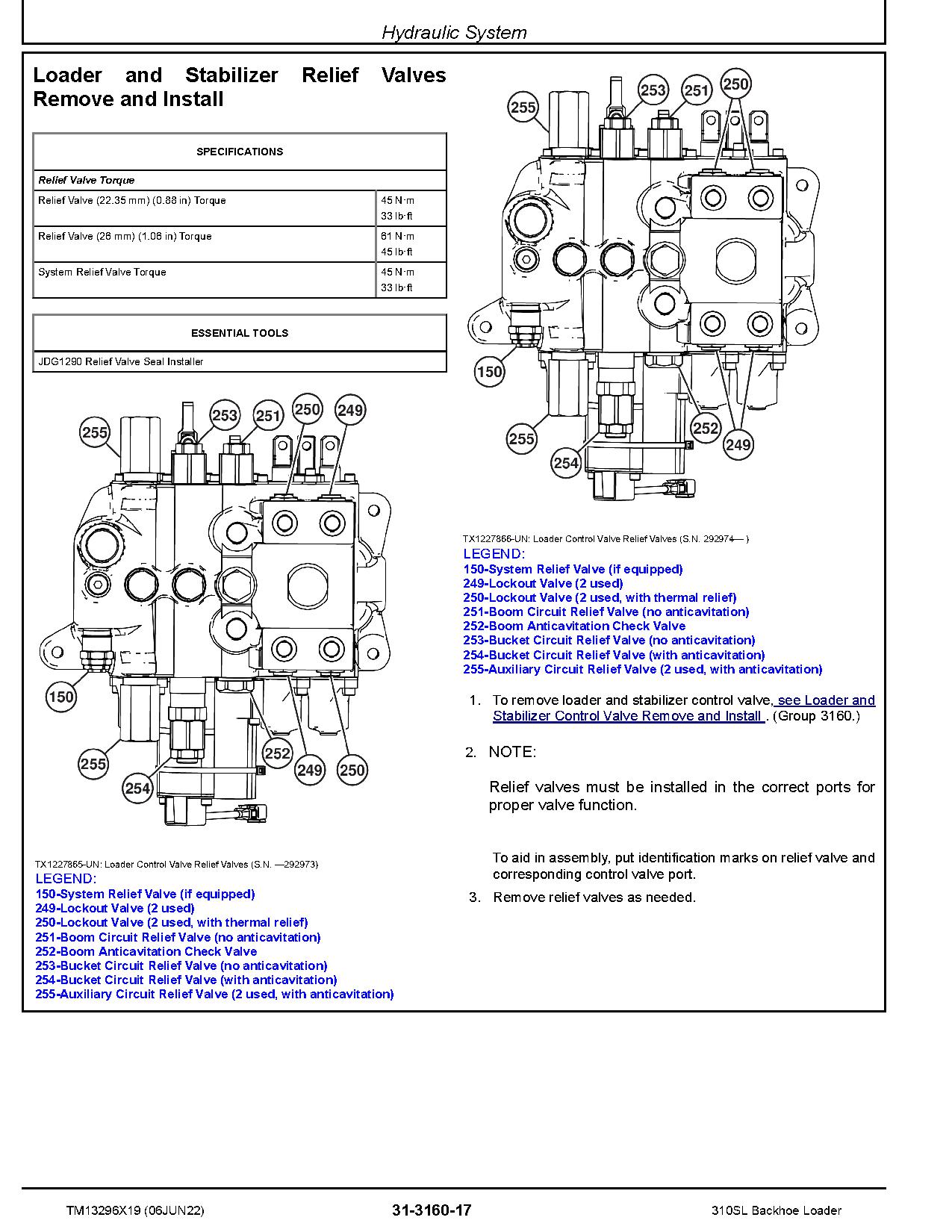 Hydraulic System

Loader and Stabilizer Relief Valves Remove and Install

| SPECIFICATIONS | |
|---|---|
| Relief Valve Torque | |
| Relief Valve (22.35 mm) (0.88 in) Torque | 45 N·m 33 lb·ft |
| Relief Valve (26 mm) (1.06 in) Torque | 61 N·m 45 lb·ft |
| System Relief Valve Torque | 45 N·m 33 lb·ft |

| ESSENTIAL TOOLS |
|---|
| JDG1290 Relief Valve Seal Installer |

255 253 251 250 249 150 255 254 252 249 250

TX1227865-UN: Loader Control Valve Relief Valves (S.N. —292973)
LEGEND:
150-System Relief Valve (if equipped)
249-Lockout Valve (2 used)
250-Lockout Valve (2 used, with thermal relief)
251-Boom Circuit Relief Valve (no anticavitation)
252-Boom Anticavitation Check Valve
253-Bucket Circuit Relief Valve (no anticavitation)
254-Bucket Circuit Relief Valve (with anticavitation)
255-Auxiliary Circuit Relief Valve (2 used, with anticavitation)

255 253 251 250 150 255 254 252 249

TX1227866-UN: Loader Control Valve Relief Valves (S.N. 292974— )
LEGEND:
150-System Relief Valve (if equipped)
249-Lockout Valve (2 used)
250-Lockout Valve (2 used, with thermal relief)
251-Boom Circuit Relief Valve (no anticavitation)
252-Boom Anticavitation Check Valve
253-Bucket Circuit Relief Valve (no anticavitation)
254-Bucket Circuit Relief Valve (with anticavitation)
255-Auxiliary Circuit Relief Valve (2 used, with anticavitation)

1. To remove loader and stabilizer control valve, see Loader and Stabilizer Control Valve Remove and Install . (Group 3160.)

2. NOTE:

Relief valves must be installed in the correct ports for proper valve function.

To aid in assembly, put identification marks on relief valve and corresponding control valve port.

3. Remove relief valves as needed.

TM13296X19 (06JUN22) 31-3160-17 310SL Backhoe Loader