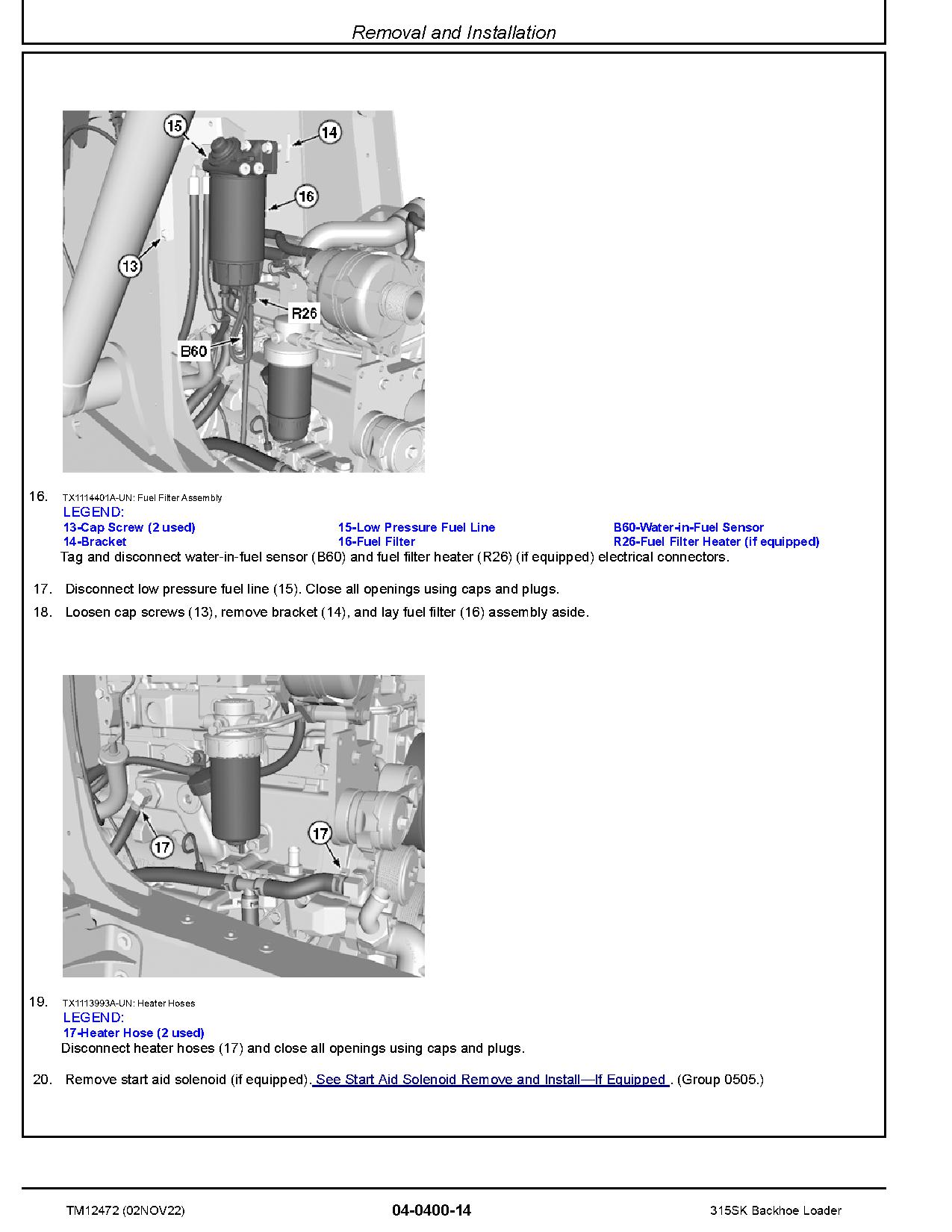 Removal and Installation

15
14
16
13
R26
B60

16. TX1114401A-UN: Fuel Filter Assembly
LEGEND:
13-Cap Screw (2 used)
14-Bracket
15-Low Pressure Fuel Line
16-Fuel Filter
B60-Water-in-Fuel Sensor
R26-Fuel Filter Heater (if equipped)
Tag and disconnect water-in-fuel sensor (B60) and fuel filter heater (R26) (if equipped) electrical connectors.

17. Disconnect low pressure fuel line (15). Close all openings using caps and plugs.

18. Loosen cap screws (13), remove bracket (14), and lay fuel filter (16) assembly aside.

17
17

19. TX1113993A-UN: Heater Hoses
LEGEND:
17-Heater Hose (2 used)
Disconnect heater hoses (17) and close all openings using caps and plugs.

20. Remove start aid solenoid (if equipped). See Start Aid Solenoid Remove and Install—If Equipped . (Group 0505.)

TM12472 (02NOV22) 04-0400-14 315SK Backhoe Loader