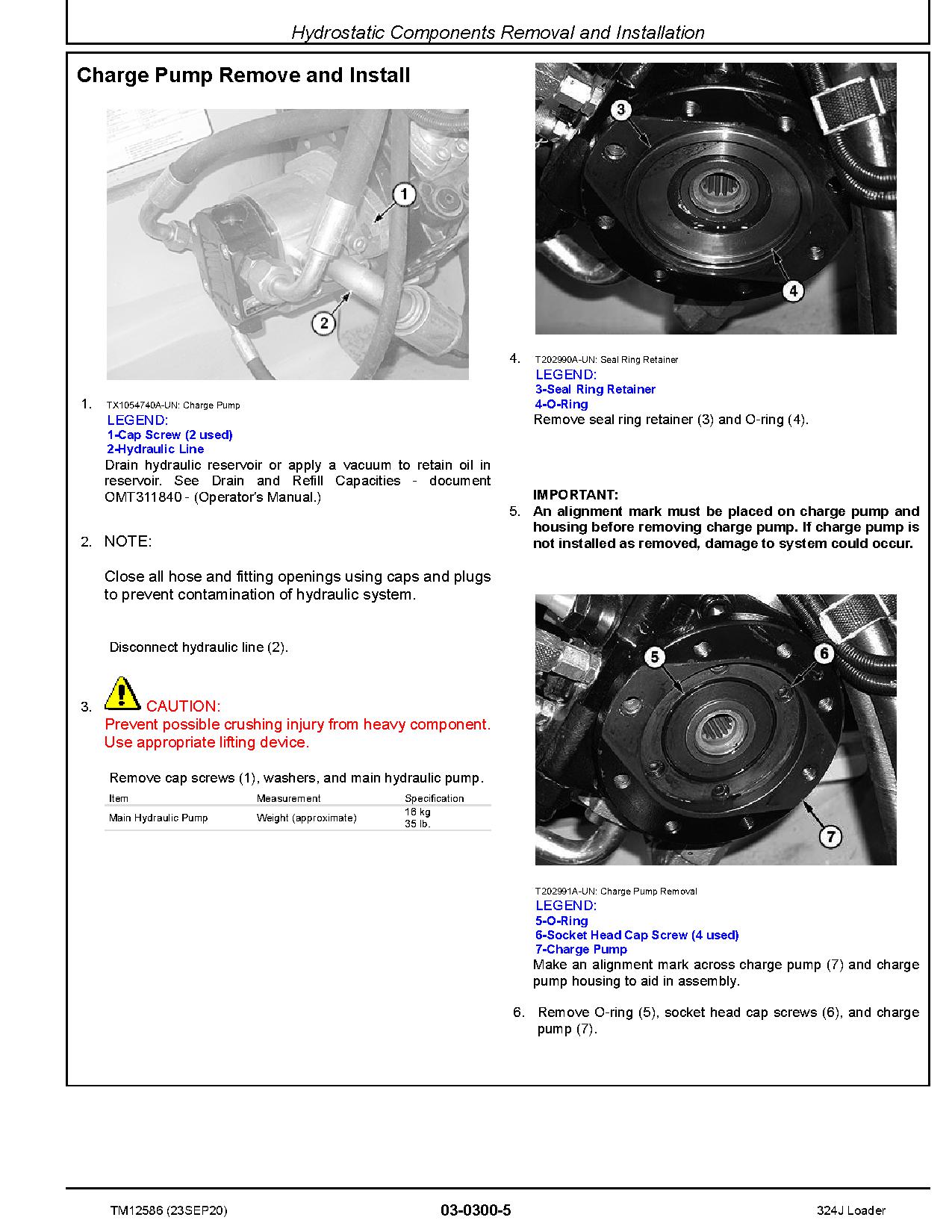 Hydrostatic Components Removal and Installation

Charge Pump Remove and Install

1

2

1. TX1054740A-UN: Charge Pump
LEGEND:
1-Cap Screw (2 used)
2-Hydraulic Line
Drain hydraulic reservoir or apply a vacuum to retain oil in reservoir. See Drain and Refill Capacities - document OMT311840 - (Operator's Manual.)

2. NOTE:

Close all hose and fitting openings using caps and plugs to prevent contamination of hydraulic system.

Disconnect hydraulic line (2).

3. CAUTION:
Prevent possible crushing injury from heavy component. Use appropriate lifting device.

Remove cap screws (1), washers, and main hydraulic pump.

| Item | Measurement | Specification |
|---|---|---|
| Main Hydraulic Pump | Weight (approximate) | 16 kg 35 lb. |

3

4

4. T202990A-UN: Seal Ring Retainer
LEGEND:
3-Seal Ring Retainer
4-O-Ring
Remove seal ring retainer (3) and O-ring (4).

IMPORTANT:
5. An alignment mark must be placed on charge pump and housing before removing charge pump. If charge pump is not installed as removed, damage to system could occur.

5

6

7

T202991A-UN: Charge Pump Removal
LEGEND:
5-O-Ring
6-Socket Head Cap Screw (4 used)
7-Charge Pump
Make an alignment mark across charge pump (7) and charge pump housing to aid in assembly.

6. Remove O-ring (5), socket head cap screws (6), and charge pump (7).

TM12586 (23SEP20) 03-0300-5 324J Loader