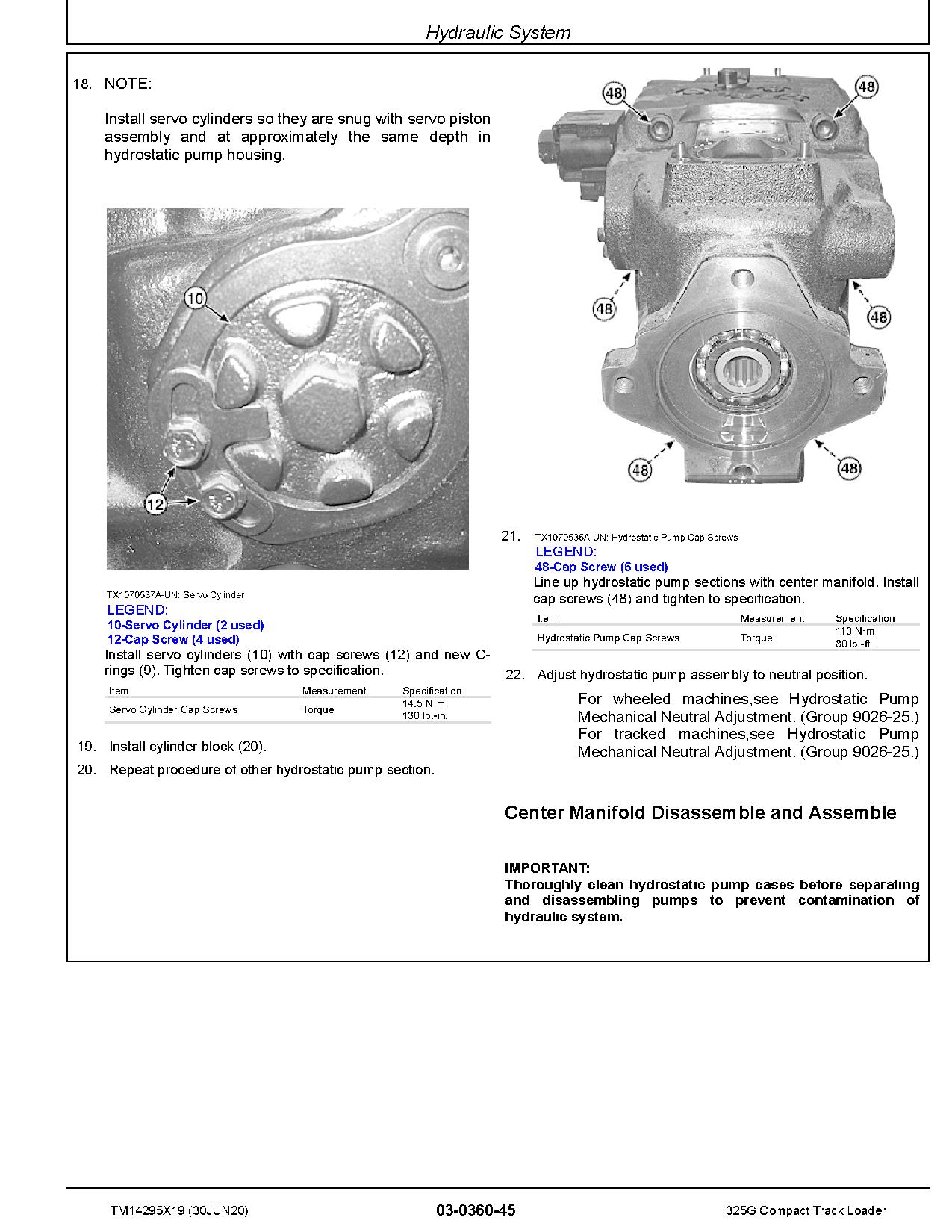 Hydraulic System

18. NOTE:

Install servo cylinders so they are snug with servo piston assembly and at approximately the same depth in hydrostatic pump housing.

10

12

TX1070537A-UN: Servo Cylinder
LEGEND:
10-Servo Cylinder (2 used)
12-Cap Screw (4 used)
Install servo cylinders (10) with cap screws (12) and new O-rings (9). Tighten cap screws to specification.

| Item | Measurement | Specification |
|---|---|---|
| Servo Cylinder Cap Screws | Torque | 14.5 N·m 130 lb.-in. |

19. Install cylinder block (20).

20. Repeat procedure of other hydrostatic pump section.

48 48 48 48 48 48

21. TX1070536A-UN: Hydrostatic Pump Cap Screws
LEGEND:
48-Cap Screw (6 used)
Line up hydrostatic pump sections with center manifold. Install cap screws (48) and tighten to specification.

| Item | Measurement | Specification |
|---|---|---|
| Hydrostatic Pump Cap Screws | Torque | 110 N·m 80 lb.-ft. |

22. Adjust hydrostatic pump assembly to neutral position.

For wheeled machines,see Hydrostatic Pump Mechanical Neutral Adjustment. (Group 9026-25.)
For tracked machines,see Hydrostatic Pump Mechanical Neutral Adjustment. (Group 9026-25.)

Center Manifold Disassemble and Assemble

IMPORTANT:
Thoroughly clean hydrostatic pump cases before separating and disassembling pumps to prevent contamination of hydraulic system.

TM14295X19 (30JUN20)
03-0360-45
325G Compact Track Loader