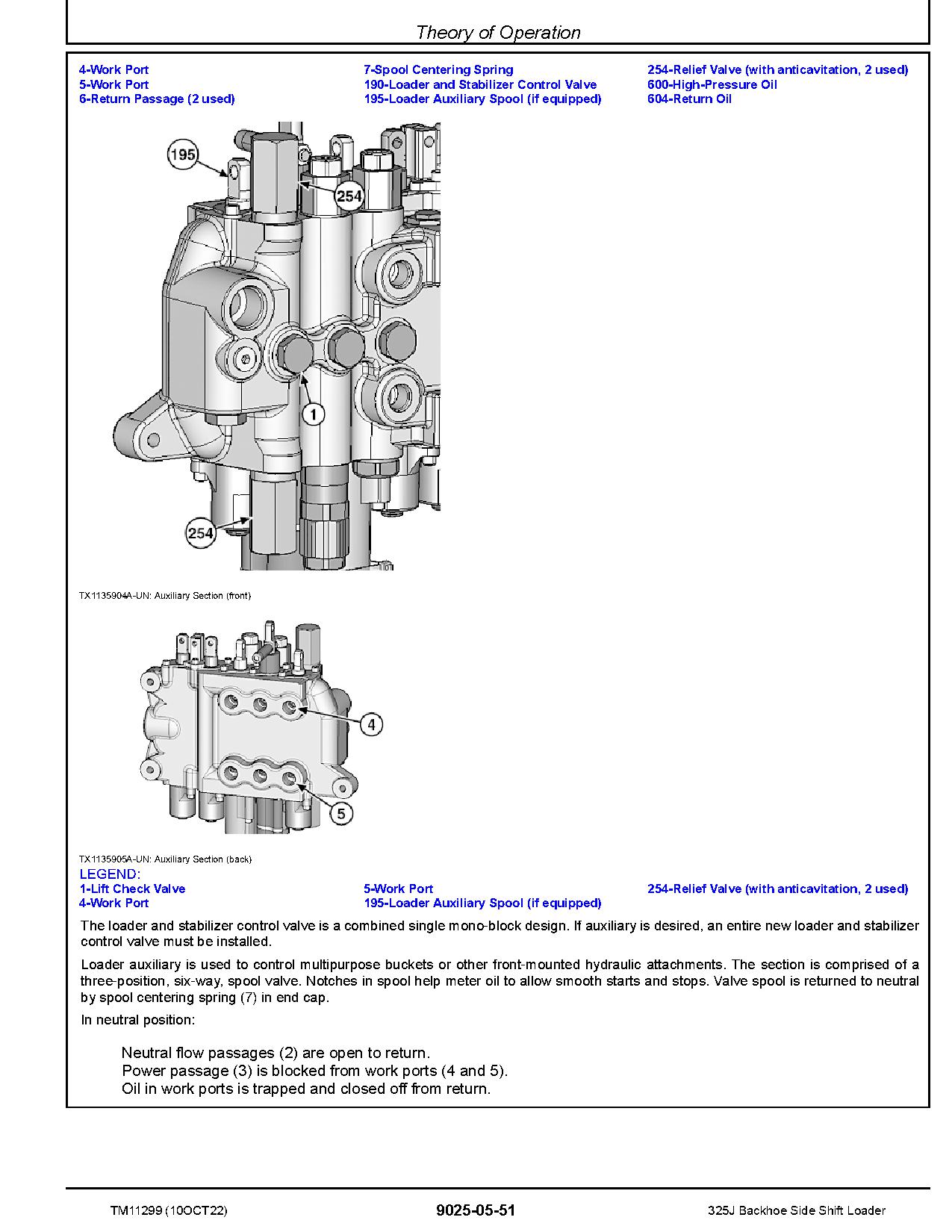 Theory of Operation

4-Work Port
5-Work Port
6-Return Passage (2 used)

7-Spool Centering Spring
190-Loader and Stabilizer Control Valve
195-Loader Auxiliary Spool (if equipped)

254-Relief Valve (with anticavitation, 2 used)
600-High-Pressure Oil
604-Return Oil

195
254
1
254

TX1135904A-UN: Auxiliary Section (front)

4
5

TX1135905A-UN: Auxiliary Section (back)

LEGEND:
1-Lift Check Valve
4-Work Port

5-Work Port
195-Loader Auxiliary Spool (if equipped)

254-Relief Valve (with anticavitation, 2 used)

The loader and stabilizer control valve is a combined single mono-block design. If auxiliary is desired, an entire new loader and stabilizer control valve must be installed.

Loader auxiliary is used to control multipurpose buckets or other front-mounted hydraulic attachments. The section is comprised of a three-position, six-way, spool valve. Notches in spool help meter oil to allow smooth starts and stops. Valve spool is returned to neutral by spool centering spring (7) in end cap.

In neutral position:

Neutral flow passages (2) are open to return.
Power passage (3) is blocked from work ports (4 and 5).
Oil in work ports is trapped and closed off from return.

TM11299 (10OCT22)
9025-05-51
325J Backhoe Side Shift Loader